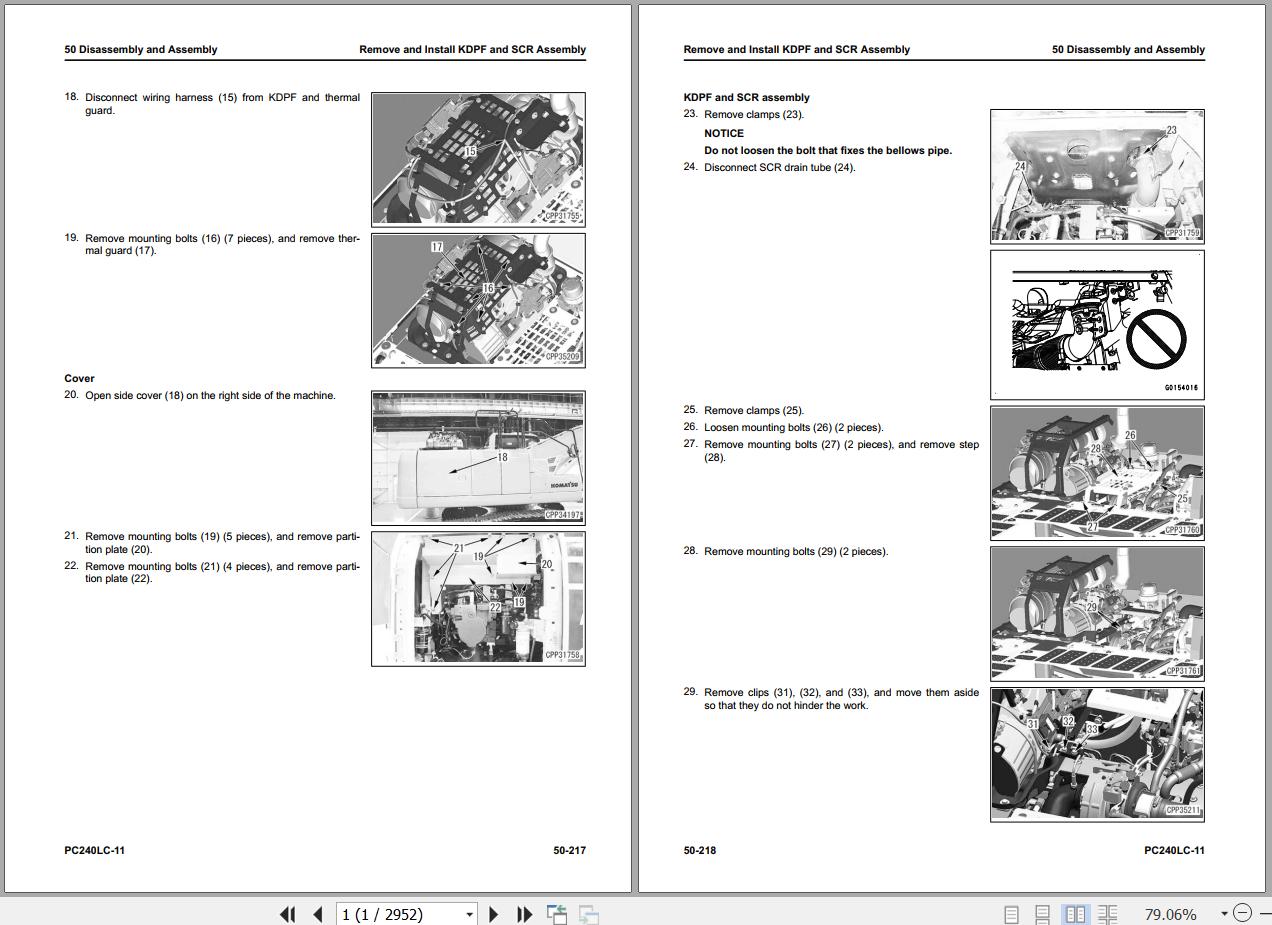 50 Disassembly and Assembly

Remove and Install KDPF and SCR Assembly

18. Disconnect wiring harness (15) from KDPF and thermal guard.

15

CPP31755

19. Remove mounting bolts (16) (7 pieces), and remove thermal guard (17).

17

16

CPP35209

Cover

20. Open side cover (18) on the right side of the machine.

18

KOMATSU

CPP34197

21. Remove mounting bolts (19) (5 pieces), and remove partition plate (20).

22. Remove mounting bolts (21) (4 pieces), and remove partition plate (22).

21

19

20

22

19

CPP31758

PC240LC-11

50-217

Remove and Install KDPF and SCR Assembly

50 Disassembly and Assembly

KDPF and SCR assembly

23. Remove clamps (23).

NOTICE

Do not loosen the bolt that fixes the bellows pipe.

24. Disconnect SCR drain tube (24).

23

24

CPP31759

G0154016

25. Remove clamps (25).

26. Loosen mounting bolts (26) (2 pieces).

27. Remove mounting bolts (27) (2 pieces), and remove step (28).

28

26

25

27

CPP31760

28. Remove mounting bolts (29) (2 pieces).

29

CPP31761

29. Remove clips (31), (32), and (33), and move them aside so that they do not hinder the work.

31

32

33

CPP35211

50-218

PC240LC-11

1 (1 / 2952)

79.06%