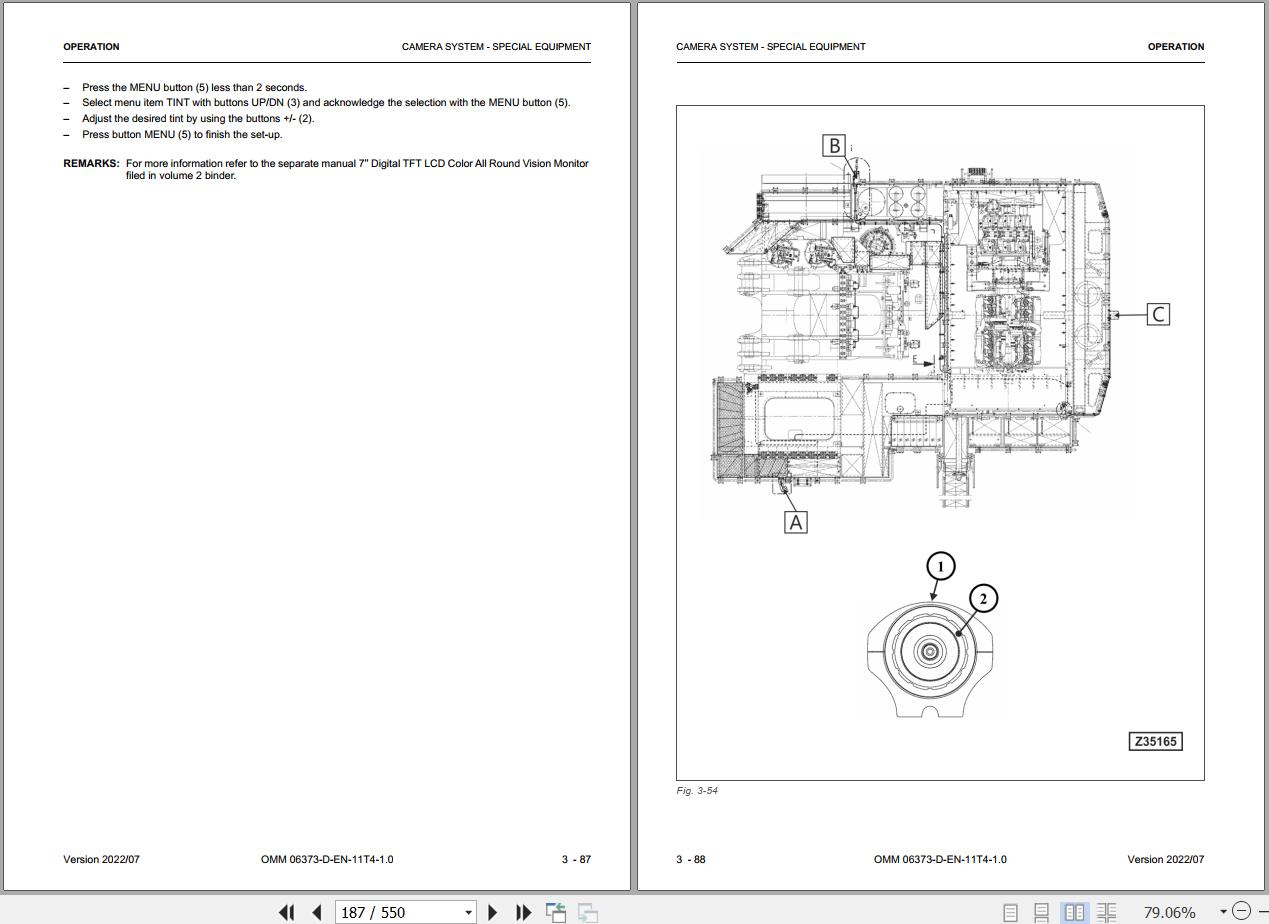 OPERATION

CAMERA SYSTEM - SPECIAL EQUIPMENT

– Press the MENU button (5) less than 2 seconds.
– Select menu item TINT with buttons UP/DN (3) and acknowledge the selection with the MENU button (5).
– Adjust the desired tint by using the buttons +/- (2).
– Press button MENU (5) to finish the set-up.

REMARKS: For more information refer to the separate manual 7" Digital TFT LCD Color All Round Vision Monitor filed in volume 2 binder.

Version 2022/07

OMM 06373-D-EN-11T4-1.0

3 - 87

CAMERA SYSTEM - SPECIAL EQUIPMENT

OPERATION

B

C

E

A

1

2

Z35165

Fig. 3-54

3 - 88

OMM 06373-D-EN-11T4-1.0

Version 2022/07

187 / 550

79.06%