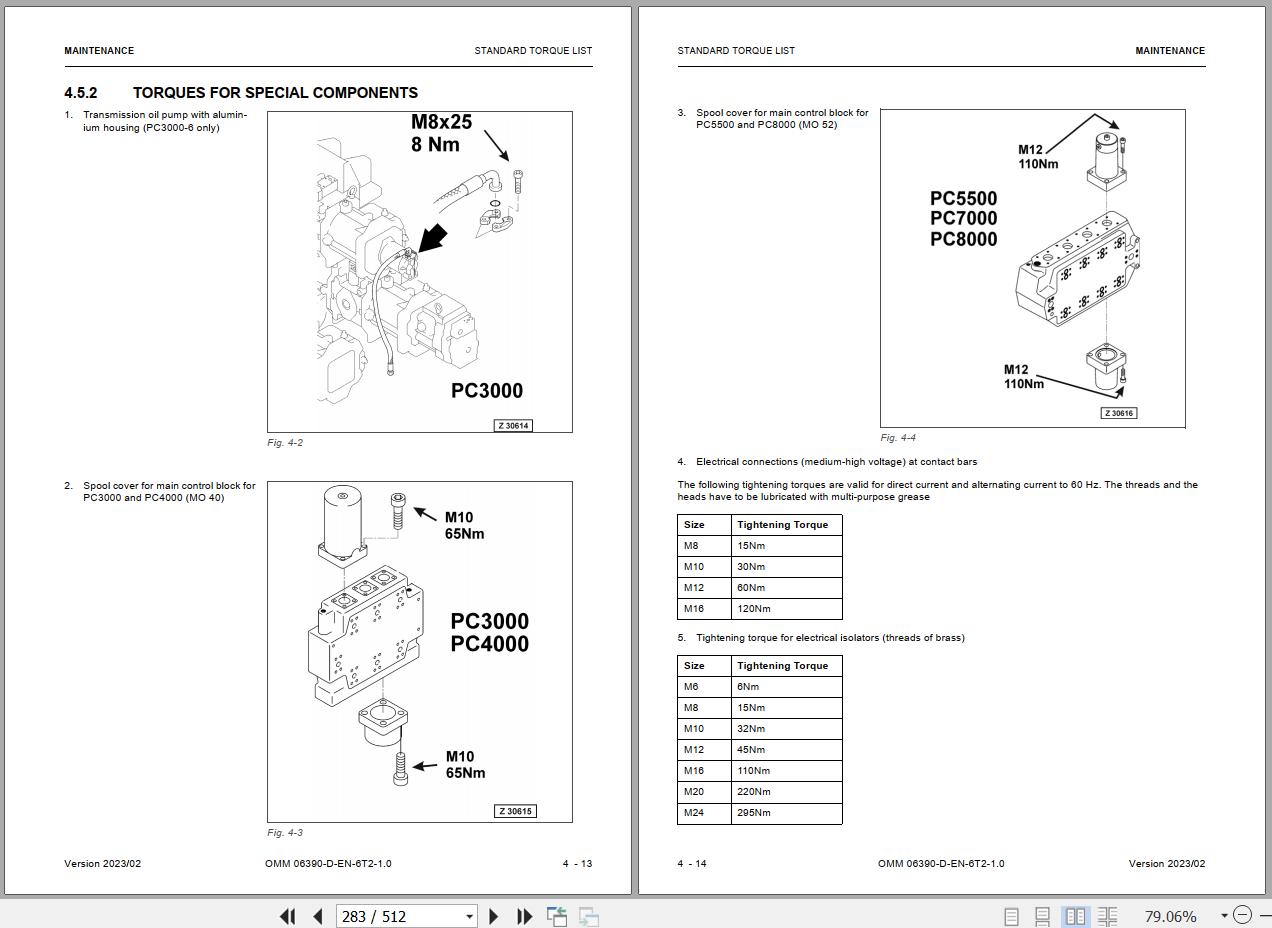 MAINTENANCE STANDARD TORQUE LIST

4.5.2 TORQUES FOR SPECIAL COMPONENTS

1. Transmission oil pump with aluminium housing (PC3000-6 only)

M8x25
8 Nm

PC3000

Z 30614

Fig. 4-2

2. Spool cover for main control block for PC3000 and PC4000 (MO 40)

M10
65Nm

PC3000
PC4000

M10
65Nm

Z 30615

Fig. 4-3

Version 2023/02 OMM 06390-D-EN-6T2-1.0 4 - 13

STANDARD TORQUE LIST MAINTENANCE

3. Spool cover for main control block for PC5500 and PC8000 (MO 52)

M12
110Nm

PC5500
PC7000
PC8000

M12
110Nm

Z 30616

Fig. 4-4

4. Electrical connections (medium-high voltage) at contact bars

The following tightening torques are valid for direct current and alternating current to 60 Hz. The threads and the heads have to be lubricated with multi-purpose grease

| Size | Tightening Torque |
|---|---|
| M8 | 15Nm |
| M10 | 30Nm |
| M12 | 60Nm |
| M16 | 120Nm |

5. Tightening torque for electrical isolators (threads of brass)

| Size | Tightening Torque |
|---|---|
| M6 | 6Nm |
| M8 | 15Nm |
| M10 | 32Nm |
| M12 | 45Nm |
| M16 | 110Nm |
| M20 | 220Nm |
| M24 | 295Nm |

4 - 14 OMM 06390-D-EN-6T2-1.0 Version 2023/02

283 / 512

79.06%