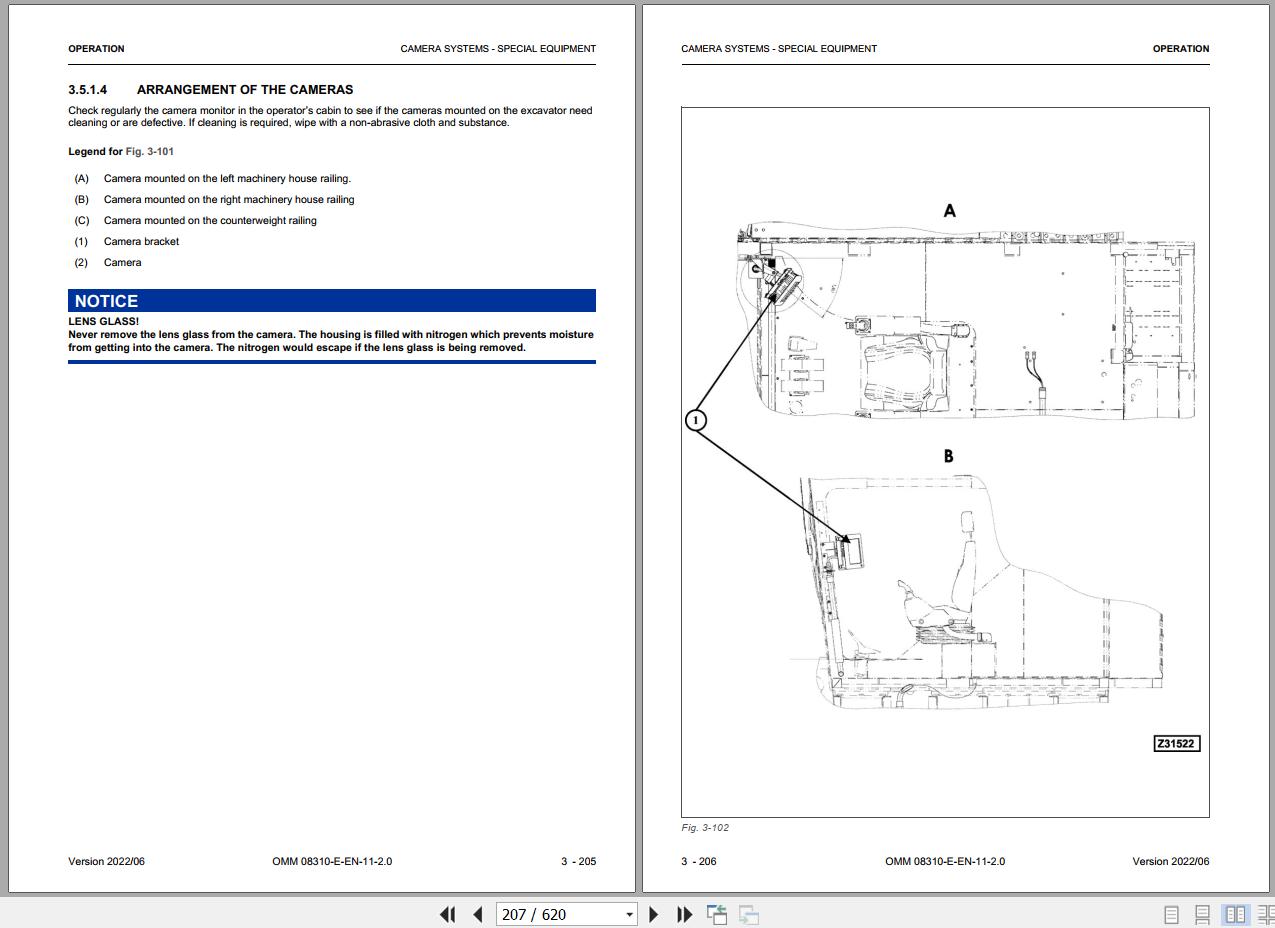 OPERATION

CAMERA SYSTEMS - SPECIAL EQUIPMENT

3.5.1.4 ARRANGEMENT OF THE CAMERAS

Check regularly the camera monitor in the operator's cabin to see if the cameras mounted on the excavator need cleaning or are defective. If cleaning is required, wipe with a non-abrasive cloth and substance.

Legend for Fig. 3-101

(A) Camera mounted on the left machinery house railing.

(B) Camera mounted on the right machinery house railing

(C) Camera mounted on the counterweight railing

(1) Camera bracket

(2) Camera

NOTICE

LENS GLASS!

Never remove the lens glass from the camera. The housing is filled with nitrogen which prevents moisture from getting into the camera. The nitrogen would escape if the lens glass is being removed.

Version 2022/06 OMM 08310-E-EN-11-2.0 3 - 205

CAMERA SYSTEMS - SPECIAL EQUIPMENT

OPERATION

A

1

B

Z31522

Fig. 3-102

3 - 206 OMM 08310-E-EN-11-2.0 Version 2022/06

207 / 620