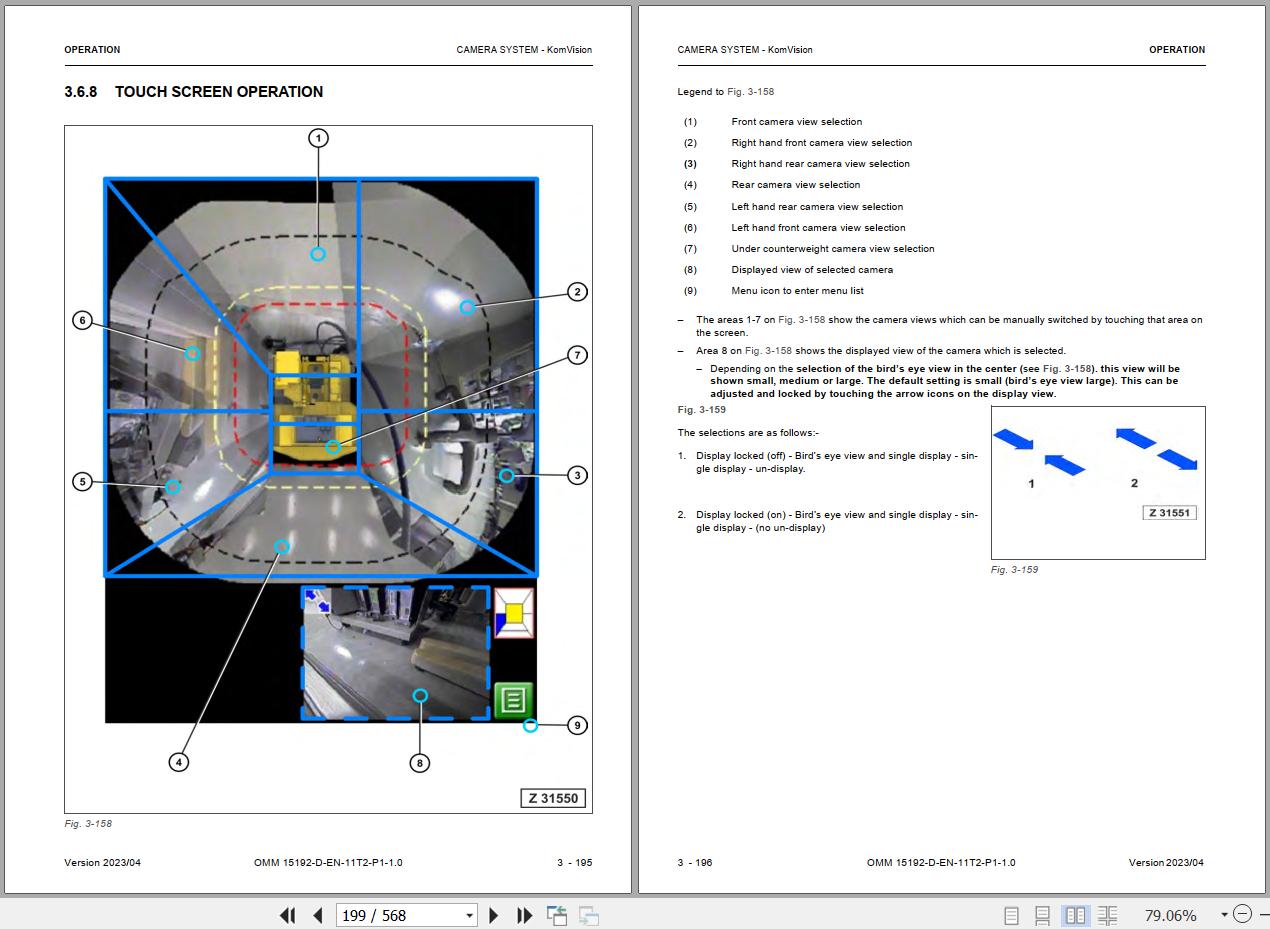 OPERATION

CAMERA SYSTEM - KomVision

3.6.8 TOUCH SCREEN OPERATION

1

2

6

7

5

3

4

8

9

Z 31550

Fig. 3-158

Version 2023/04

OMM 15192-D-EN-11T2-P1-1.0

3 - 195

CAMERA SYSTEM - KomVision

OPERATION

Legend to Fig. 3-158

(1) Front camera view selection

(2) Right hand front camera view selection

(3) Right hand rear camera view selection

(4) Rear camera view selection

(5) Left hand rear camera view selection

(6) Left hand front camera view selection

(7) Under counterweight camera view selection

(8) Displayed view of selected camera

(9) Menu icon to enter menu list

– The areas 1-7 on Fig. 3-158 show the camera views which can be manually switched by touching that area on the screen.

– Area 8 on Fig. 3-158 shows the displayed view of the camera which is selected.

– Depending on the selection of the bird's eye view in the center (see Fig. 3-158). this view will be shown small, medium or large. The default setting is small (bird's eye view large). This can be adjusted and locked by touching the arrow icons on the display view.

Fig. 3-159

The selections are as follows:-

1. Display locked (off) - Bird's eye view and single display - single display - un-display.

2. Display locked (on) - Bird's eye view and single display - single display - (no un-display)

1

2

Z 31551

Fig. 3-159

3 - 196

OMM 15192-D-EN-11T2-P1-1.0

Version 2023/04

199 / 568

79.06%