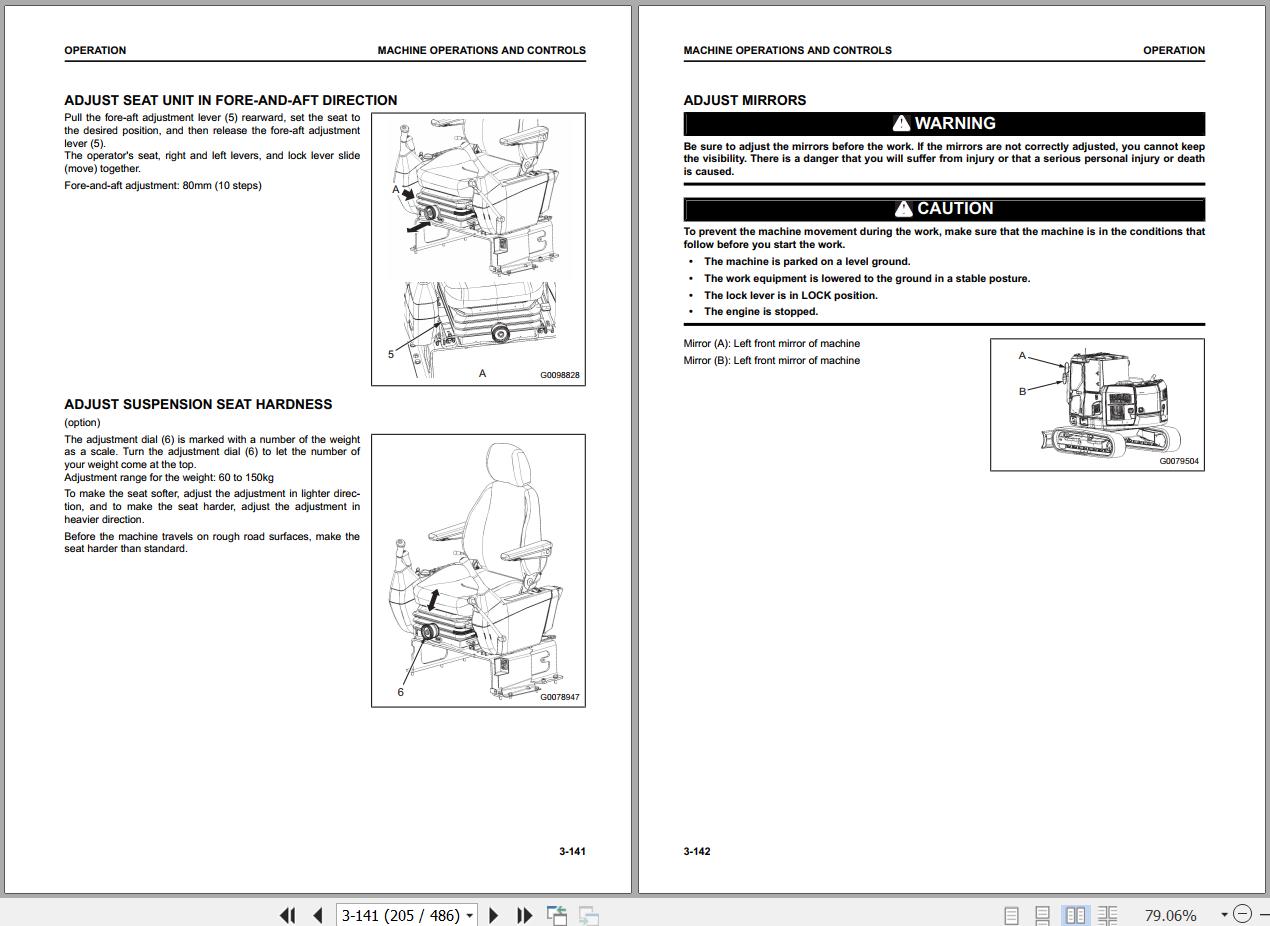 OPERATION

MACHINE OPERATIONS AND CONTROLS

ADJUST SEAT UNIT IN FORE-AND-AFT DIRECTION

Pull the fore-aft adjustment lever (5) rearward, set the seat to the desired position, and then release the fore-aft adjustment lever (5).
The operator's seat, right and left levers, and lock lever slide (move) together.

Fore-and-aft adjustment: 80mm (10 steps)

A

5

A

G0098828

ADJUST SUSPENSION SEAT HARDNESS

(option)

The adjustment dial (6) is marked with a number of the weight as a scale. Turn the adjustment dial (6) to let the number of your weight come at the top.
Adjustment range for the weight: 60 to 150kg

To make the seat softer, adjust the adjustment in lighter direction, and to make the seat harder, adjust the adjustment in heavier direction.

Before the machine travels on rough road surfaces, make the seat harder than standard.

6

G0078947

3-141

MACHINE OPERATIONS AND CONTROLS

OPERATION

ADJUST MIRRORS

WARNING

Be sure to adjust the mirrors before the work. If the mirrors are not correctly adjusted, you cannot keep the visibility. There is a danger that you will suffer from injury or that a serious personal injury or death is caused.

CAUTION

To prevent the machine movement during the work, make sure that the machine is in the conditions that follow before you start the work.

• The machine is parked on a level ground.
• The work equipment is lowered to the ground in a stable posture.
• The lock lever is in LOCK position.
• The engine is stopped.

Mirror (A): Left front mirror of machine
Mirror (B): Left front mirror of machine

A

B

G0079504

3-142

3-141 (205 / 486)

79.06%