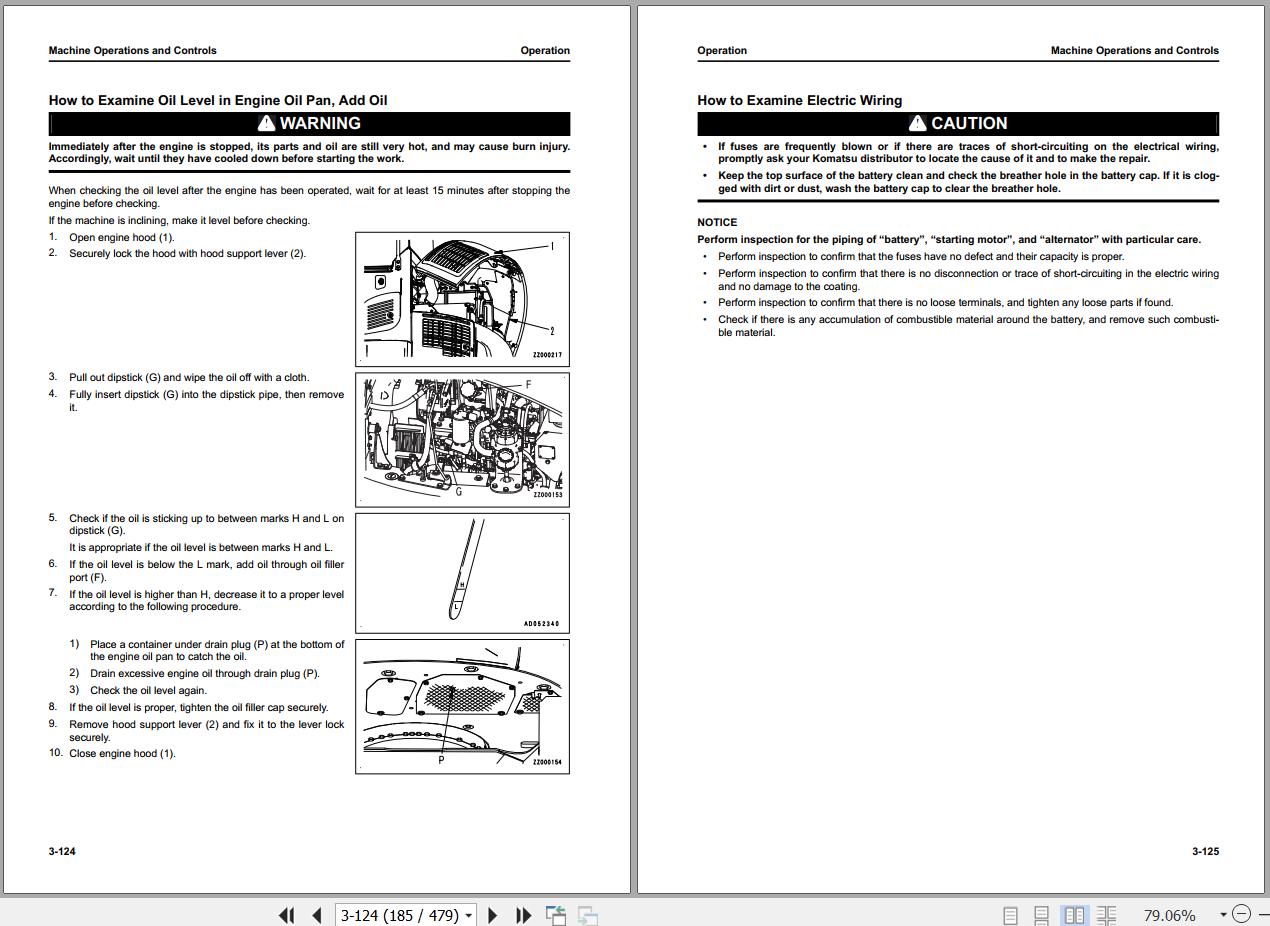 Machine Operations and Controls

Operation

How to Examine Oil Level in Engine Oil Pan, Add Oil

WARNING

Immediately after the engine is stopped, its parts and oil are still very hot, and may cause burn injury. Accordingly, wait until they have cooled down before starting the work.

When checking the oil level after the engine has been operated, wait for at least 15 minutes after stopping the engine before checking.

If the machine is inclining, make it level before checking.

1. Open engine hood (1).
2. Securely lock the hood with hood support lever (2).

1
2
ZZ000217

3. Pull out dipstick (G) and wipe the oil off with a cloth.
4. Fully insert dipstick (G) into the dipstick pipe, then remove it.

F
G
ZZ000153

5. Check if the oil is sticking up to between marks H and L on dipstick (G).
It is appropriate if the oil level is between marks H and L.
6. If the oil level is below the L mark, add oil through oil filler port (F).
7. If the oil level is higher than H, decrease it to a proper level according to the following procedure.

H
L
AD052340

1) Place a container under drain plug (P) at the bottom of the engine oil pan to catch the oil.
2) Drain excessive engine oil through drain plug (P).
3) Check the oil level again.
8. If the oil level is proper, tighten the oil filler cap securely.
9. Remove hood support lever (2) and fix it to the lever lock securely.
10. Close engine hood (1).

P
ZZ000154

3-124

Operation

Machine Operations and Controls

How to Examine Electric Wiring

CAUTION

• If fuses are frequently blown or if there are traces of short-circuiting on the electrical wiring, promptly ask your Komatsu distributor to locate the cause of it and to make the repair.
• Keep the top surface of the battery clean and check the breather hole in the battery cap. If it is clogged with dirt or dust, wash the battery cap to clear the breather hole.

NOTICE

Perform inspection for the piping of “battery”, “starting motor”, and “alternator” with particular care.

• Perform inspection to confirm that the fuses have no defect and their capacity is proper.
• Perform inspection to confirm that there is no disconnection or trace of short-circuiting in the electric wiring and no damage to the coating.
• Perform inspection to confirm that there is no loose terminals, and tighten any loose parts if found.
• Check if there is any accumulation of combustible material around the battery, and remove such combustible material.

3-125

3-124 (185 / 479)

79.06%