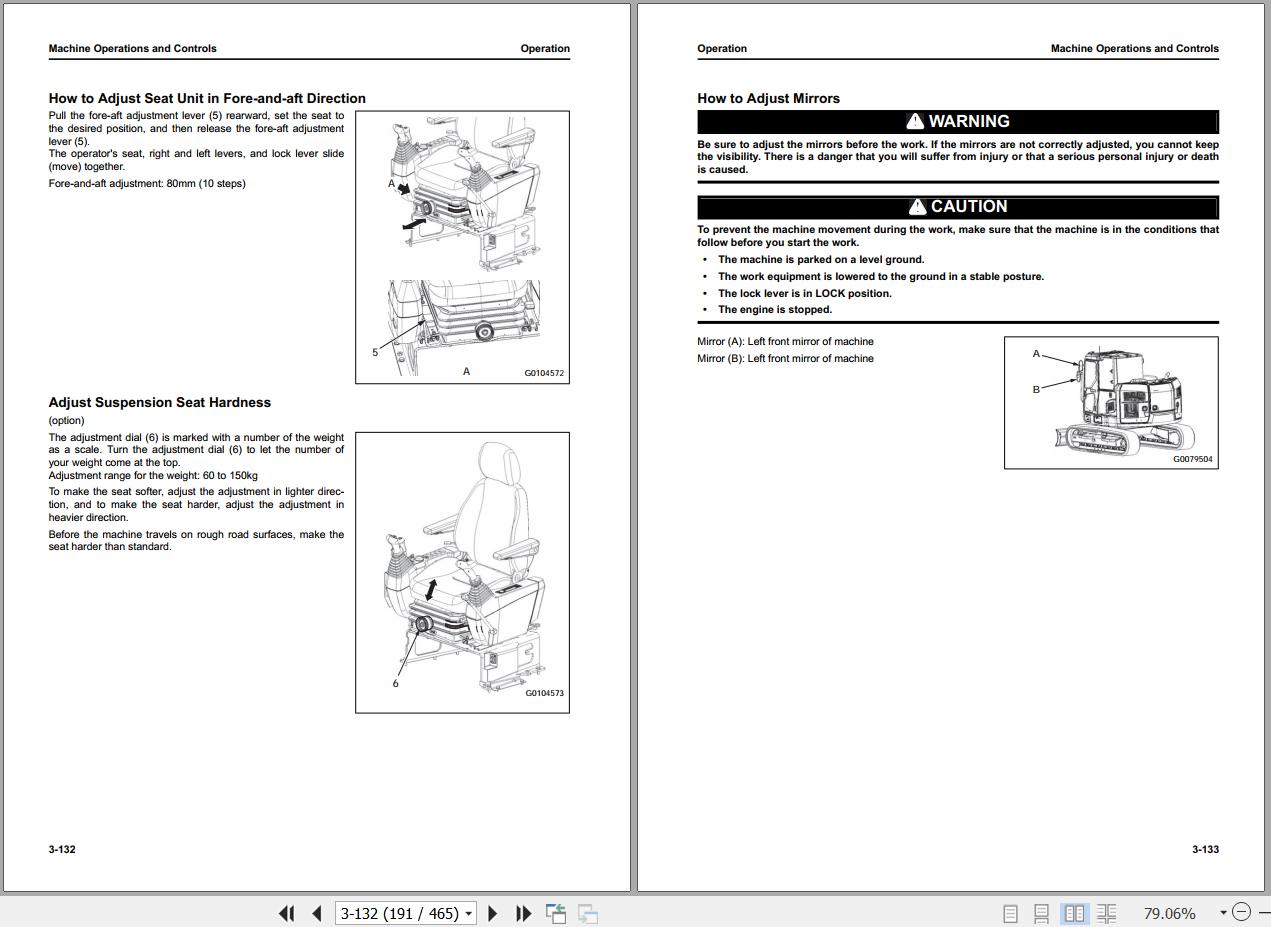 Machine Operations and Controls

Operation

How to Adjust Seat Unit in Fore-and-aft Direction

Pull the fore-aft adjustment lever (5) rearward, set the seat to the desired position, and then release the fore-aft adjustment lever (5).
The operator's seat, right and left levers, and lock lever slide (move) together.

Fore-and-aft adjustment: 80mm (10 steps)

A

5

A

G0104572

Adjust Suspension Seat Hardness

(option)

The adjustment dial (6) is marked with a number of the weight as a scale. Turn the adjustment dial (6) to let the number of your weight come at the top.
Adjustment range for the weight: 60 to 150kg

To make the seat softer, adjust the adjustment in lighter direction, and to make the seat harder, adjust the adjustment in heavier direction.

Before the machine travels on rough road surfaces, make the seat harder than standard.

6

G0104573

3-132

Operation

Machine Operations and Controls

How to Adjust Mirrors

WARNING

Be sure to adjust the mirrors before the work. If the mirrors are not correctly adjusted, you cannot keep the visibility. There is a danger that you will suffer from injury or that a serious personal injury or death is caused.

CAUTION

To prevent the machine movement during the work, make sure that the machine is in the conditions that follow before you start the work.

• The machine is parked on a level ground.
• The work equipment is lowered to the ground in a stable posture.
• The lock lever is in LOCK position.
• The engine is stopped.

Mirror (A): Left front mirror of machine
Mirror (B): Left front mirror of machine

A

B

G0079504

3-133

3-132 (191 / 465)

79.06%