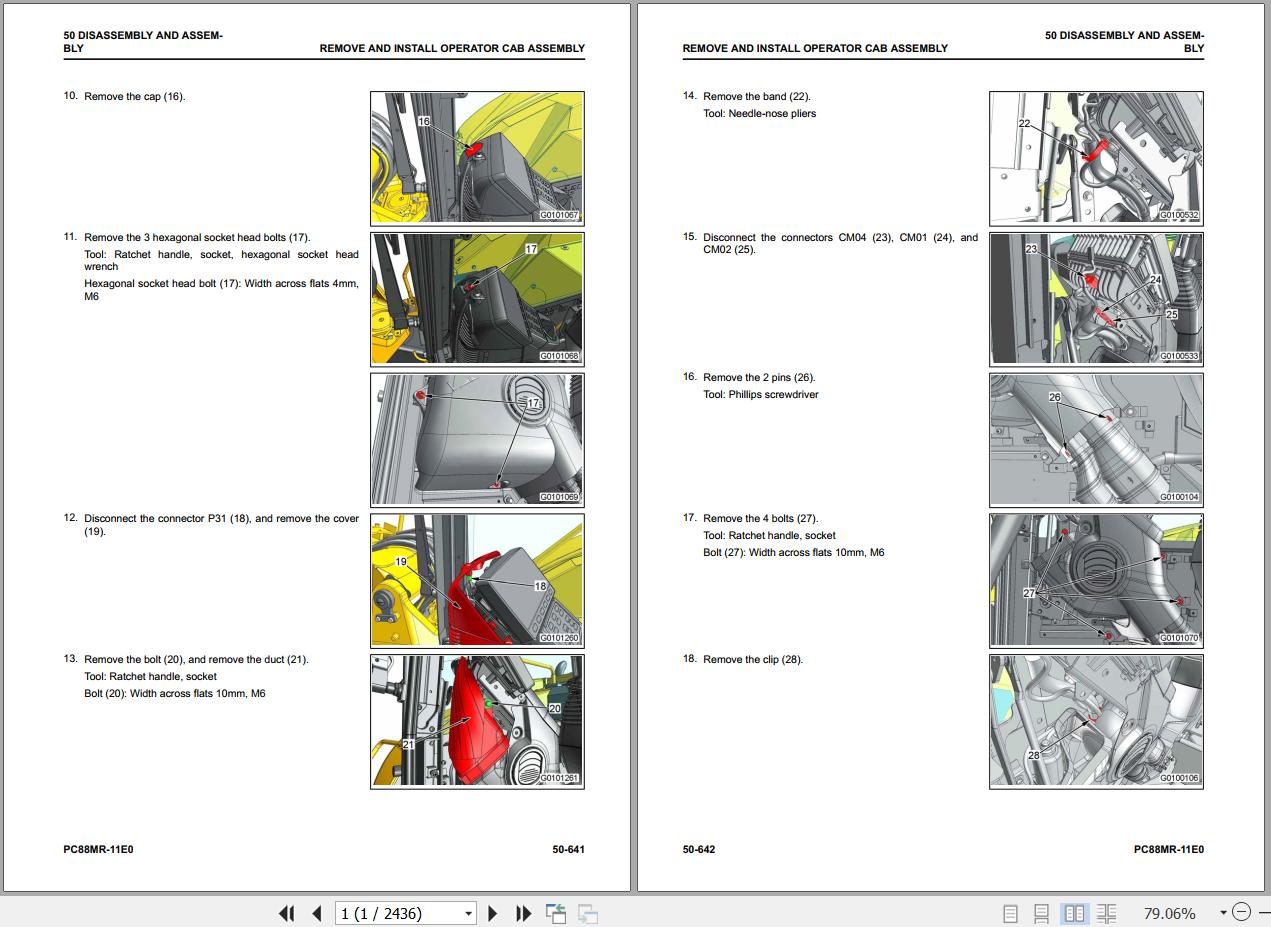 50 DISASSEMBLY AND ASSEMBLY

REMOVE AND INSTALL OPERATOR CAB ASSEMBLY

10. Remove the cap (16).

16

G0101067

11. Remove the 3 hexagonal socket head bolts (17).
Tool: Ratchet handle, socket, hexagonal socket head wrench
Hexagonal socket head bolt (17): Width across flats 4mm, M6

17

G0101068

17

G0101069

12. Disconnect the connector P31 (18), and remove the cover (19).

19

18

G0101260

13. Remove the bolt (20), and remove the duct (21).
Tool: Ratchet handle, socket
Bolt (20): Width across flats 10mm, M6

20

21

G0101261

PC88MR-11E0

50-641

REMOVE AND INSTALL OPERATOR CAB ASSEMBLY

50 DISASSEMBLY AND ASSEMBLY

14. Remove the band (22).
Tool: Needle-nose pliers

22

G0100532

15. Disconnect the connectors CM04 (23), CM01 (24), and CM02 (25).

23

24

25

G0100533

16. Remove the 2 pins (26).
Tool: Phillips screwdriver

26

G0100104

17. Remove the 4 bolts (27).
Tool: Ratchet handle, socket
Bolt (27): Width across flats 10mm, M6

27

G0101070

18. Remove the clip (28).

28

G0100106

50-642

PC88MR-11E0

1 (1 / 2436)

79.06%