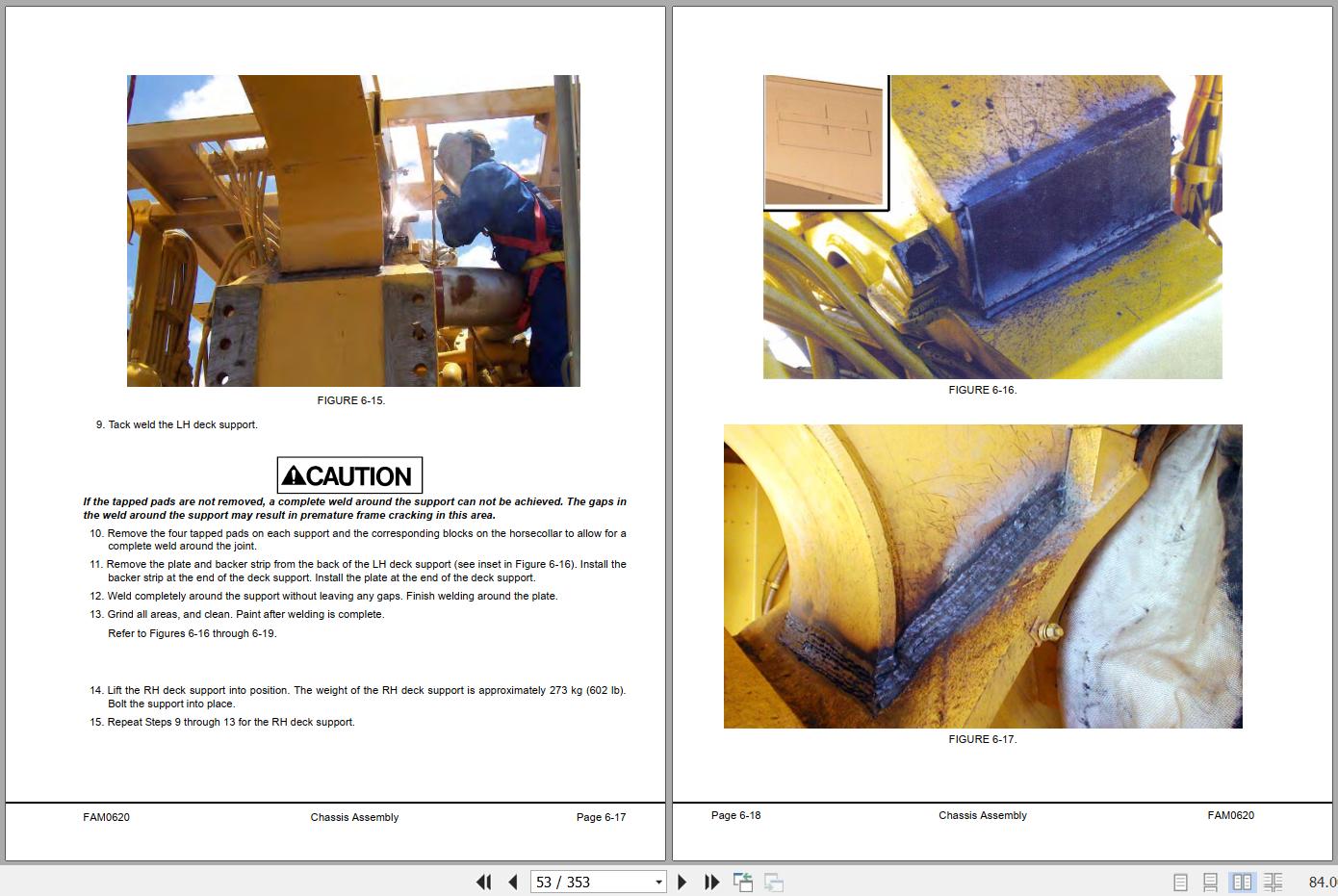 FIGURE 6-15.

9. Tack weld the LH deck support.

CAUTION

If the tapped pads are not removed, a complete weld around the support can not be achieved. The gaps in the weld around the support may result in premature frame cracking in this area.

10. Remove the four tapped pads on each support and the corresponding blocks on the horsecollar to allow for a complete weld around the joint.

11. Remove the plate and backer strip from the back of the LH deck support (see inset in Figure 6-16). Install the backer strip at the end of the deck support. Install the plate at the end of the deck support.

12. Weld completely around the support without leaving any gaps. Finish welding around the plate.

13. Grind all areas, and clean. Paint after welding is complete.

Refer to Figures 6-16 through 6-19.

14. Lift the RH deck support into position. The weight of the RH deck support is approximately 273 kg (602 lb). Bolt the support into place.

15. Repeat Steps 9 through 13 for the RH deck support.

FAM0620 Chassis Assembly Page 6-17

FIGURE 6-16.

FIGURE 6-17.

Page 6-18 Chassis Assembly FAM0620

53 / 353

84.0