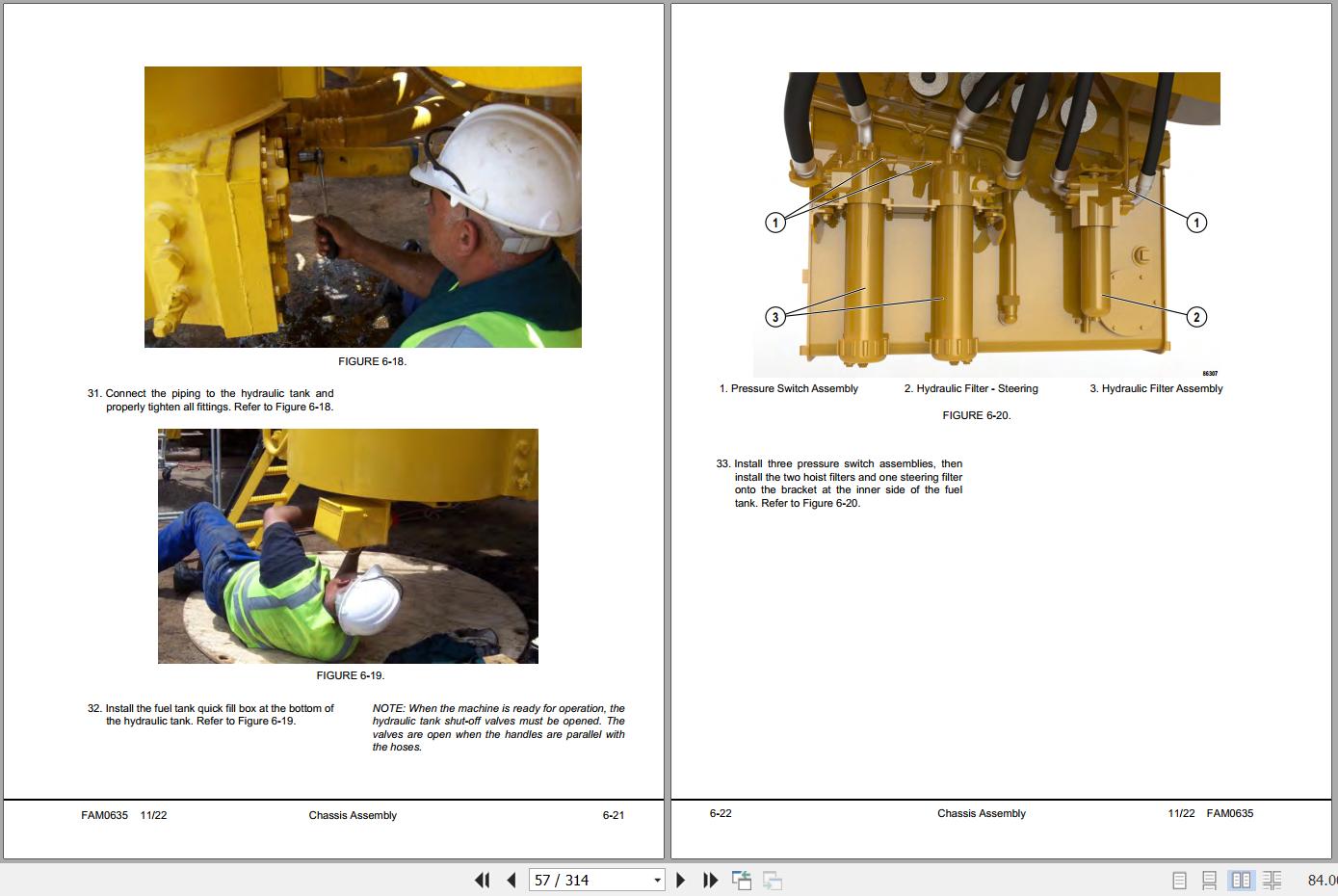 FIGURE 6-18.

31. Connect the piping to the hydraulic tank and properly tighten all fittings. Refer to Figure 6-18.

FIGURE 6-19.

32. Install the fuel tank quick fill box at the bottom of the hydraulic tank. Refer to Figure 6-19.

NOTE: When the machine is ready for operation, the hydraulic tank shut-off valves must be opened. The valves are open when the handles are parallel with the hoses.

FAM0635 11/22 Chassis Assembly 6-21

1
1
3
2
86307

1. Pressure Switch Assembly 2. Hydraulic Filter - Steering 3. Hydraulic Filter Assembly

FIGURE 6-20.

33. Install three pressure switch assemblies, then install the two hoist filters and one steering filter onto the bracket at the inner side of the fuel tank. Refer to Figure 6-20.

6-22 Chassis Assembly 11/22 FAM0635

57 / 314

84.0