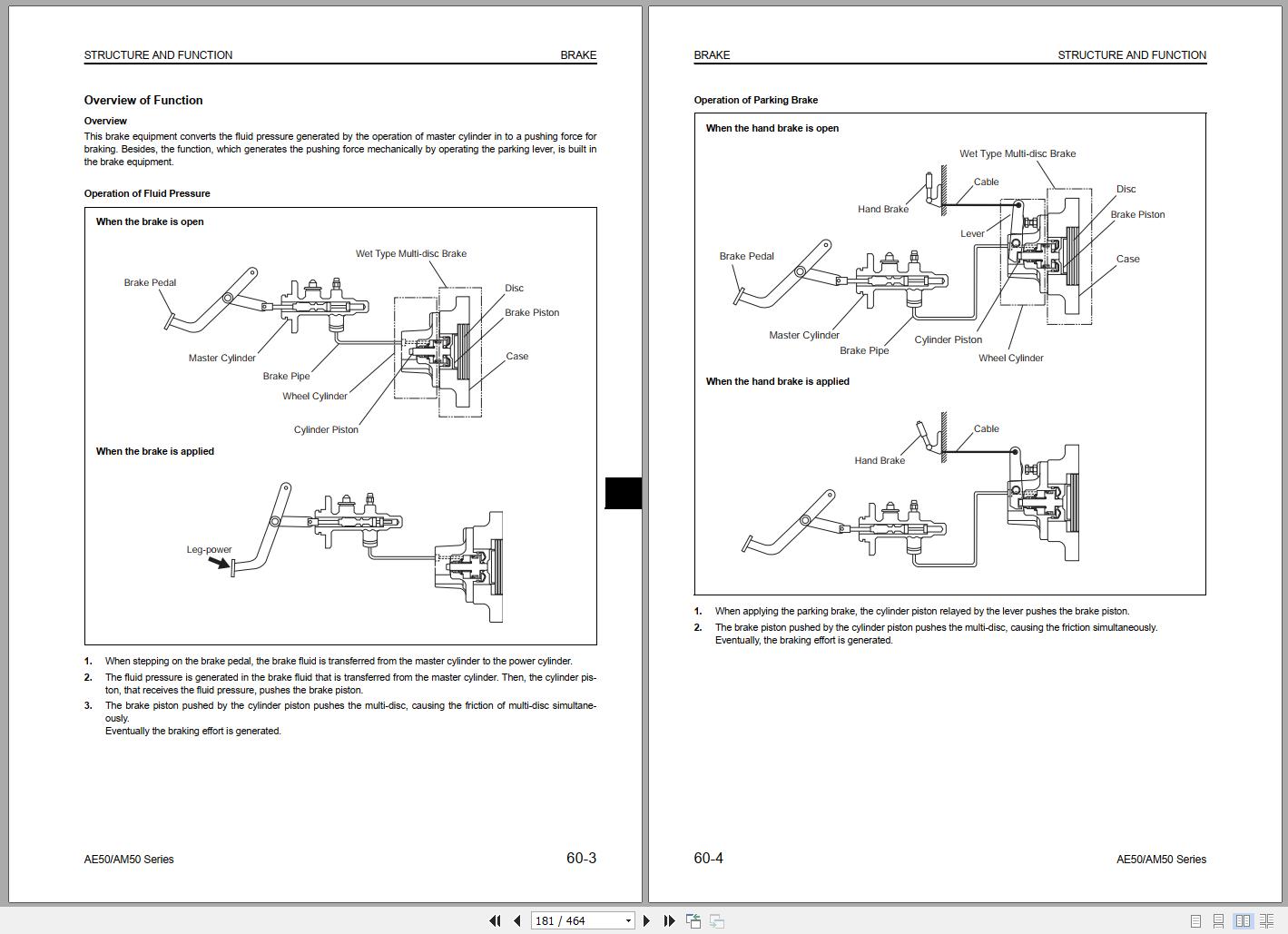 STRUCTURE AND FUNCTION BRAKE

Overview of Function

Overview

This brake equipment converts the fluid pressure generated by the operation of master cylinder in to a pushing force for braking. Besides, the function, which generates the pushing force mechanically by operating the parking lever, is built in the brake equipment.

Operation of Fluid Pressure

When the brake is open

Wet Type Multi-disc Brake
Brake Pedal
Disc
Brake Piston
Master Cylinder
Case
Brake Pipe
Wheel Cylinder
Cylinder Piston

When the brake is applied

Leg-power

1. When stepping on the brake pedal, the brake fluid is transferred from the master cylinder to the power cylinder.
2. The fluid pressure is generated in the brake fluid that is transferred from the master cylinder. Then, the cylinder piston, that receives the fluid pressure, pushes the brake piston.
3. The brake piston pushed by the cylinder piston pushes the multi-disc, causing the friction of multi-disc simultaneously.
Eventually the braking effort is generated.

AE50/AM50 Series 60-3

BRAKE STRUCTURE AND FUNCTION

Operation of Parking Brake

When the hand brake is open

Wet Type Multi-disc Brake
Cable
Disc
Hand Brake
Brake Piston
Lever
Brake Pedal
Case
Master Cylinder
Cylinder Piston
Brake Pipe
Wheel Cylinder

When the hand brake is applied

Cable
Hand Brake

1. When applying the parking brake, the cylinder piston relayed by the lever pushes the brake piston.
2. The brake piston pushed by the cylinder piston pushes the multi-disc, causing the friction simultaneously.
Eventually, the braking effort is generated.

60-4 AE50/AM50 Series

181 / 464