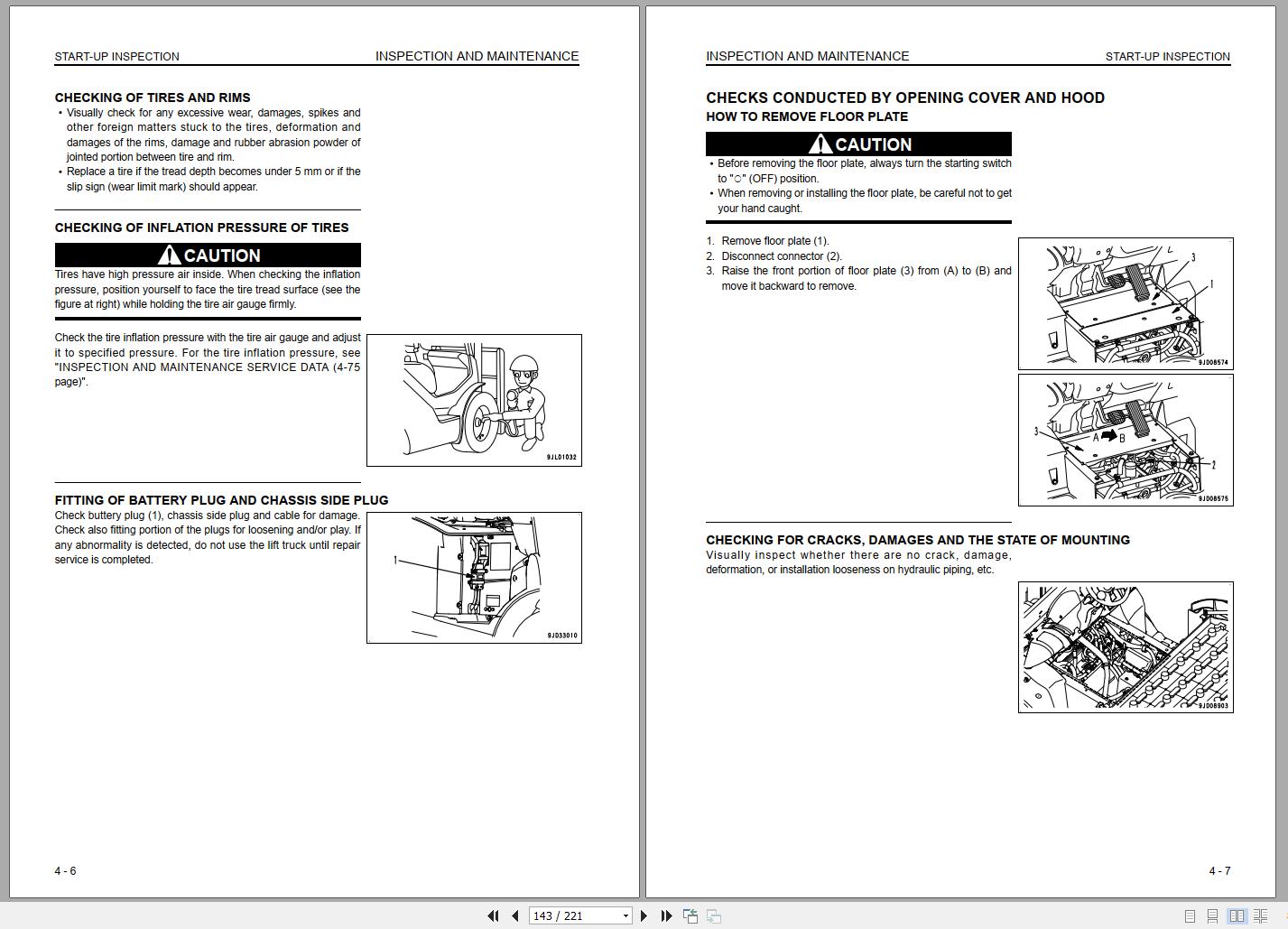 START-UP INSPECTION INSPECTION AND MAINTENANCE

CHECKING OF TIRES AND RIMS

• Visually check for any excessive wear, damages, spikes and other foreign matters stuck to the tires, deformation and damages of the rims, damage and rubber abrasion powder of jointed portion between tire and rim.
• Replace a tire if the tread depth becomes under 5 mm or if the slip sign (wear limit mark) should appear.

CHECKING OF INFLATION PRESSURE OF TIRES

CAUTION

Tires have high pressure air inside. When checking the inflation pressure, position yourself to face the tire tread surface (see the figure at right) while holding the tire air gauge firmly.

Check the tire inflation pressure with the tire air gauge and adjust it to specified pressure. For the tire inflation pressure, see "INSPECTION AND MAINTENANCE SERVICE DATA (4-75 page)".

9JL01032

FITTING OF BATTERY PLUG AND CHASSIS SIDE PLUG

Check buttery plug (1), chassis side plug and cable for damage. Check also fitting portion of the plugs for loosening and/or play. If any abnormality is detected, do not use the lift truck until repair service is completed.

1

9JD33010

4 - 6

INSPECTION AND MAINTENANCE START-UP INSPECTION

CHECKS CONDUCTED BY OPENING COVER AND HOOD

HOW TO REMOVE FLOOR PLATE

CAUTION

• Before removing the floor plate, always turn the starting switch to "○" (OFF) position.
• When removing or installing the floor plate, be careful not to get your hand caught.

1. Remove floor plate (1).
2. Disconnect connector (2).
3. Raise the front portion of floor plate (3) from (A) to (B) and move it backward to remove.

3
1
9JD08574

3
A
B
2
9JD08575

CHECKING FOR CRACKS, DAMAGES AND THE STATE OF MOUNTING

Visually inspect whether there are no crack, damage, deformation, or installation looseness on hydraulic piping, etc.

9JD08903

4 - 7

143 / 221