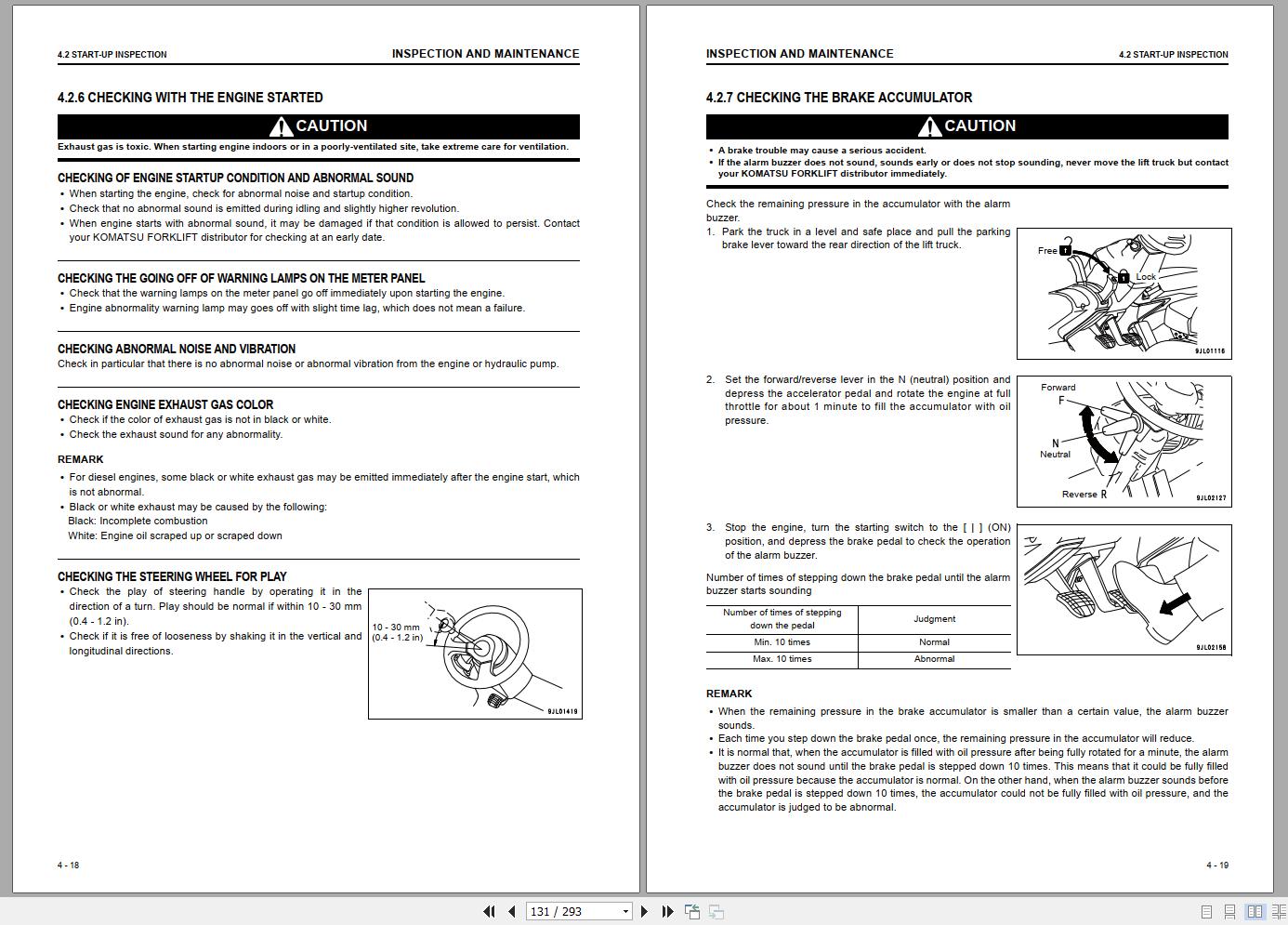 4.2 START-UP INSPECTION

INSPECTION AND MAINTENANCE

4.2.6 CHECKING WITH THE ENGINE STARTED

CAUTION

Exhaust gas is toxic. When starting engine indoors or in a poorly-ventilated site, take extreme care for ventilation.

CHECKING OF ENGINE STARTUP CONDITION AND ABNORMAL SOUND

• When starting the engine, check for abnormal noise and startup condition.
• Check that no abnormal sound is emitted during idling and slightly higher revolution.
• When engine starts with abnormal sound, it may be damaged if that condition is allowed to persist. Contact your KOMATSU FORKLIFT distributor for checking at an early date.

CHECKING THE GOING OFF OF WARNING LAMPS ON THE METER PANEL

• Check that the warning lamps on the meter panel go off immediately upon starting the engine.
• Engine abnormality warning lamp may goes off with slight time lag, which does not mean a failure.

CHECKING ABNORMAL NOISE AND VIBRATION

Check in particular that there is no abnormal noise or abnormal vibration from the engine or hydraulic pump.

CHECKING ENGINE EXHAUST GAS COLOR

• Check if the color of exhaust gas is not in black or white.
• Check the exhaust sound for any abnormality.

REMARK

• For diesel engines, some black or white exhaust gas may be emitted immediately after the engine start, which is not abnormal.
• Black or white exhaust may be caused by the following:
Black: Incomplete combustion
White: Engine oil scraped up or scraped down

CHECKING THE STEERING WHEEL FOR PLAY

• Check the play of steering handle by operating it in the direction of a turn. Play should be normal if within 10 - 30 mm (0.4 - 1.2 in).
• Check if it is free of looseness by shaking it in the vertical and longitudinal directions.

10 - 30 mm
(0.4 - 1.2 in)

9JL01419

4 - 18

INSPECTION AND MAINTENANCE

4.2 START-UP INSPECTION

4.2.7 CHECKING THE BRAKE ACCUMULATOR

CAUTION

• A brake trouble may cause a serious accident.
• If the alarm buzzer does not sound, sounds early or does not stop sounding, never move the lift truck but contact your KOMATSU FORKLIFT distributor immediately.

Check the remaining pressure in the accumulator with the alarm buzzer.

1. Park the truck in a level and safe place and pull the parking brake lever toward the rear direction of the lift truck.

Free
Lock
9JL01116

2. Set the forward/reverse lever in the N (neutral) position and depress the accelerator pedal and rotate the engine at full throttle for about 1 minute to fill the accumulator with oil pressure.

Forward
F
N
Neutral
Reverse R
9JL02127

3. Stop the engine, turn the starting switch to the [ | ] (ON) position, and depress the brake pedal to check the operation of the alarm buzzer.

Number of times of stepping down the brake pedal until the alarm buzzer starts sounding

| Number of times of stepping down the pedal | Judgment |
|---|---|
| Min. 10 times | Normal |
| Max. 10 times | Abnormal |

9JL02158

REMARK

• When the remaining pressure in the brake accumulator is smaller than a certain value, the alarm buzzer sounds.
• Each time you step down the brake pedal once, the remaining pressure in the accumulator will reduce.
• It is normal that, when the accumulator is filled with oil pressure after being fully rotated for a minute, the alarm buzzer does not sound until the brake pedal is stepped down 10 times. This means that it could be fully filled with oil pressure because the accumulator is normal. On the other hand, when the alarm buzzer sounds before the brake pedal is stepped down 10 times, the accumulator could not be fully filled with oil pressure, and the accumulator is judged to be abnormal.

4 - 19

131 / 293