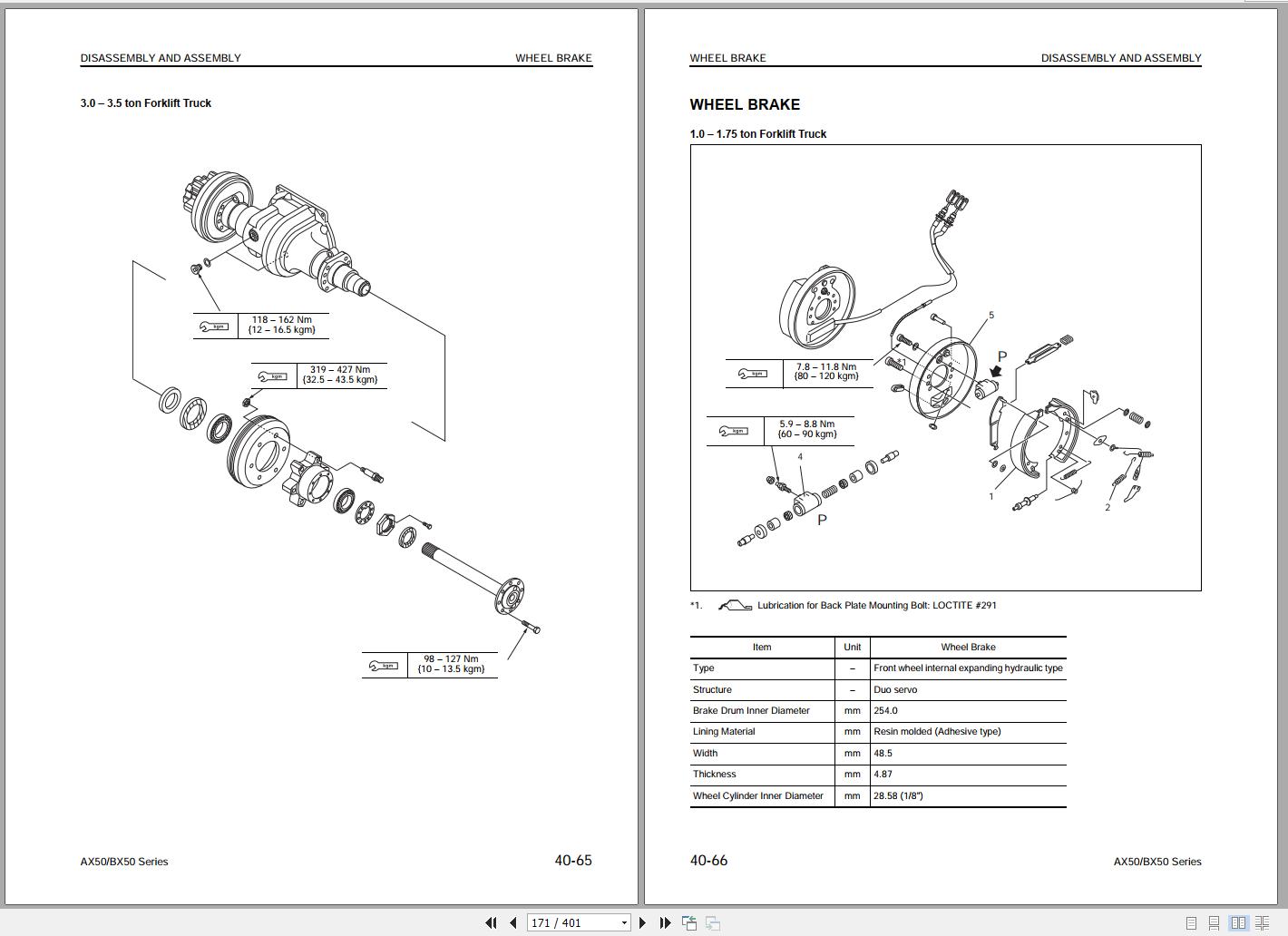 DISASSEMBLY AND ASSEMBLY WHEEL BRAKE

3.0 – 3.5 ton Forklift Truck

kgm 118 – 162 Nm {12 – 16.5 kgm}

kgm 319 – 427 Nm {32.5 – 43.5 kgm}

kgm 98 – 127 Nm {10 – 13.5 kgm}

AX50/BX50 Series

40-65

WHEEL BRAKE DISASSEMBLY AND ASSEMBLY

WHEEL BRAKE

1.0 – 1.75 ton Forklift Truck

kgm 7.8 – 11.8 Nm {80 – 120 kgm}

kgm 5.9 – 8.8 Nm {60 – 90 kgm}

5

P

*1

4

P

1

2

*1. Lubrication for Back Plate Mounting Bolt: LOCTITE #291

| Item | Unit | Wheel Brake |
|---|---|---|
| Type | – | Front wheel internal expanding hydraulic type |
| Structure | – | Duo servo |
| Brake Drum Inner Diameter | mm | 254.0 |
| Lining Material | mm | Resin molded (Adhesive type) |
| Width | mm | 48.5 |
| Thickness | mm | 4.87 |
| Wheel Cylinder Inner Diameter | mm | 28.58 (1/8") |

40-66

AX50/BX50 Series

171 / 401