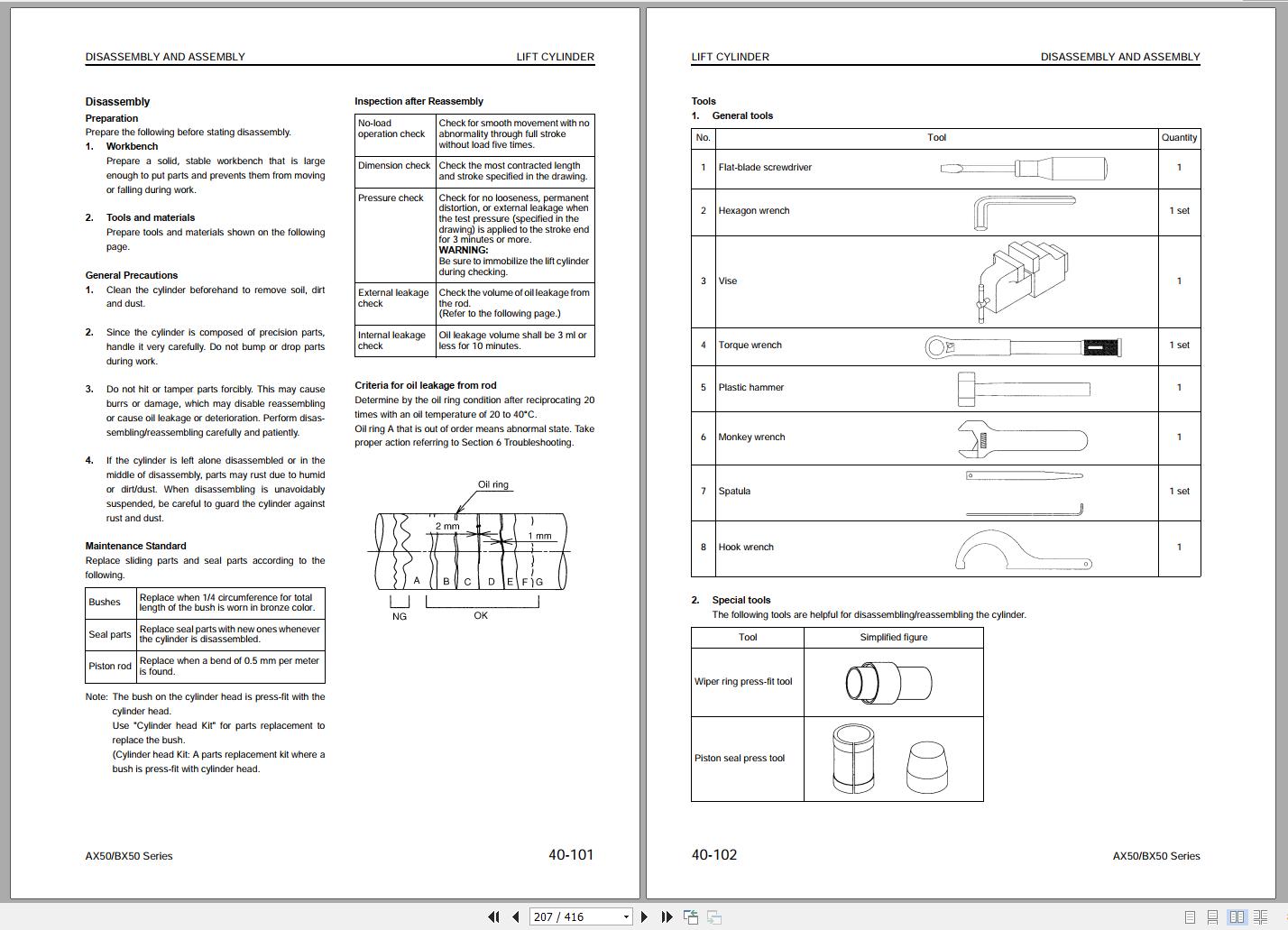 DISASSEMBLY AND ASSEMBLY

LIFT CYLINDER

Disassembly

Preparation

Prepare the following before stating disassembly.

1. Workbench

Prepare a solid, stable workbench that is large enough to put parts and prevents them from moving or falling during work.

2. Tools and materials

Prepare tools and materials shown on the following page.

General Precautions

1. Clean the cylinder beforehand to remove soil, dirt and dust.

2. Since the cylinder is composed of precision parts, handle it very carefully. Do not bump or drop parts during work.

3. Do not hit or tamper parts forcibly. This may cause burrs or damage, which may disable reassembling or cause oil leakage or deterioration. Perform disassembling/reassembling carefully and patiently.

4. If the cylinder is left alone disassembled or in the middle of disassembly, parts may rust due to humid or dirt/dust. When disassembling is unavoidably suspended, be careful to guard the cylinder against rust and dust.

Maintenance Standard

Replace sliding parts and seal parts according to the following.

| Bushes | Replace when 1/4 circumference for total length of the bush is worn in bronze color. |
|---|---|
| Seal parts | Replace seal parts with new ones whenever the cylinder is disassembled. |
| Piston rod | Replace when a bend of 0.5 mm per meter is found. |

Note: The bush on the cylinder head is press-fit with the cylinder head.
Use "Cylinder head Kit" for parts replacement to replace the bush.
(Cylinder head Kit: A parts replacement kit where a bush is press-fit with cylinder head.

Inspection after Reassembly

| No-load operation check | Check for smooth movement with no abnormality through full stroke without load five times. |
|---|---|
| Dimension check | Check the most contracted length and stroke specified in the drawing. |
| Pressure check | Check for no looseness, permanent distortion, or external leakage when the test pressure (specified in the drawing) is applied to the stroke end for 3 minutes or more. WARNING: Be sure to immobilize the lift cylinder during checking. |
| External leakage check | Check the volume of oil leakage from the rod. (Refer to the following page.) |
| Internal leakage check | Oil leakage volume shall be 3 ml or less for 10 minutes. |

Criteria for oil leakage from rod

Determine by the oil ring condition after reciprocating 20 times with an oil temperature of 20 to 40°C.
Oil ring A that is out of order means abnormal state. Take proper action referring to Section 6 Troubleshooting.

Oil ring
2 mm
1 mm
A B C D E F G
NG
OK

AX50/BX50 Series

40-101

LIFT CYLINDER

DISASSEMBLY AND ASSEMBLY

Tools

1. General tools

| No. | Tool | Quantity |
|---|---|---|
| 1 | Flat-blade screwdriver | 1 |
| 2 | Hexagon wrench | 1 set |
| 3 | Vise | 1 |
| 4 | Torque wrench | 1 set |
| 5 | Plastic hammer | 1 |
| 6 | Monkey wrench | 1 |
| 7 | Spatula | 1 set |
| 8 | Hook wrench | 1 |

2. Special tools

The following tools are helpful for disassembling/reassembling the cylinder.

| Tool | Simplified figure |
|---|---|
| Wiper ring press-fit tool | |
| Piston seal press tool | |

40-102

AX50/BX50 Series

207 / 416