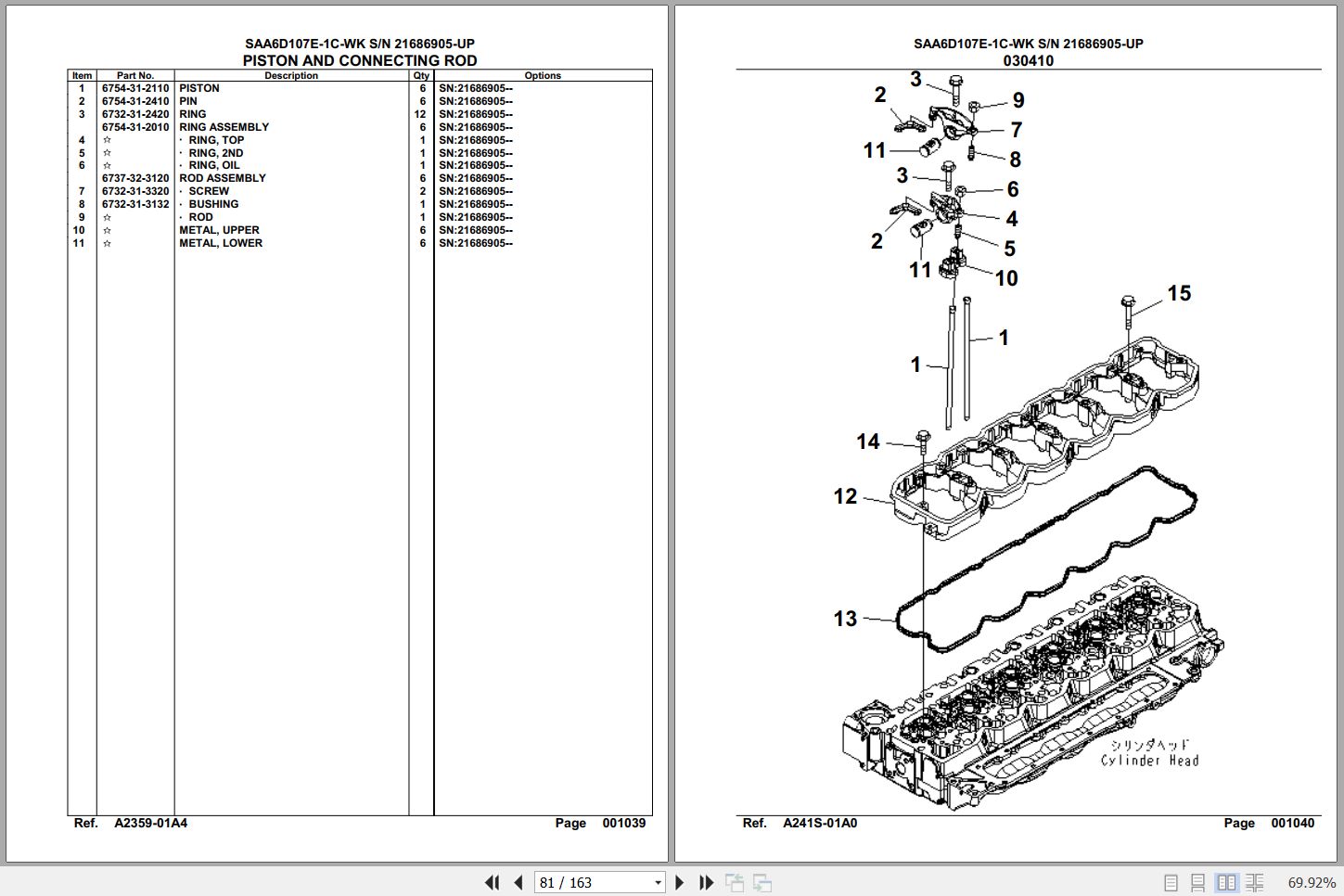 SAA6D107E-1C-WK S/N 21686905-UP
PISTON AND CONNECTING ROD

| Item | Part No. | Description | Qty | Options |
|---|---|---|---|---|
| 1 | 6754-31-2110 | PISTON | 6 | SN:21686905-- |
| 2 | 6754-31-2410 | PIN | 6 | SN:21686905-- |
| 3 | 6732-31-2420 | RING | 12 | SN:21686905-- |
|  | 6754-31-2010 | RING ASSEMBLY | 6 | SN:21686905-- |
| 4 | ☆ | · RING, TOP | 1 | SN:21686905-- |
| 5 | ☆ | · RING, 2ND | 1 | SN:21686905-- |
| 6 | ☆ | · RING, OIL | 1 | SN:21686905-- |
|  | 6737-32-3120 | ROD ASSEMBLY | 6 | SN:21686905-- |
| 7 | 6732-31-3320 | · SCREW | 2 | SN:21686905-- |
| 8 | 6732-31-3132 | · BUSHING | 1 | SN:21686905-- |
| 9 | ☆ | · ROD | 1 | SN:21686905-- |
| 10 | ☆ | METAL, UPPER | 6 | SN:21686905-- |
| 11 | ☆ | METAL, LOWER | 6 | SN:21686905-- |

Ref. A2359-01A4 Page 001039

SAA6D107E-1C-WK S/N 21686905-UP
030410

3 2 9 7 11 8 3 6 4 2 5 11 10 15 1 1 14 12 13

シリンダヘッド
Cylinder Head

Ref. A241S-01A0 Page 001040

81 / 163

69.92%