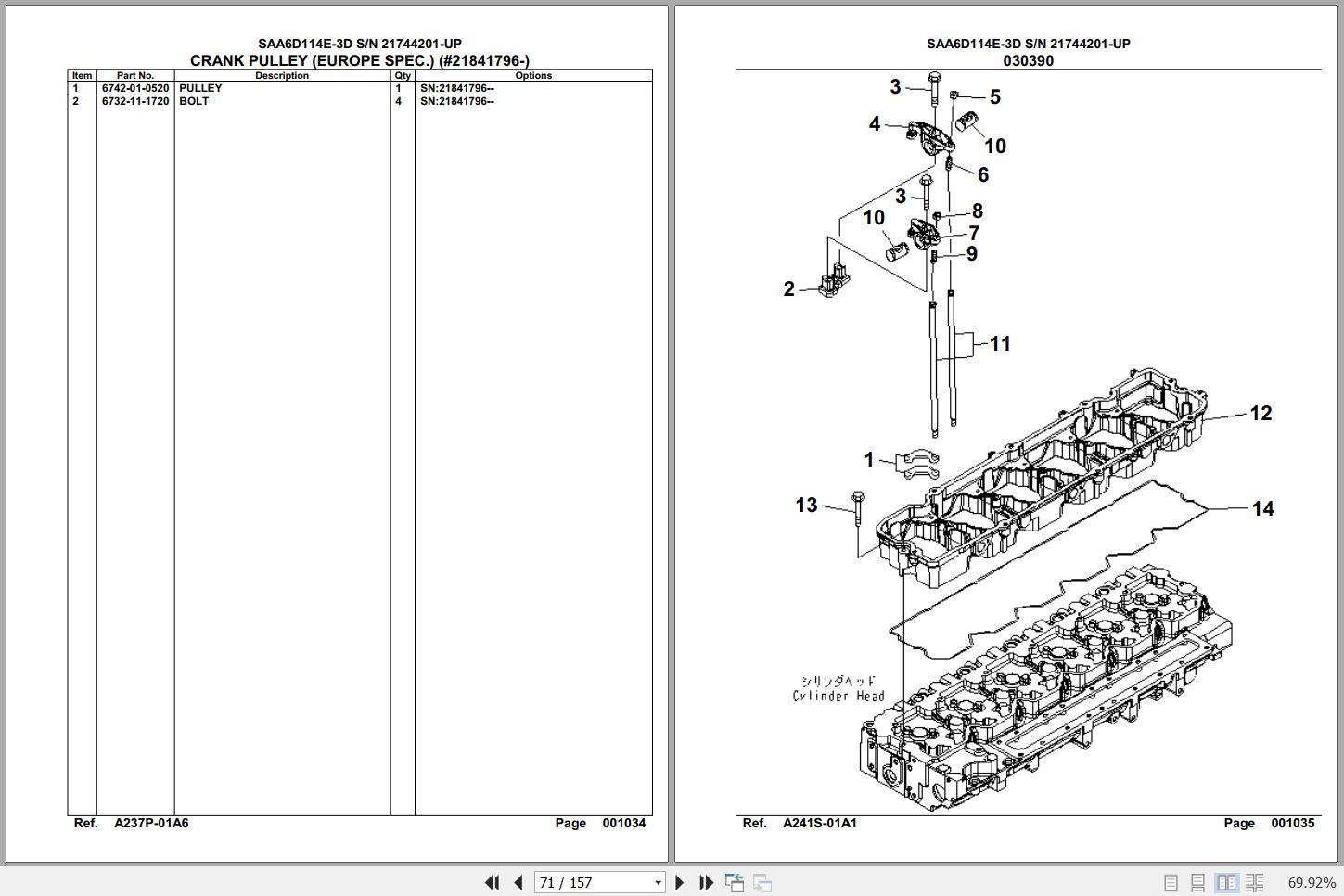 SAA6D114E-3D S/N 21744201-UP
CRANK PULLEY (EUROPE SPEC.) (#21841796-)

| Item | Part No. | Description | Qty | Options |
|---|---|---|---|---|
| 1 | 6742-01-0520 | PULLEY | 1 | SN:21841796-- |
| 2 | 6732-11-1720 | BOLT | 4 | SN:21841796-- |

Ref. A237P-01A6 Page 001034

SAA6D114E-3D S/N 21744201-UP
030390

3
5
4
10
6
3
8
10
7
9
2
11
12
1
13
14
シリンダヘッド
Cylinder Head

Ref. A241S-01A1 Page 001035

71 / 157

69.92%