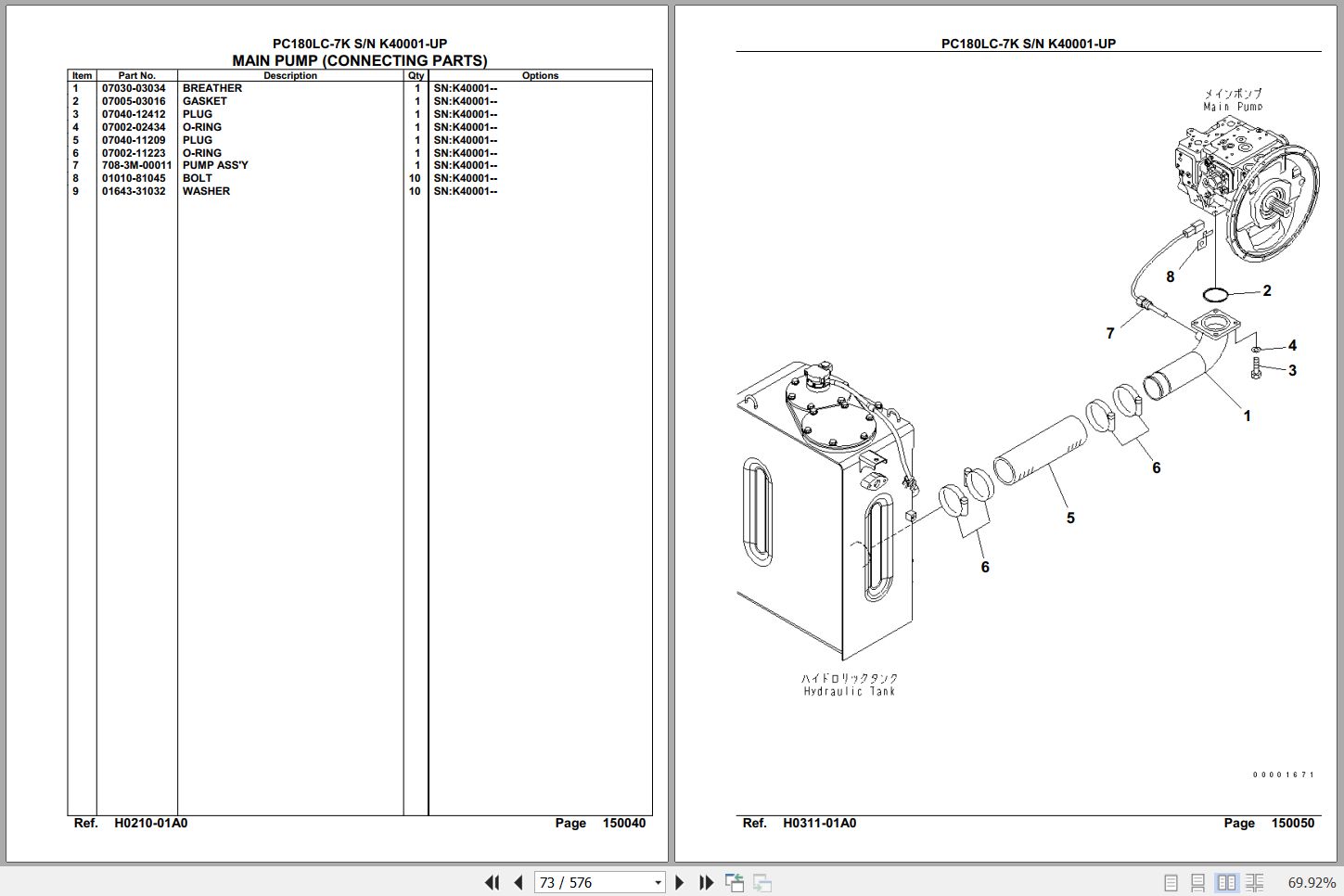 PC180LC-7K S/N K40001-UP
MAIN PUMP (CONNECTING PARTS)

| Item | Part No. | Description | Qty | Options |
|---|---|---|---|---|
| 1 | 07030-03034 | BREATHER | 1 | SN:K40001-- |
| 2 | 07005-03016 | GASKET | 1 | SN:K40001-- |
| 3 | 07040-12412 | PLUG | 1 | SN:K40001-- |
| 4 | 07002-02434 | O-RING | 1 | SN:K40001-- |
| 5 | 07040-11209 | PLUG | 1 | SN:K40001-- |
| 6 | 07002-11223 | O-RING | 1 | SN:K40001-- |
| 7 | 708-3M-00011 | PUMP ASS'Y | 1 | SN:K40001-- |
| 8 | 01010-81045 | BOLT | 10 | SN:K40001-- |
| 9 | 01643-31032 | WASHER | 10 | SN:K40001-- |

Ref. H0210-01A0 Page 150040

PC180LC-7K S/N K40001-UP

メインポンプ
Main Pump

8
2
7
4
3
1
6
5
6

ハイドロリックタンク
Hydraulic Tank

00001671

Ref. H0311-01A0 Page 150050

73 / 576

69.92%