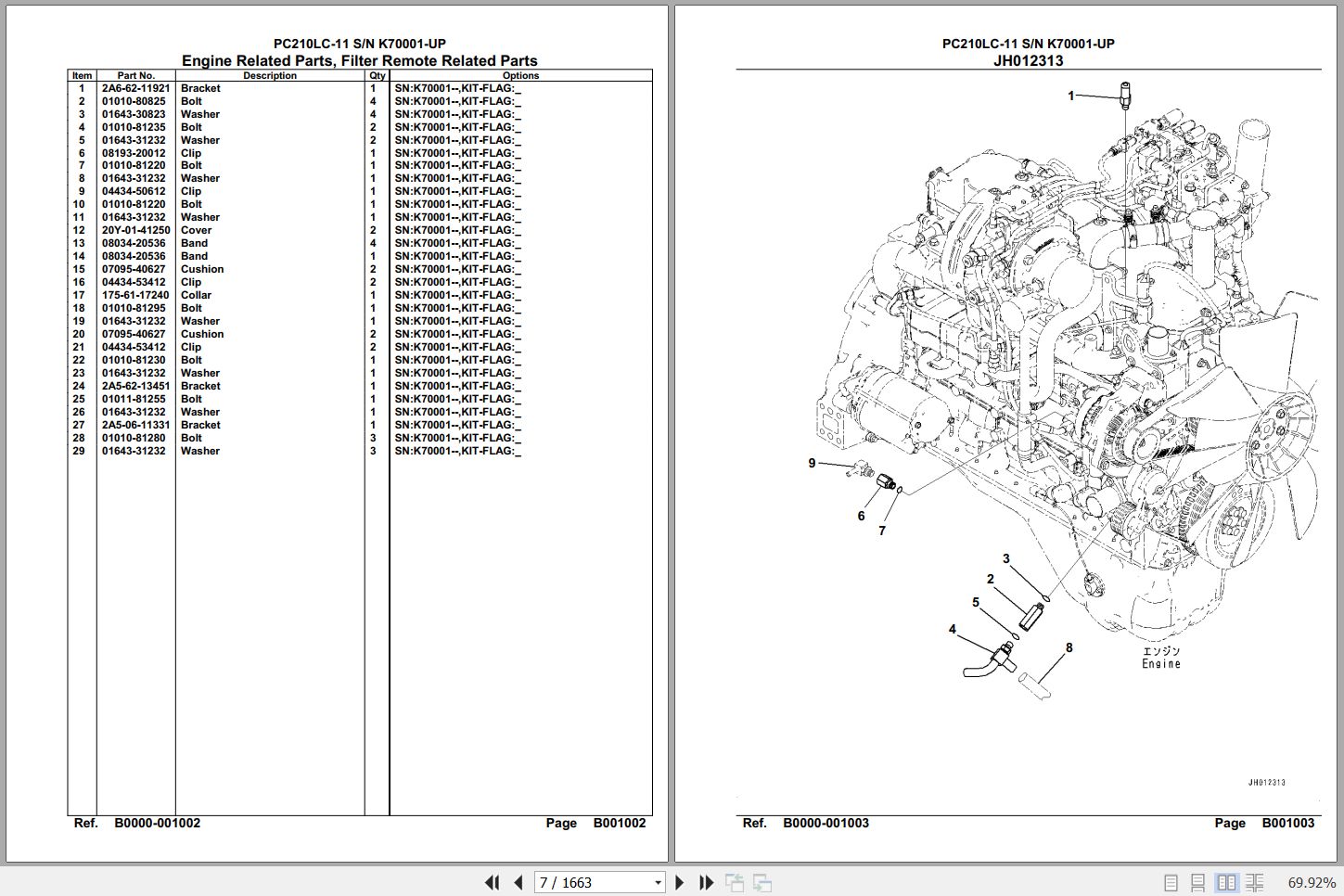 PC210LC-11 S/N K70001-UP
Engine Related Parts, Filter Remote Related Parts

| Item | Part No. | Description | Qty | Options |
|---|---|---|---|---|
| 1 | 2A6-62-11921 | Bracket | 1 | SN:K70001--,KIT-FLAG:_ |
| 2 | 01010-80825 | Bolt | 4 | SN:K70001--,KIT-FLAG:_ |
| 3 | 01643-30823 | Washer | 4 | SN:K70001--,KIT-FLAG:_ |
| 4 | 01010-81235 | Bolt | 2 | SN:K70001--,KIT-FLAG:_ |
| 5 | 01643-31232 | Washer | 2 | SN:K70001--,KIT-FLAG:_ |
| 6 | 08193-20012 | Clip | 1 | SN:K70001--,KIT-FLAG:_ |
| 7 | 01010-81220 | Bolt | 1 | SN:K70001--,KIT-FLAG:_ |
| 8 | 01643-31232 | Washer | 1 | SN:K70001--,KIT-FLAG:_ |
| 9 | 04434-50612 | Clip | 1 | SN:K70001--,KIT-FLAG:_ |
| 10 | 01010-81220 | Bolt | 1 | SN:K70001--,KIT-FLAG:_ |
| 11 | 01643-31232 | Washer | 1 | SN:K70001--,KIT-FLAG:_ |
| 12 | 20Y-01-41250 | Cover | 2 | SN:K70001--,KIT-FLAG:_ |
| 13 | 08034-20536 | Band | 4 | SN:K70001--,KIT-FLAG:_ |
| 14 | 08034-20536 | Band | 1 | SN:K70001--,KIT-FLAG:_ |
| 15 | 07095-40627 | Cushion | 2 | SN:K70001--,KIT-FLAG:_ |
| 16 | 04434-53412 | Clip | 2 | SN:K70001--,KIT-FLAG:_ |
| 17 | 175-61-17240 | Collar | 1 | SN:K70001--,KIT-FLAG:_ |
| 18 | 01010-81295 | Bolt | 1 | SN:K70001--,KIT-FLAG:_ |
| 19 | 01643-31232 | Washer | 1 | SN:K70001--,KIT-FLAG:_ |
| 20 | 07095-40627 | Cushion | 2 | SN:K70001--,KIT-FLAG:_ |
| 21 | 04434-53412 | Clip | 2 | SN:K70001--,KIT-FLAG:_ |
| 22 | 01010-81230 | Bolt | 1 | SN:K70001--,KIT-FLAG:_ |
| 23 | 01643-31232 | Washer | 1 | SN:K70001--,KIT-FLAG:_ |
| 24 | 2A5-62-13451 | Bracket | 1 | SN:K70001--,KIT-FLAG:_ |
| 25 | 01011-81255 | Bolt | 1 | SN:K70001--,KIT-FLAG:_ |
| 26 | 01643-31232 | Washer | 1 | SN:K70001--,KIT-FLAG:_ |
| 27 | 2A5-06-11331 | Bracket | 1 | SN:K70001--,KIT-FLAG:_ |
| 28 | 01010-81280 | Bolt | 3 | SN:K70001--,KIT-FLAG:_ |
| 29 | 01643-31232 | Washer | 3 | SN:K70001--,KIT-FLAG:_ |

Ref. B0000-001002 Page B001002

PC210LC-11 S/N K70001-UP
JH012313

1
9
6
7
3
2
5
4
8
エンジン
Engine

JH012313

Ref. B0000-001003 Page B001003

7 / 1663

69.92%