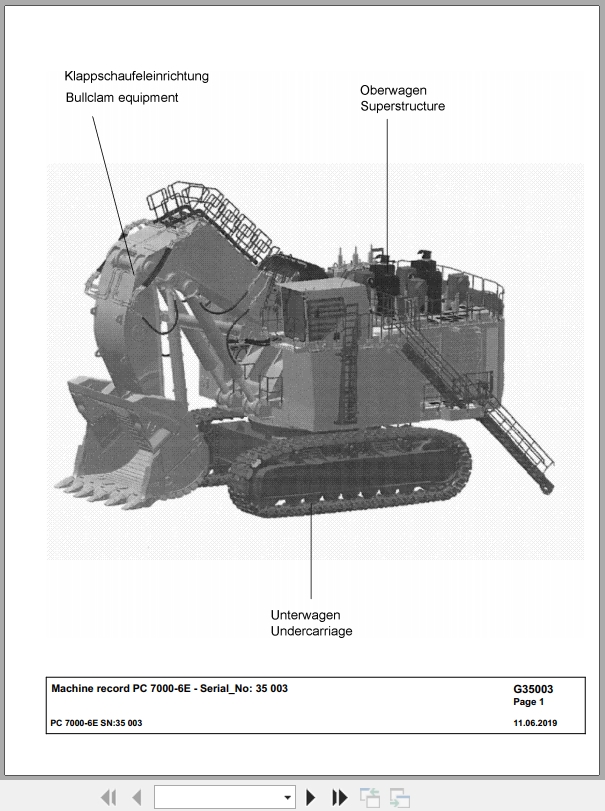 Klappschaufeleinrichtung
Bullclam equipment

Oberwagen
Superstructure

Unterwagen
Undercarriage

Machine record PC 7000-6E - Serial_No: 35 003

G35003
Page 1

PC 7000-6E SN:35 003

11.06.2019