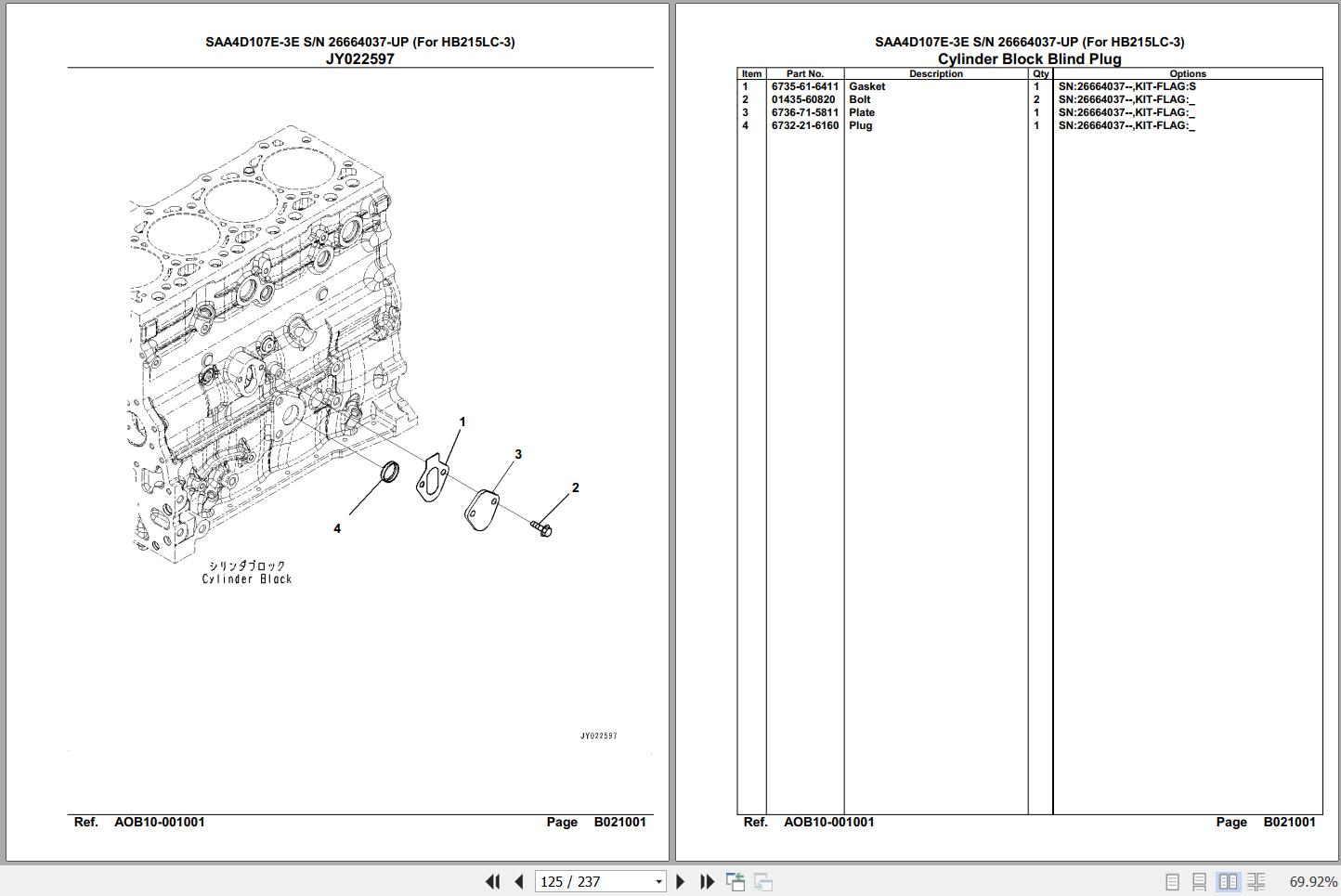 SAA4D107E-3E S/N 26664037-UP (For HB215LC-3)
JY022597

1
3
2
4

シリンダブロック
Cylinder Block

JY022597

Ref. AOB10-001001 Page B021001

SAA4D107E-3E S/N 26664037-UP (For HB215LC-3)
Cylinder Block Blind Plug

| Item | Part No. | Description | Qty | Options |
|---|---|---|---|---|
| 1 | 6735-61-6411 | Gasket | 1 | SN:26664037--,KIT-FLAG:S |
| 2 | 01435-60820 | Bolt | 2 | SN:26664037--,KIT-FLAG:_ |
| 3 | 6736-71-5811 | Plate | 1 | SN:26664037--,KIT-FLAG:_ |
| 4 | 6732-21-6160 | Plug | 1 | SN:26664037--,KIT-FLAG:_ |

Ref. AOB10-001001 Page B021001

125 / 237

69.92%