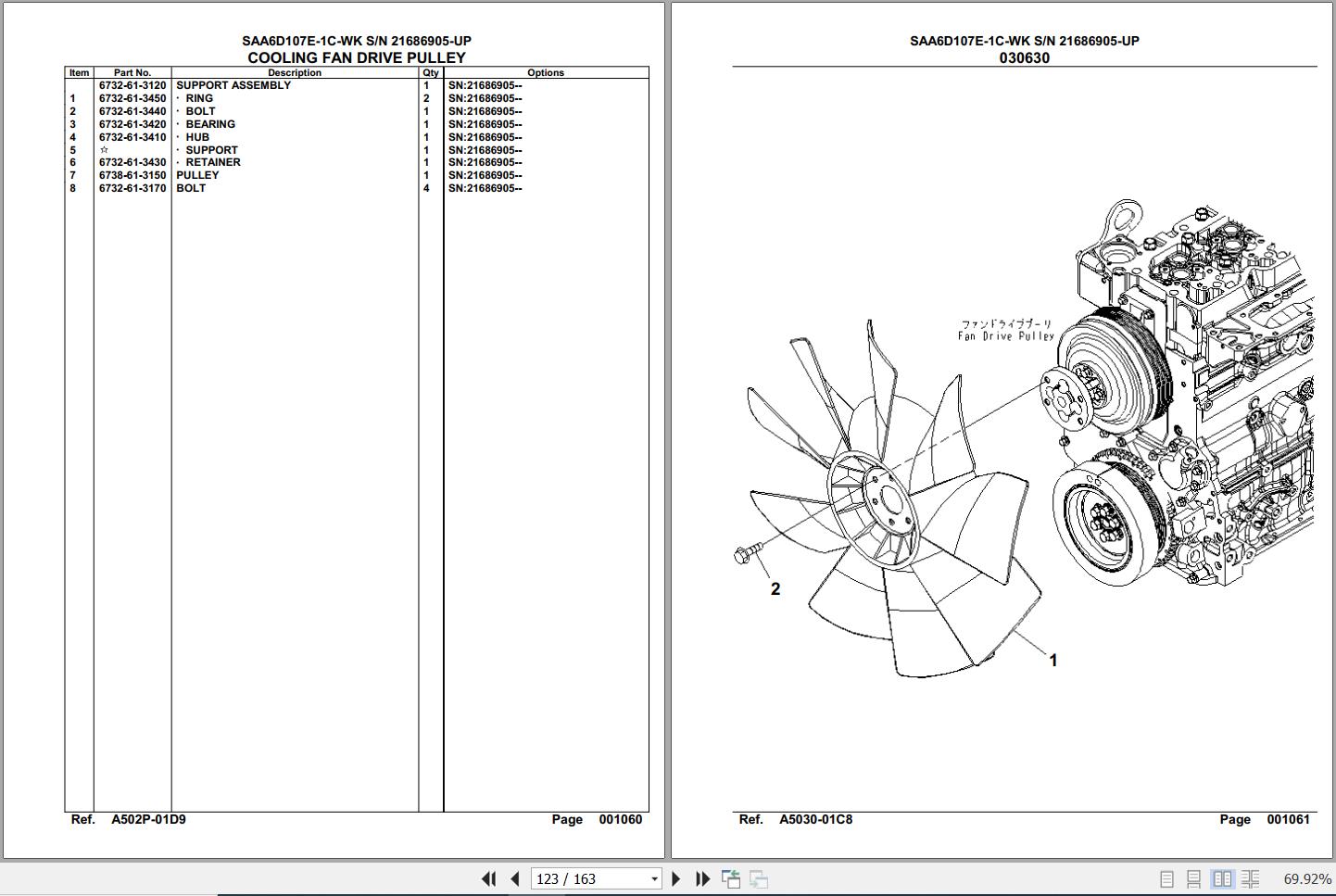 SAA6D107E-1C-WK S/N 21686905-UP
COOLING FAN DRIVE PULLEY

| Item | Part No. | Description | Qty | Options |
|---|---|---|---|---|
| | 6732-61-3120 | SUPPORT ASSEMBLY | 1 | SN:21686905-- |
| 1 | 6732-61-3450 | · RING | 2 | SN:21686905-- |
| 2 | 6732-61-3440 | · BOLT | 1 | SN:21686905-- |
| 3 | 6732-61-3420 | · BEARING | 1 | SN:21686905-- |
| 4 | 6732-61-3410 | · HUB | 1 | SN:21686905-- |
| 5 | ☆ | · SUPPORT | 1 | SN:21686905-- |
| 6 | 6732-61-3430 | · RETAINER | 1 | SN:21686905-- |
| 7 | 6738-61-3150 | PULLEY | 1 | SN:21686905-- |
| 8 | 6732-61-3170 | BOLT | 4 | SN:21686905-- |

Ref. A502P-01D9 Page 001060

SAA6D107E-1C-WK S/N 21686905-UP
030630

ファンドライブプーリ
Fan Drive Pulley

2

1

Ref. A5030-01C8 Page 001061

123 / 163

69.92%