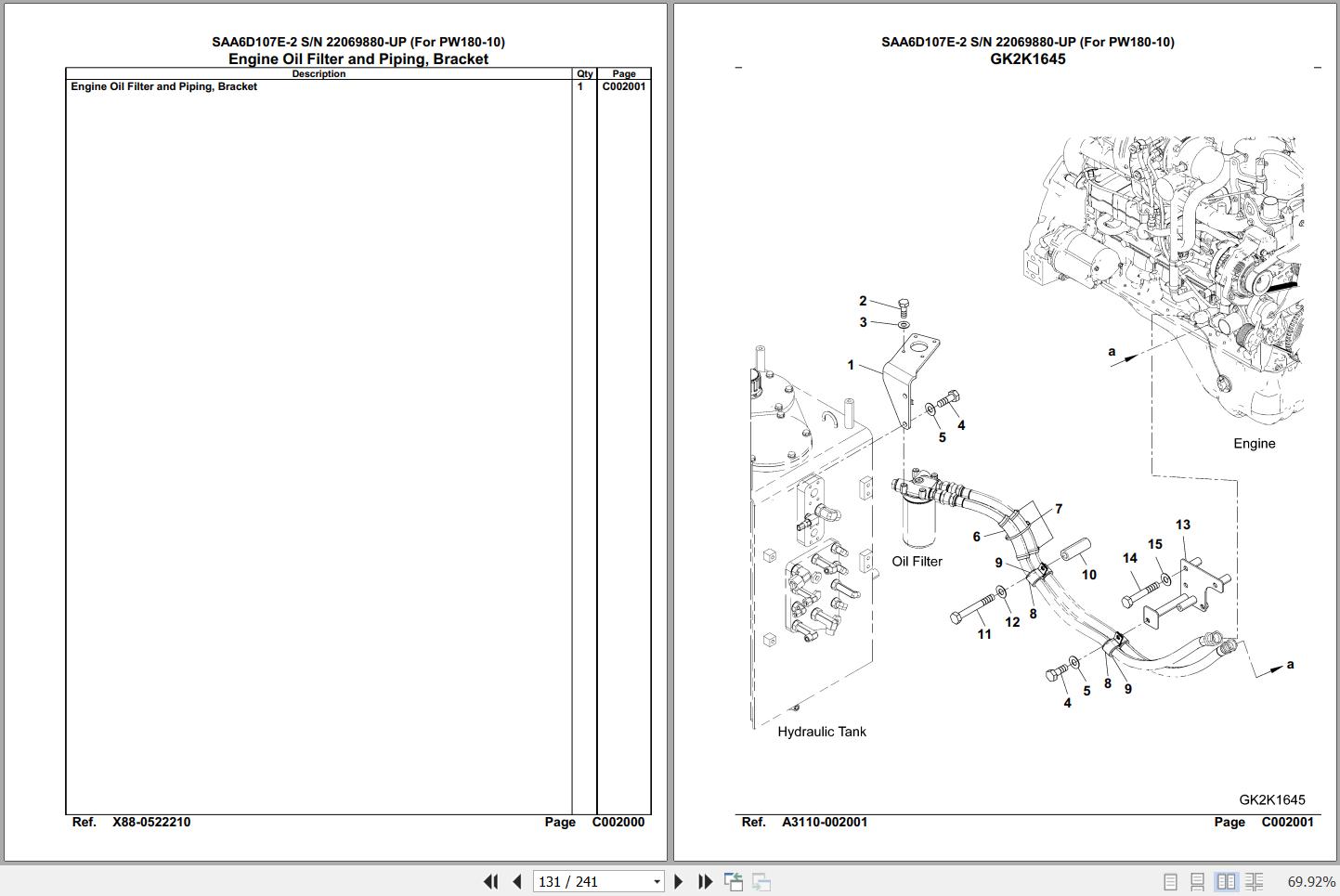 SAA6D107E-2 S/N 22069880-UP (For PW180-10)
Engine Oil Filter and Piping, Bracket

| Description | Qty | Page |
|---|---|---|
| Engine Oil Filter and Piping, Bracket | 1 | C002001 |

Ref. X88-0522210 Page C002000

SAA6D107E-2 S/N 22069880-UP (For PW180-10)
GK2K1645

2
3
1
4
5
a
Engine
7
6
Oil Filter
9
10
13
15
14
8
12
11
a
4
5
8
9
Hydraulic Tank

GK2K1645

Ref. A3110-002001 Page C002001

131 / 241

69.92%