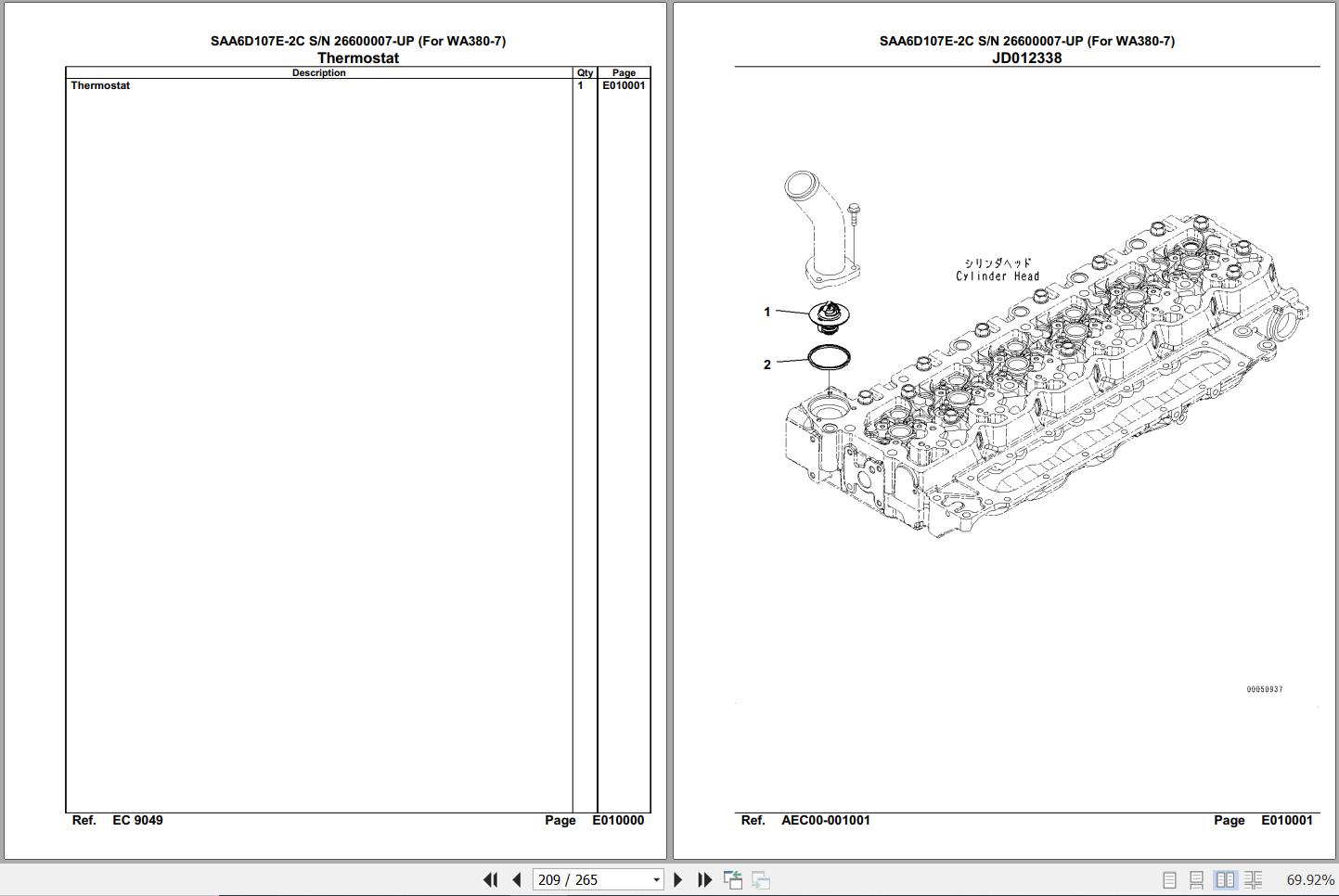 SAA6D107E-2C S/N 26600007-UP (For WA380-7)
Thermostat

| Description | Qty | Page |
|---|---|---|
| Thermostat | 1 | E010001 |

Ref. EC 9049 Page E010000

SAA6D107E-2C S/N 26600007-UP (For WA380-7)
JD012338

シリンダヘッド
Cylinder Head

1

2

00050937

Ref. AEC00-001001 Page E010001

209 / 265

69.92%