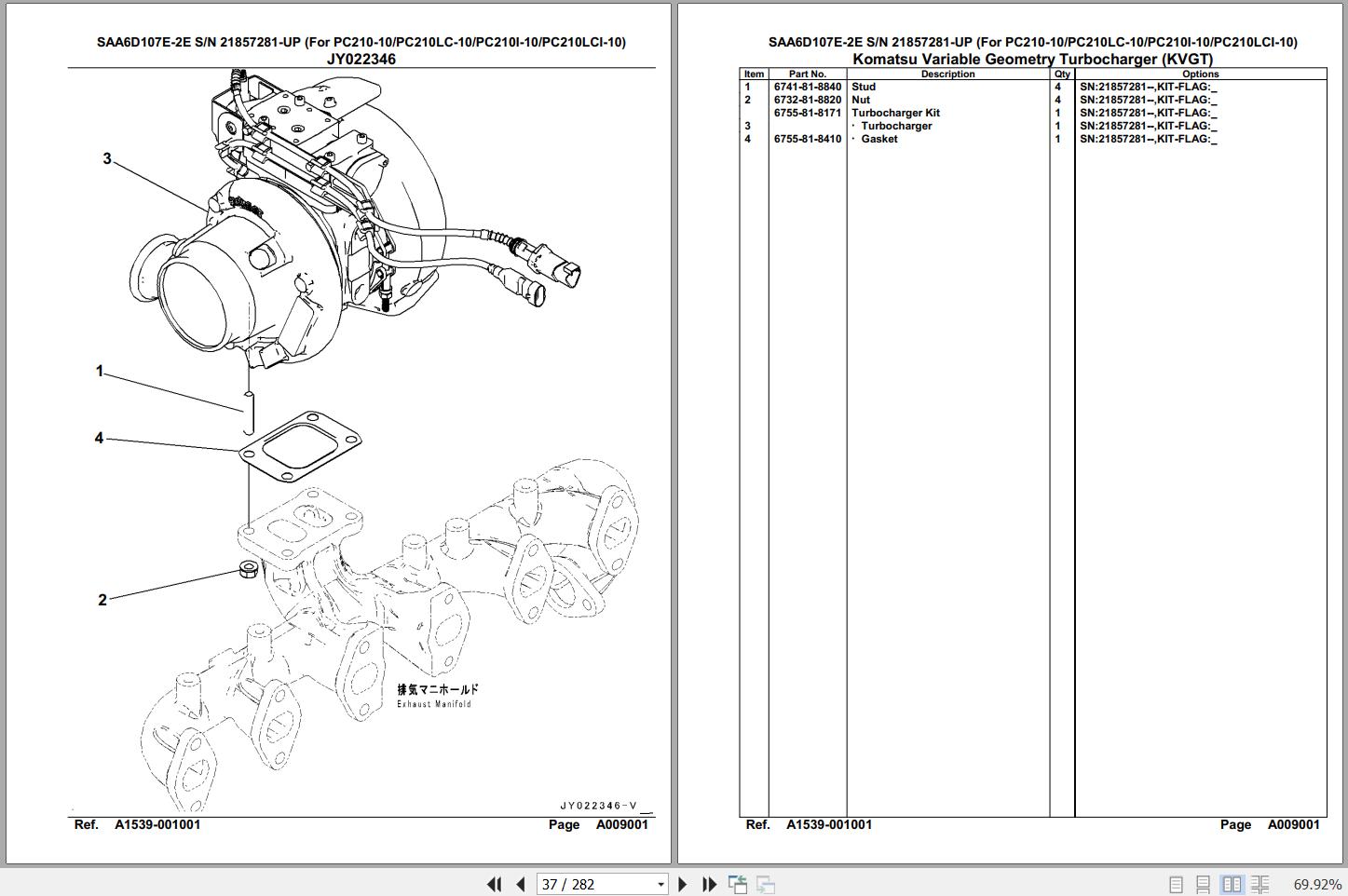 SAA6D107E-2E S/N 21857281-UP (For PC210-10/PC210LC-10/PC210I-10/PC210LCI-10)
JY022346

3

1

4

2

排気マニホールド
Exhaust Manifold

JY022346-V

Ref. A1539-001001 Page A009001

SAA6D107E-2E S/N 21857281-UP (For PC210-10/PC210LC-10/PC210I-10/PC210LCI-10)
Komatsu Variable Geometry Turbocharger (KVGT)

| Item | Part No. | Description | Qty | Options |
|---|---|---|---|---|
| 1 | 6741-81-8840 | Stud | 4 | SN:21857281--,KIT-FLAG:_ |
| 2 | 6732-81-8820 | Nut | 4 | SN:21857281--,KIT-FLAG:_ |
|  | 6755-81-8171 | Turbocharger Kit | 1 | SN:21857281--,KIT-FLAG:_ |
| 3 |  | · Turbocharger | 1 | SN:21857281--,KIT-FLAG:_ |
| 4 | 6755-81-8410 | · Gasket | 1 | SN:21857281--,KIT-FLAG:_ |

Ref. A1539-001001 Page A009001

37 / 282

69.92%