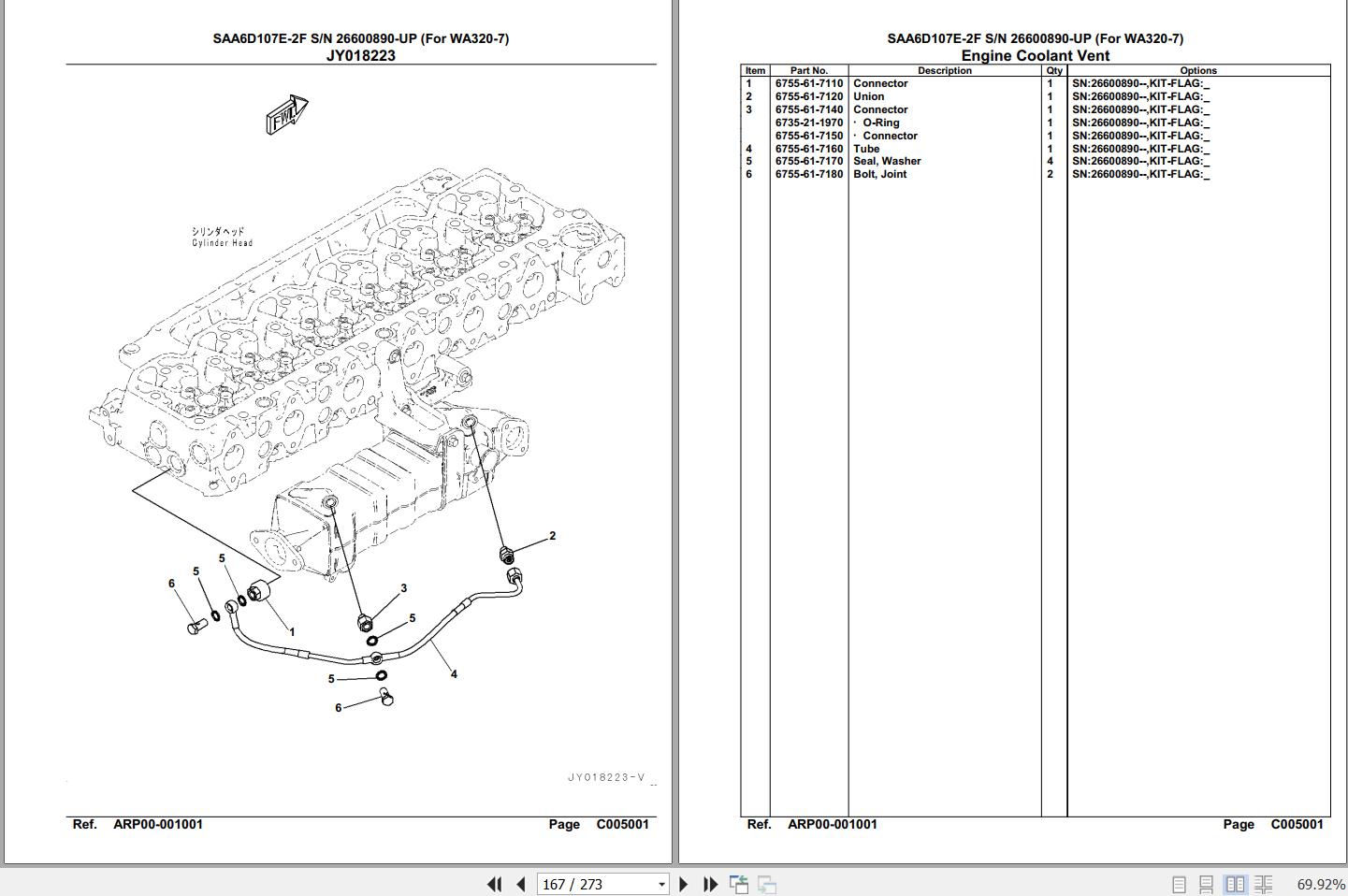 SAA6D107E-2F S/N 26600890-UP (For WA320-7)
JY018223

FWD

シリンダヘッド
Cylinder Head

2
3
5
6
5
5
1
4
5
6

JY018223-V

Ref. ARP00-001001 Page C005001

SAA6D107E-2F S/N 26600890-UP (For WA320-7)
Engine Coolant Vent

| Item | Part No. | Description | Qty | Options |
|---|---|---|---|---|
| 1 | 6755-61-7110 | Connector | 1 | SN:26600890--,KIT-FLAG:_ |
| 2 | 6755-61-7120 | Union | 1 | SN:26600890--,KIT-FLAG:_ |
| 3 | 6755-61-7140 | Connector | 1 | SN:26600890--,KIT-FLAG:_ |
|  | 6735-21-1970 | · O-Ring | 1 | SN:26600890--,KIT-FLAG:_ |
|  | 6755-61-7150 | · Connector | 1 | SN:26600890--,KIT-FLAG:_ |
| 4 | 6755-61-7160 | Tube | 1 | SN:26600890--,KIT-FLAG:_ |
| 5 | 6755-61-7170 | Seal, Washer | 4 | SN:26600890--,KIT-FLAG:_ |
| 6 | 6755-61-7180 | Bolt, Joint | 2 | SN:26600890--,KIT-FLAG:_ |

Ref. ARP00-001001 Page C005001

167 / 273
69.92%