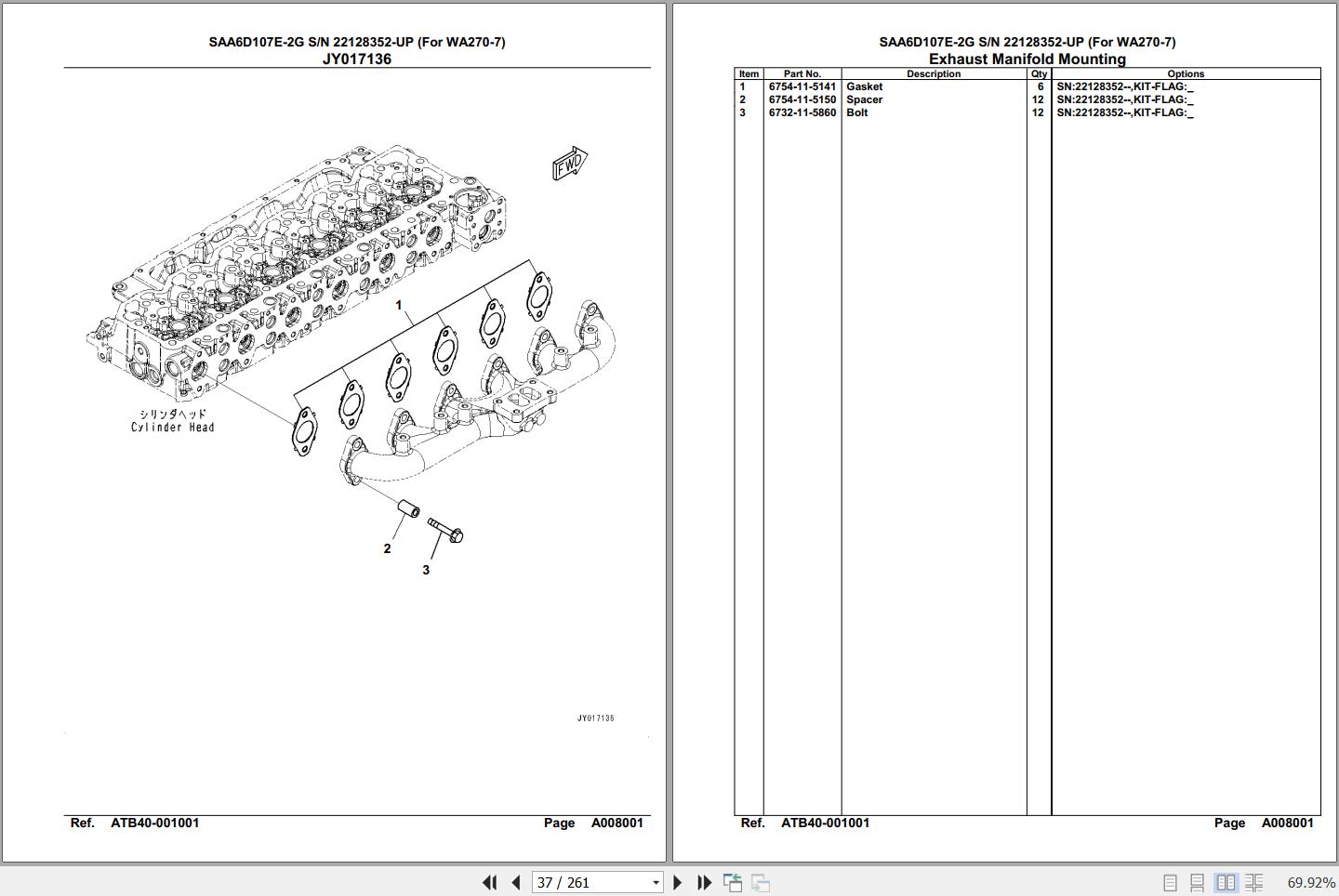 SAA6D107E-2G S/N 22128352-UP (For WA270-7)
JY017136

FWD

1

シリンダヘッド
Cylinder Head

2

3

JY017136

Ref. ATB40-001001 Page A008001

SAA6D107E-2G S/N 22128352-UP (For WA270-7)
Exhaust Manifold Mounting

| Item | Part No. | Description | Qty | Options |
|---|---|---|---|---|
| 1 | 6754-11-5141 | Gasket | 6 | SN:22128352--,KIT-FLAG:_ |
| 2 | 6754-11-5150 | Spacer | 12 | SN:22128352--,KIT-FLAG:_ |
| 3 | 6732-11-5860 | Bolt | 12 | SN:22128352--,KIT-FLAG:_ |

Ref. ATB40-001001 Page A008001

37 / 261

69.92%