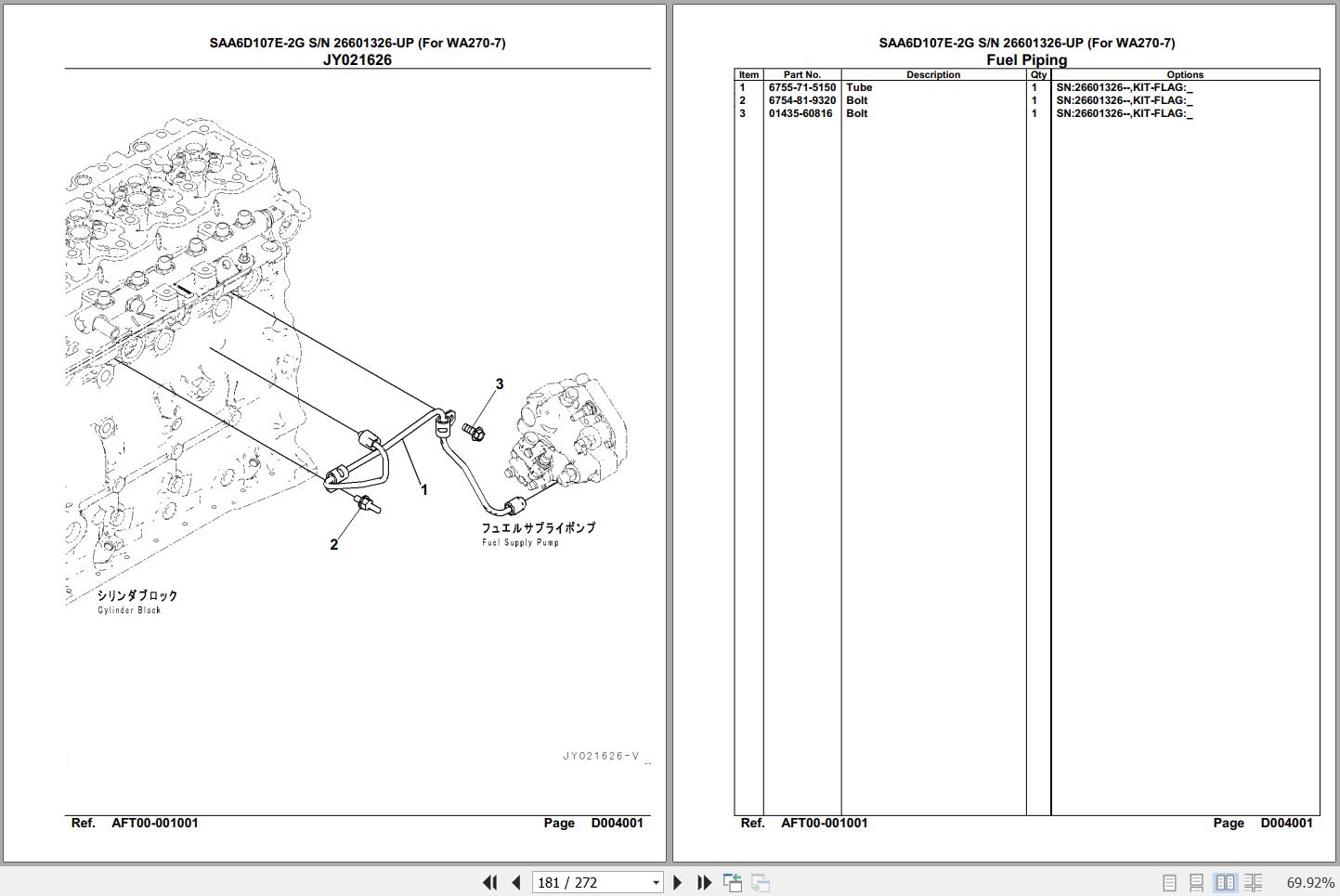 SAA6D107E-2G S/N 26601326-UP (For WA270-7)
JY021626

3

1

2

フュエルサプライポンプ
Fuel Supply Pump

シリンダブロック
Cylinder Block

JY021626-V

Ref. AFT00-001001 Page D004001

SAA6D107E-2G S/N 26601326-UP (For WA270-7)
Fuel Piping

| Item | Part No. | Description | Qty | Options |
|---|---|---|---|---|
| 1 | 6755-71-5150 | Tube | 1 | SN:26601326--,KIT-FLAG:_ |
| 2 | 6754-81-9320 | Bolt | 1 | SN:26601326--,KIT-FLAG:_ |
| 3 | 01435-60816 | Bolt | 1 | SN:26601326--,KIT-FLAG:_ |

Ref. AFT00-001001 Page D004001

181 / 272

69.92%