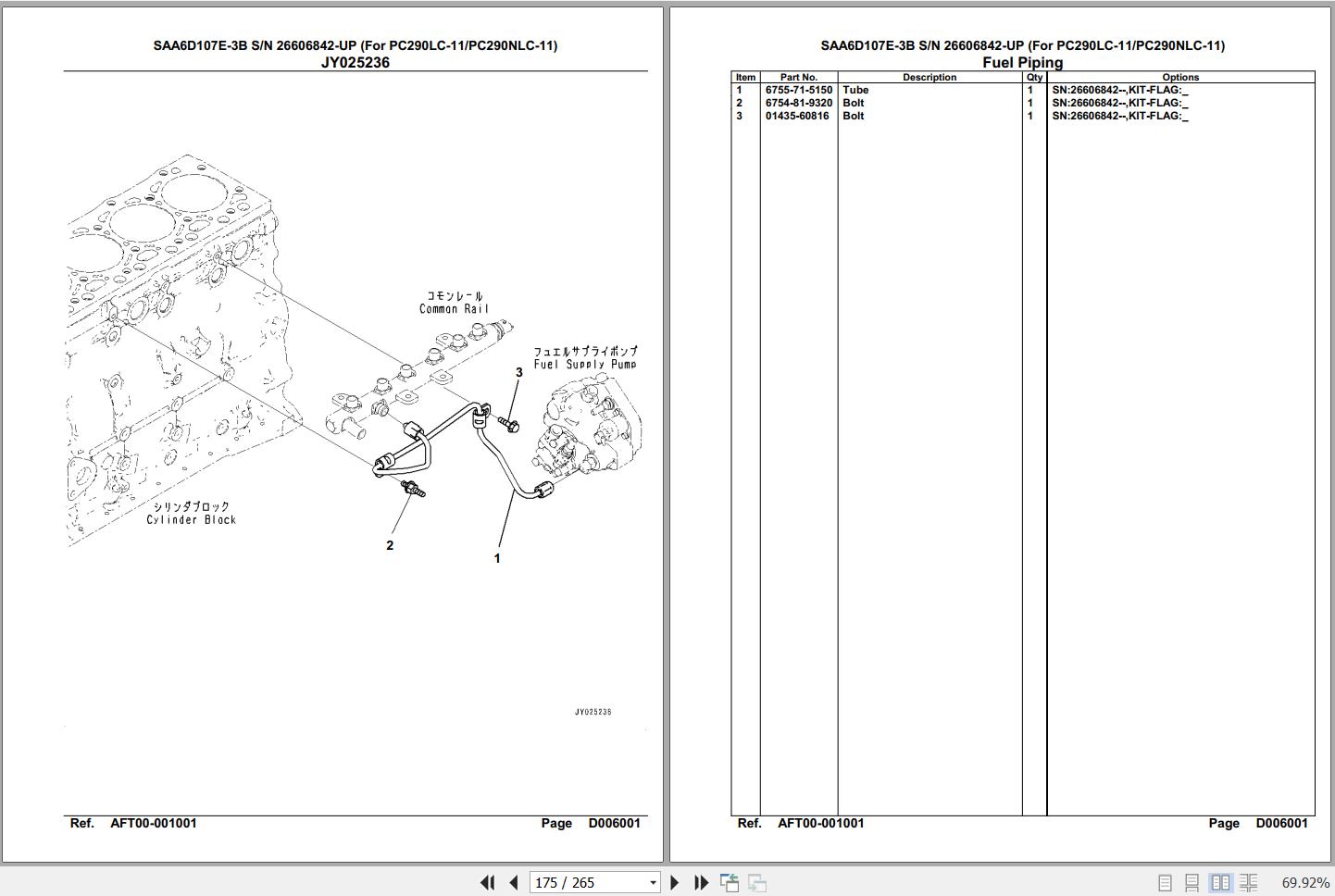 SAA6D107E-3B S/N 26606842-UP (For PC290LC-11/PC290NLC-11)
JY025236

コモンレール
Common Rail

フュエルサプライポンプ
Fuel Supply Pump

3

シリンダブロック
Cylinder Block

2

1

JY025236

Ref. AFT00-001001 Page D006001

SAA6D107E-3B S/N 26606842-UP (For PC290LC-11/PC290NLC-11)
Fuel Piping

| Item | Part No. | Description | Qty | Options |
|---|---|---|---|---|
| 1 | 6755-71-5150 | Tube | 1 | SN:26606842--,KIT-FLAG:_ |
| 2 | 6754-81-9320 | Bolt | 1 | SN:26606842--,KIT-FLAG:_ |
| 3 | 01435-60816 | Bolt | 1 | SN:26606842--,KIT-FLAG:_ |

Ref. AFT00-001001 Page D006001

175 / 265

69.92%