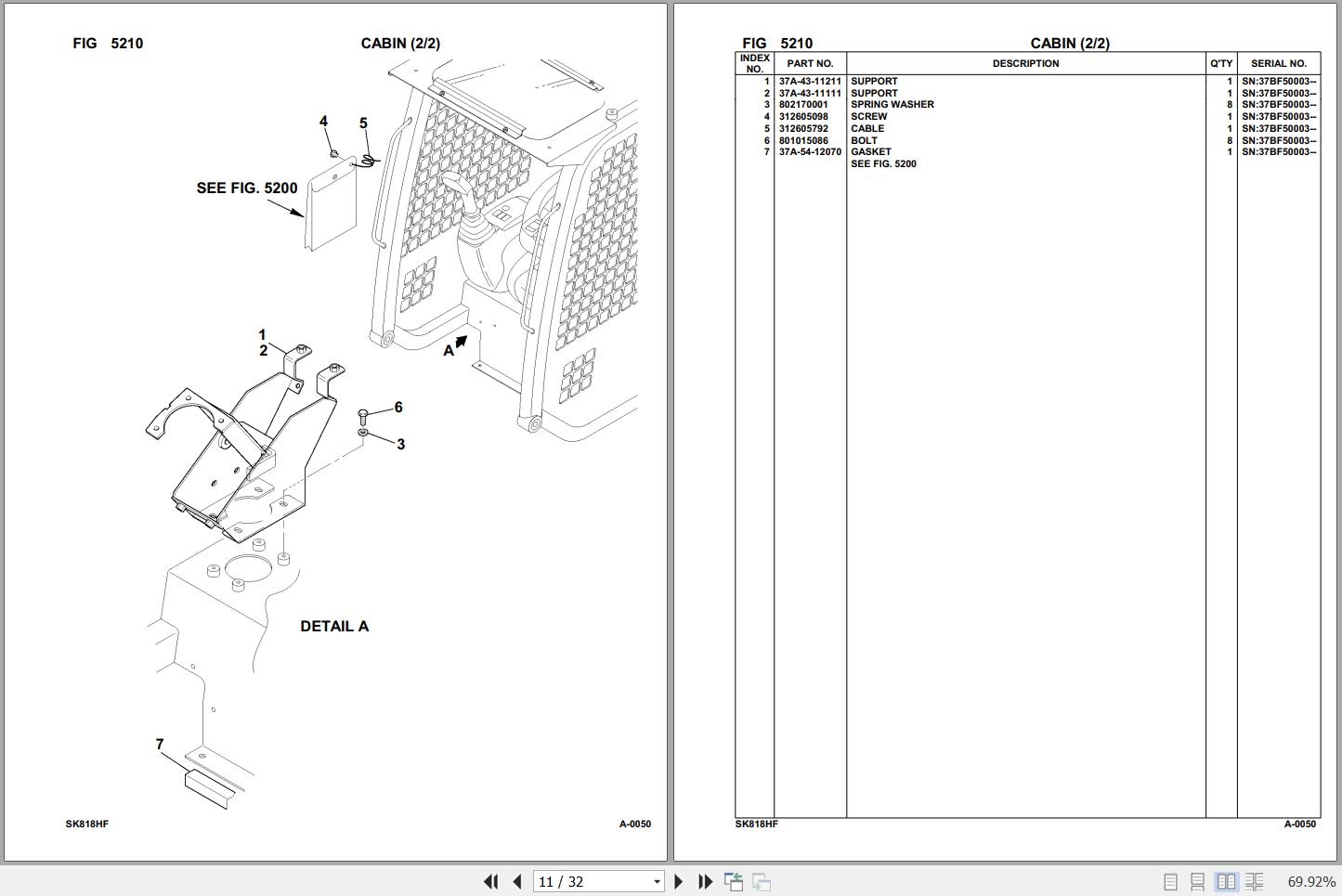 FIG 5210

CABIN (2/2)

4
5
SEE FIG. 5200
1
2
A
6
3
DETAIL A
7

SK818HF

A-0050

FIG 5210

CABIN (2/2)

| INDEX NO. | PART NO. | DESCRIPTION | Q'TY | SERIAL NO. |
|---|---|---|---|---|
| 1 | 37A-43-11211 | SUPPORT | 1 | SN:37BF50003-- |
| 2 | 37A-43-11111 | SUPPORT | 1 | SN:37BF50003-- |
| 3 | 802170001 | SPRING WASHER | 8 | SN:37BF50003-- |
| 4 | 312605098 | SCREW | 1 | SN:37BF50003-- |
| 5 | 312605792 | CABLE | 1 | SN:37BF50003-- |
| 6 | 801015086 | BOLT | 8 | SN:37BF50003-- |
| 7 | 37A-54-12070 | GASKET | 1 | SN:37BF50003-- |
| | | SEE FIG. 5200 | | |

SK818HF

A-0050

11 / 32

69.92%