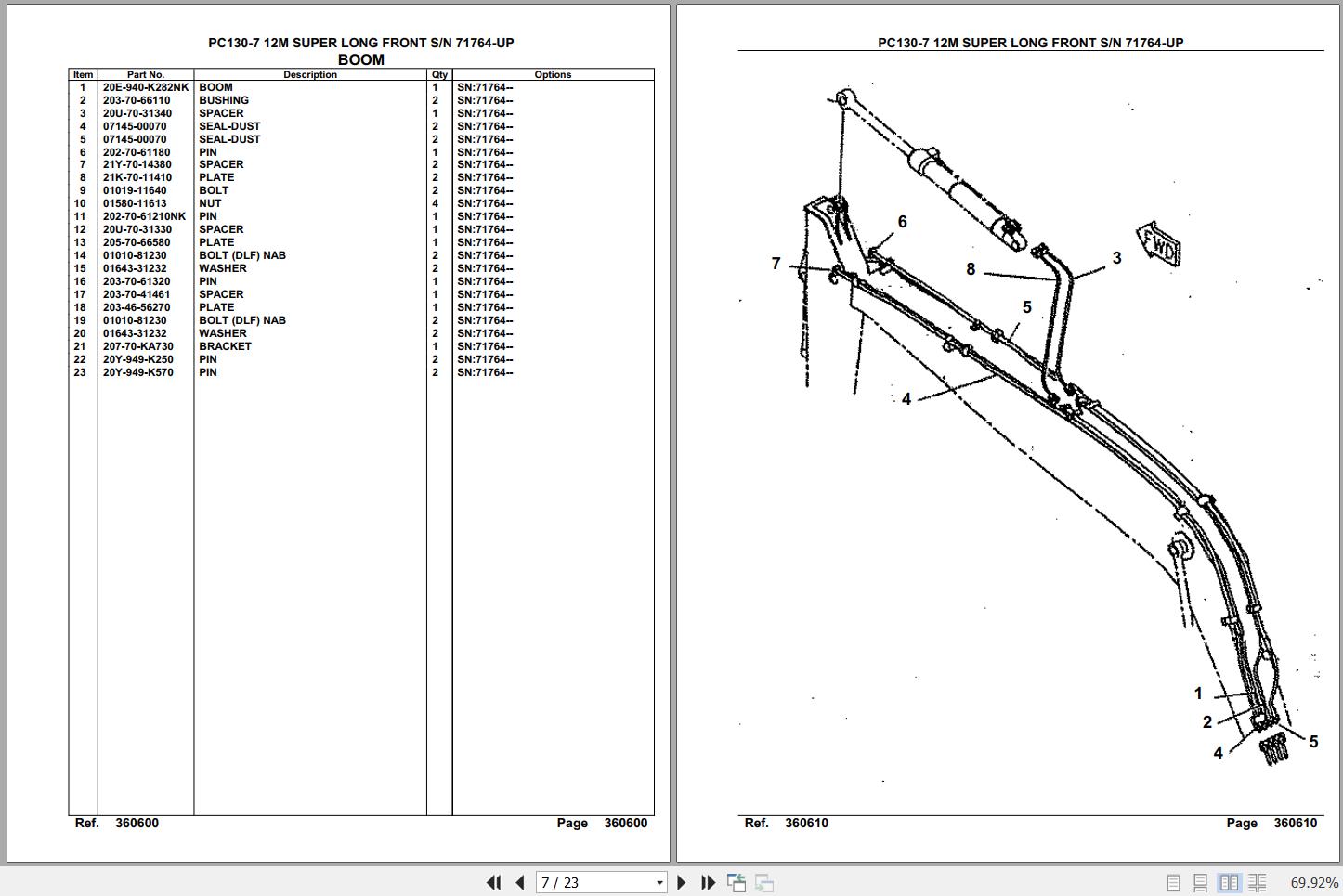 PC130-7 12M SUPER LONG FRONT S/N 71764-UP
BOOM

| Item | Part No. | Description | Qty | Options |
|---|---|---|---|---|
| 1 | 20E-940-K282NK | BOOM | 1 | SN:71764-- |
| 2 | 203-70-66110 | BUSHING | 2 | SN:71764-- |
| 3 | 20U-70-31340 | SPACER | 1 | SN:71764-- |
| 4 | 07145-00070 | SEAL-DUST | 2 | SN:71764-- |
| 5 | 07145-00070 | SEAL-DUST | 2 | SN:71764-- |
| 6 | 202-70-61180 | PIN | 1 | SN:71764-- |
| 7 | 21Y-70-14380 | SPACER | 2 | SN:71764-- |
| 8 | 21K-70-11410 | PLATE | 2 | SN:71764-- |
| 9 | 01019-11640 | BOLT | 2 | SN:71764-- |
| 10 | 01580-11613 | NUT | 4 | SN:71764-- |
| 11 | 202-70-61210NK | PIN | 1 | SN:71764-- |
| 12 | 20U-70-31330 | SPACER | 1 | SN:71764-- |
| 13 | 205-70-66580 | PLATE | 1 | SN:71764-- |
| 14 | 01010-81230 | BOLT (DLF) NAB | 2 | SN:71764-- |
| 15 | 01643-31232 | WASHER | 2 | SN:71764-- |
| 16 | 203-70-61320 | PIN | 1 | SN:71764-- |
| 17 | 203-70-41461 | SPACER | 1 | SN:71764-- |
| 18 | 203-46-56270 | PLATE | 1 | SN:71764-- |
| 19 | 01010-81230 | BOLT (DLF) NAB | 2 | SN:71764-- |
| 20 | 01643-31232 | WASHER | 2 | SN:71764-- |
| 21 | 207-70-KA730 | BRACKET | 1 | SN:71764-- |
| 22 | 20Y-949-K250 | PIN | 2 | SN:71764-- |
| 23 | 20Y-949-K570 | PIN | 2 | SN:71764-- |

Ref. 360600 Page 360600

PC130-7 12M SUPER LONG FRONT S/N 71764-UP

6 7 8 3 FWD 5 4 1 2 4 5

Ref. 360610 Page 360610

7 / 23
69.92%