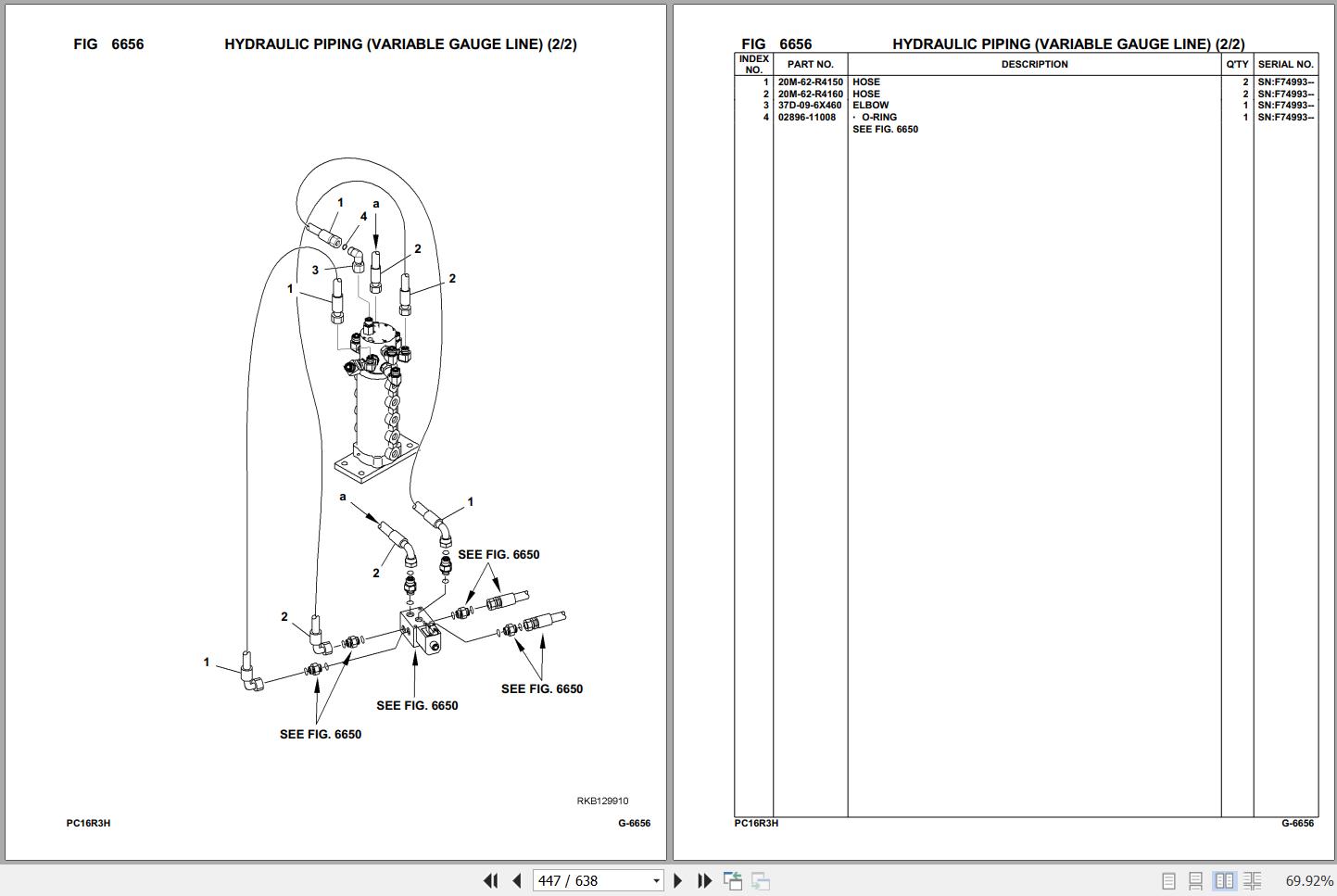 FIG 6656 HYDRAULIC PIPING (VARIABLE GAUGE LINE) (2/2)

1
a
4
2
3
2
1
a
1
2
SEE FIG. 6650
2
1
SEE FIG. 6650
SEE FIG. 6650
SEE FIG. 6650

RKB129910

PC16R3H G-6656

FIG 6656 HYDRAULIC PIPING (VARIABLE GAUGE LINE) (2/2)

| INDEX NO. | PART NO. | DESCRIPTION | Q'TY | SERIAL NO. |
|---|---|---|---|---|
| 1 | 20M-62-R4150 | HOSE | 2 | SN:F74993-- |
| 2 | 20M-62-R4160 | HOSE | 2 | SN:F74993-- |
| 3 | 37D-09-6X460 | ELBOW | 1 | SN:F74993-- |
| 4 | 02896-11008 | · O-RING | 1 | SN:F74993-- |
| | | SEE FIG. 6650 | | |

PC16R3H G-6656

447 / 638

69.92%