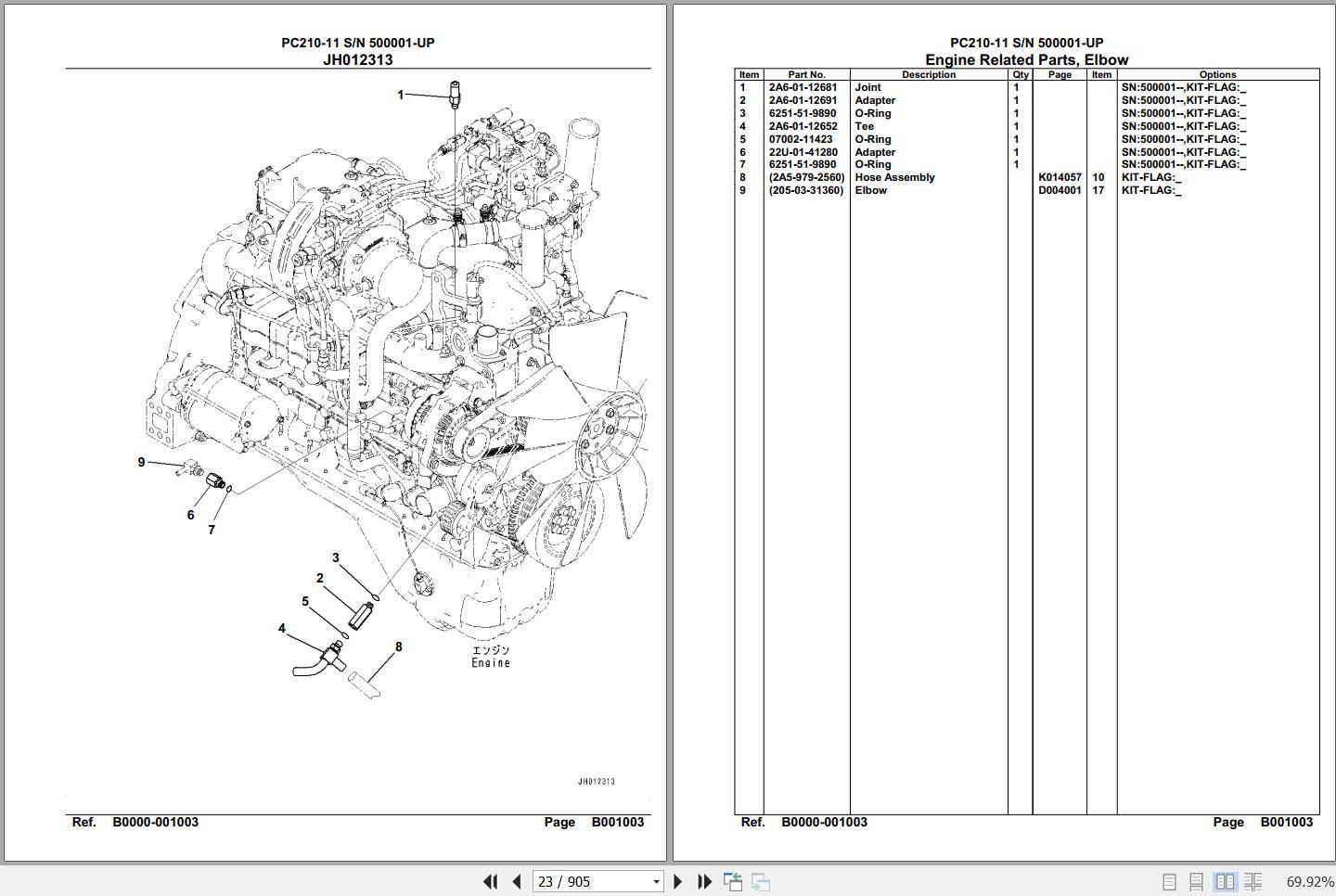 PC210-11 S/N 500001-UP
JH012313

1
9
6
7
3
2
5
4
8
エンジン
Engine

JH012313

Ref. B0000-001003 Page B001003

PC210-11 S/N 500001-UP
Engine Related Parts, Elbow

| Item | Part No. | Description | Qty | Page | Item | Options |
|---|---|---|---|---|---|---|
| 1 | 2A6-01-12681 | Joint | 1 | | | SN:500001--,KIT-FLAG:_ |
| 2 | 2A6-01-12691 | Adapter | 1 | | | SN:500001--,KIT-FLAG:_ |
| 3 | 6251-51-9890 | O-Ring | 1 | | | SN:500001--,KIT-FLAG:_ |
| 4 | 2A6-01-12652 | Tee | 1 | | | SN:500001--,KIT-FLAG:_ |
| 5 | 07002-11423 | O-Ring | 1 | | | SN:500001--,KIT-FLAG:_ |
| 6 | 22U-01-41280 | Adapter | 1 | | | SN:500001--,KIT-FLAG:_ |
| 7 | 6251-51-9890 | O-Ring | 1 | | | SN:500001--,KIT-FLAG:_ |
| 8 | (2A5-979-2560) | Hose Assembly | | K014057 | 10 | KIT-FLAG:_ |
| 9 | (205-03-31360) | Elbow | | D004001 | 17 | KIT-FLAG:_ |

Ref. B0000-001003 Page B001003

23 / 905
69.92%