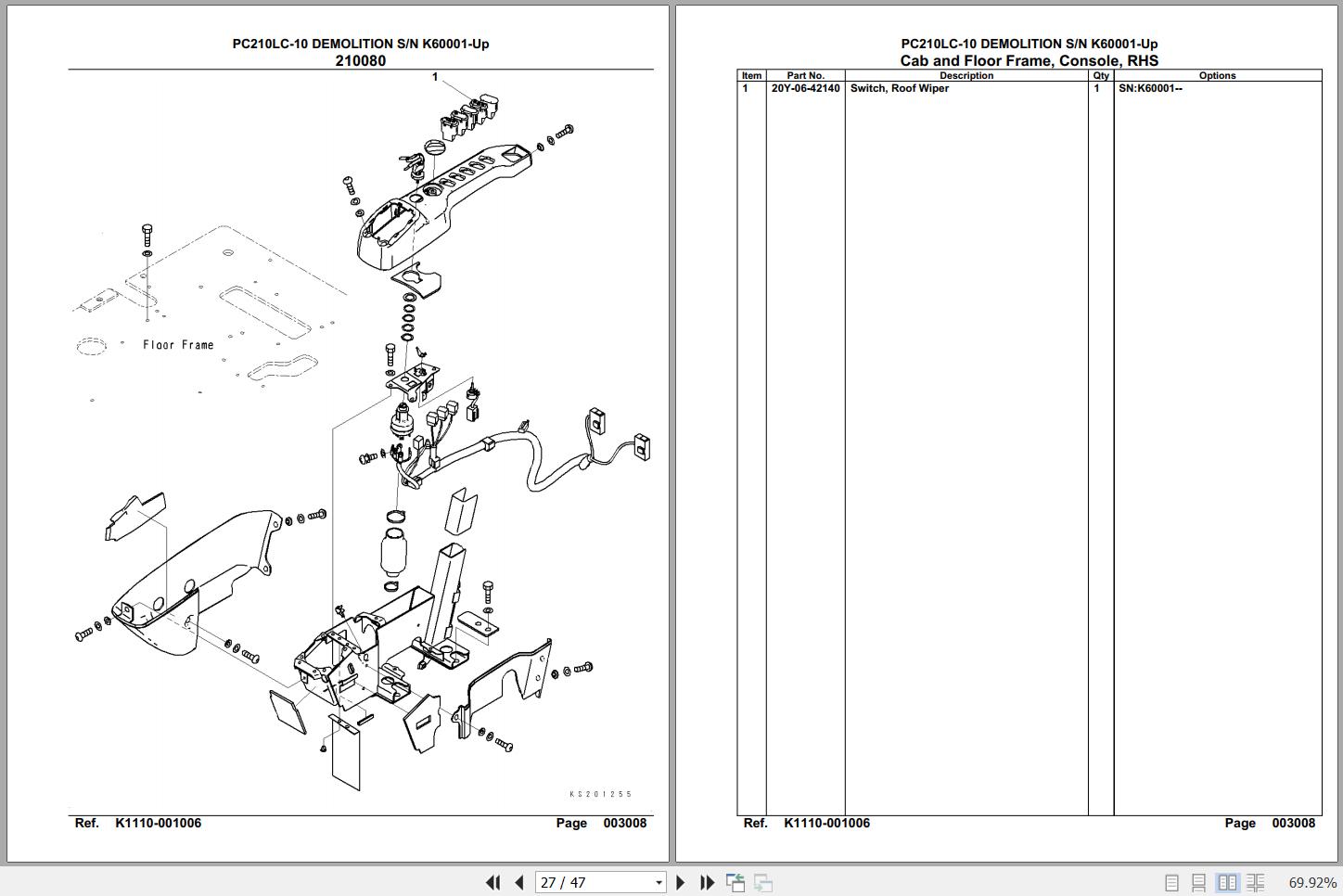 PC210LC-10 DEMOLITION S/N K60001-Up
210080

1

Floor Frame

KS201255

Ref. K1110-001006 Page 003008

PC210LC-10 DEMOLITION S/N K60001-Up
Cab and Floor Frame, Console, RHS

| Item | Part No. | Description | Qty | Options |
|---|---|---|---|---|
| 1 | 20Y-06-42140 | Switch, Roof Wiper | 1 | SN:K60001-- |

Ref. K1110-001006 Page 003008

27 / 47

69.92%