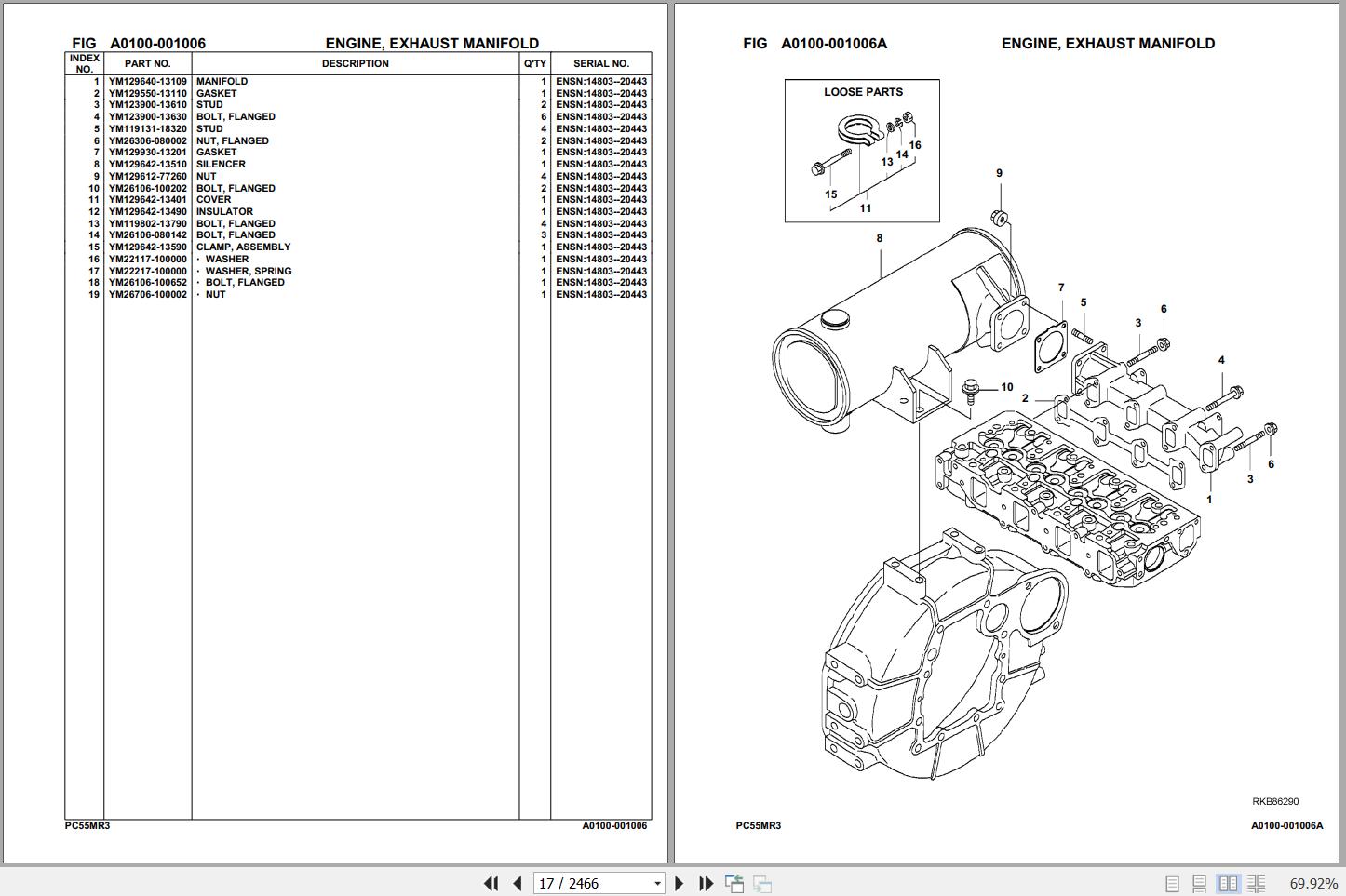 FIG A0100-001006 ENGINE, EXHAUST MANIFOLD

| INDEX NO. | PART NO. | DESCRIPTION | Q'TY | SERIAL NO. |
|---|---|---|---|---|
| 1 | YM129640-13109 | MANIFOLD | 1 | ENSN:14803--20443 |
| 2 | YM129550-13110 | GASKET | 1 | ENSN:14803--20443 |
| 3 | YM123900-13610 | STUD | 2 | ENSN:14803--20443 |
| 4 | YM123900-13630 | BOLT, FLANGED | 6 | ENSN:14803--20443 |
| 5 | YM119131-18320 | STUD | 4 | ENSN:14803--20443 |
| 6 | YM26306-080002 | NUT, FLANGED | 2 | ENSN:14803--20443 |
| 7 | YM129930-13201 | GASKET | 1 | ENSN:14803--20443 |
| 8 | YM129642-13510 | SILENCER | 1 | ENSN:14803--20443 |
| 9 | YM129612-77260 | NUT | 4 | ENSN:14803--20443 |
| 10 | YM26106-100202 | BOLT, FLANGED | 2 | ENSN:14803--20443 |
| 11 | YM129642-13401 | COVER | 1 | ENSN:14803--20443 |
| 12 | YM129642-13490 | INSULATOR | 1 | ENSN:14803--20443 |
| 13 | YM119802-13790 | BOLT, FLANGED | 4 | ENSN:14803--20443 |
| 14 | YM26106-080142 | BOLT, FLANGED | 3 | ENSN:14803--20443 |
| 15 | YM129642-13590 | CLAMP, ASSEMBLY | 1 | ENSN:14803--20443 |
| 16 | YM22117-100000 | · WASHER | 1 | ENSN:14803--20443 |
| 17 | YM22217-100000 | · WASHER, SPRING | 1 | ENSN:14803--20443 |
| 18 | YM26106-100652 | · BOLT, FLANGED | 1 | ENSN:14803--20443 |
| 19 | YM26706-100002 | · NUT | 1 | ENSN:14803--20443 |

PC55MR3 A0100-001006

FIG A0100-001006A ENGINE, EXHAUST MANIFOLD

LOOSE PARTS

16 14 13 15 11

9 8 7 5 6 3 4 10 2 6 3 1

RKB86290

PC55MR3 A0100-001006A

17 / 2466

69.92%