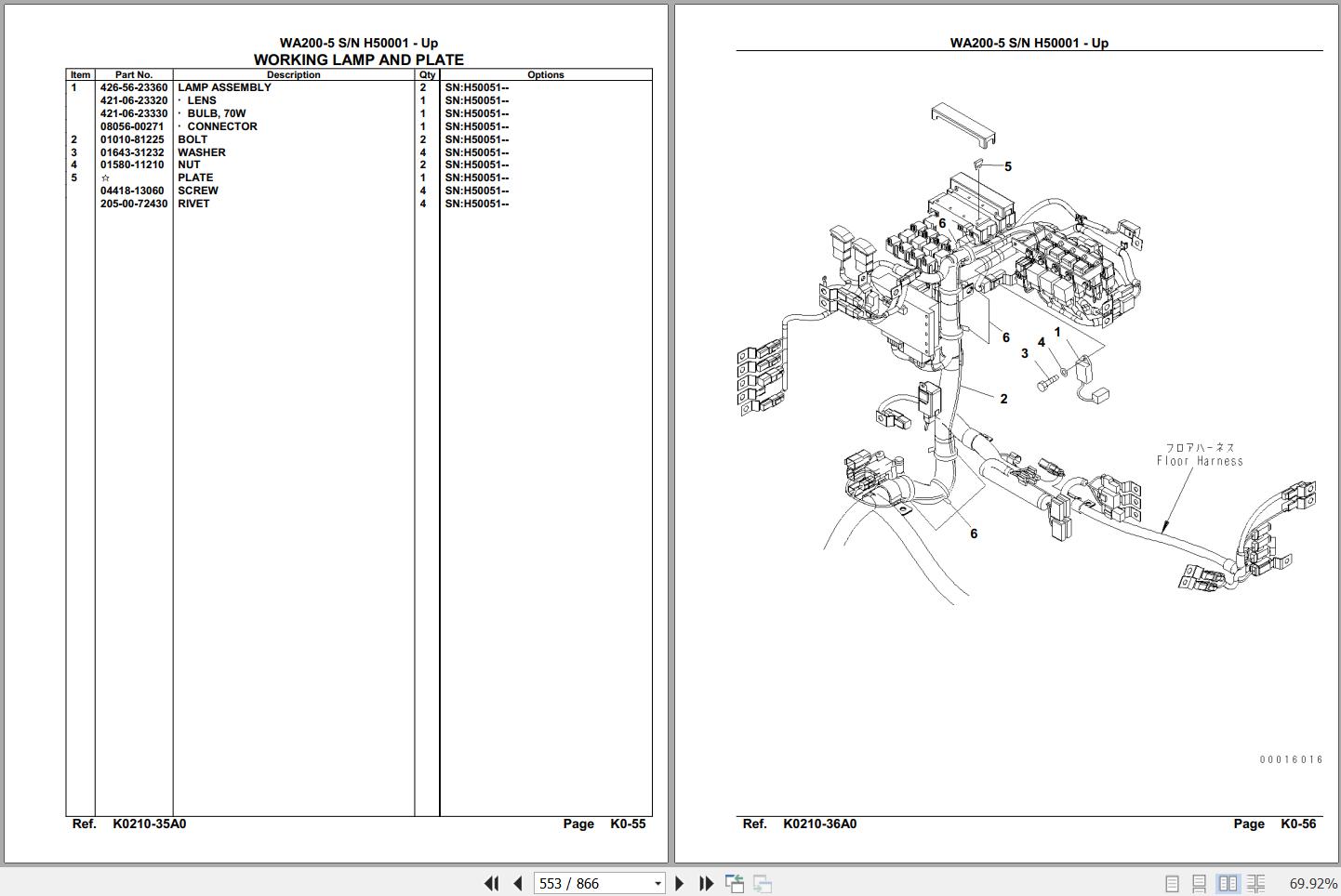 WA200-5 S/N H50001 - Up
WORKING LAMP AND PLATE

| Item | Part No. | Description | Qty | Options |
|---|---|---|---|---|
| 1 | 426-56-23360 | LAMP ASSEMBLY | 2 | SN:H50051-- |
| | 421-06-23320 | · LENS | 1 | SN:H50051-- |
| | 421-06-23330 | · BULB, 70W | 1 | SN:H50051-- |
| | 08056-00271 | · CONNECTOR | 1 | SN:H50051-- |
| 2 | 01010-81225 | BOLT | 2 | SN:H50051-- |
| 3 | 01643-31232 | WASHER | 4 | SN:H50051-- |
| 4 | 01580-11210 | NUT | 2 | SN:H50051-- |
| 5 | ☆ | PLATE | 1 | SN:H50051-- |
| | 04418-13060 | SCREW | 4 | SN:H50051-- |
| | 205-00-72430 | RIVET | 4 | SN:H50051-- |

Ref. K0210-35A0 Page K0-55

WA200-5 S/N H50001 - Up

5
6
6
1
4
3
2
フロアハーネス
Floor Harness
6
00016016

Ref. K0210-36A0 Page K0-56

553 / 866
69.92%