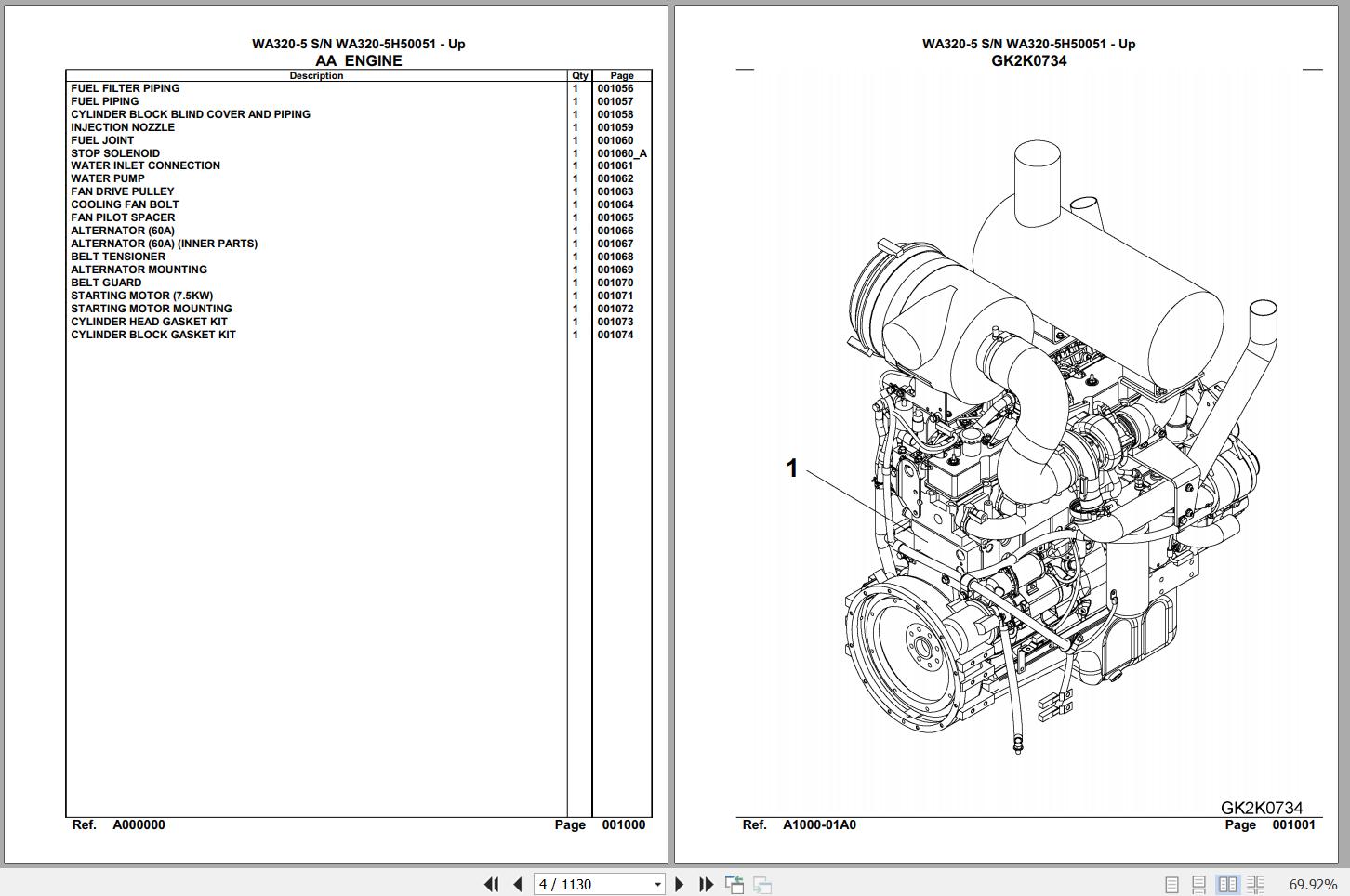 WA320-5 S/N WA320-5H50051 - Up
AA ENGINE

| Description | Qty | Page |
|---|---|---|
| FUEL FILTER PIPING | 1 | 001056 |
| FUEL PIPING | 1 | 001057 |
| CYLINDER BLOCK BLIND COVER AND PIPING | 1 | 001058 |
| INJECTION NOZZLE | 1 | 001059 |
| FUEL JOINT | 1 | 001060 |
| STOP SOLENOID | 1 | 001060_A |
| WATER INLET CONNECTION | 1 | 001061 |
| WATER PUMP | 1 | 001062 |
| FAN DRIVE PULLEY | 1 | 001063 |
| COOLING FAN BOLT | 1 | 001064 |
| FAN PILOT SPACER | 1 | 001065 |
| ALTERNATOR (60A) | 1 | 001066 |
| ALTERNATOR (60A) (INNER PARTS) | 1 | 001067 |
| BELT TENSIONER | 1 | 001068 |
| ALTERNATOR MOUNTING | 1 | 001069 |
| BELT GUARD | 1 | 001070 |
| STARTING MOTOR (7.5KW) | 1 | 001071 |
| STARTING MOTOR MOUNTING | 1 | 001072 |
| CYLINDER HEAD GASKET KIT | 1 | 001073 |
| CYLINDER BLOCK GASKET KIT | 1 | 001074 |

Ref. A000000 Page 001000

WA320-5 S/N WA320-5H50051 - Up
GK2K0734

1

GK2K0734

Ref. A1000-01A0 Page 001001

4 / 1130

69.92%