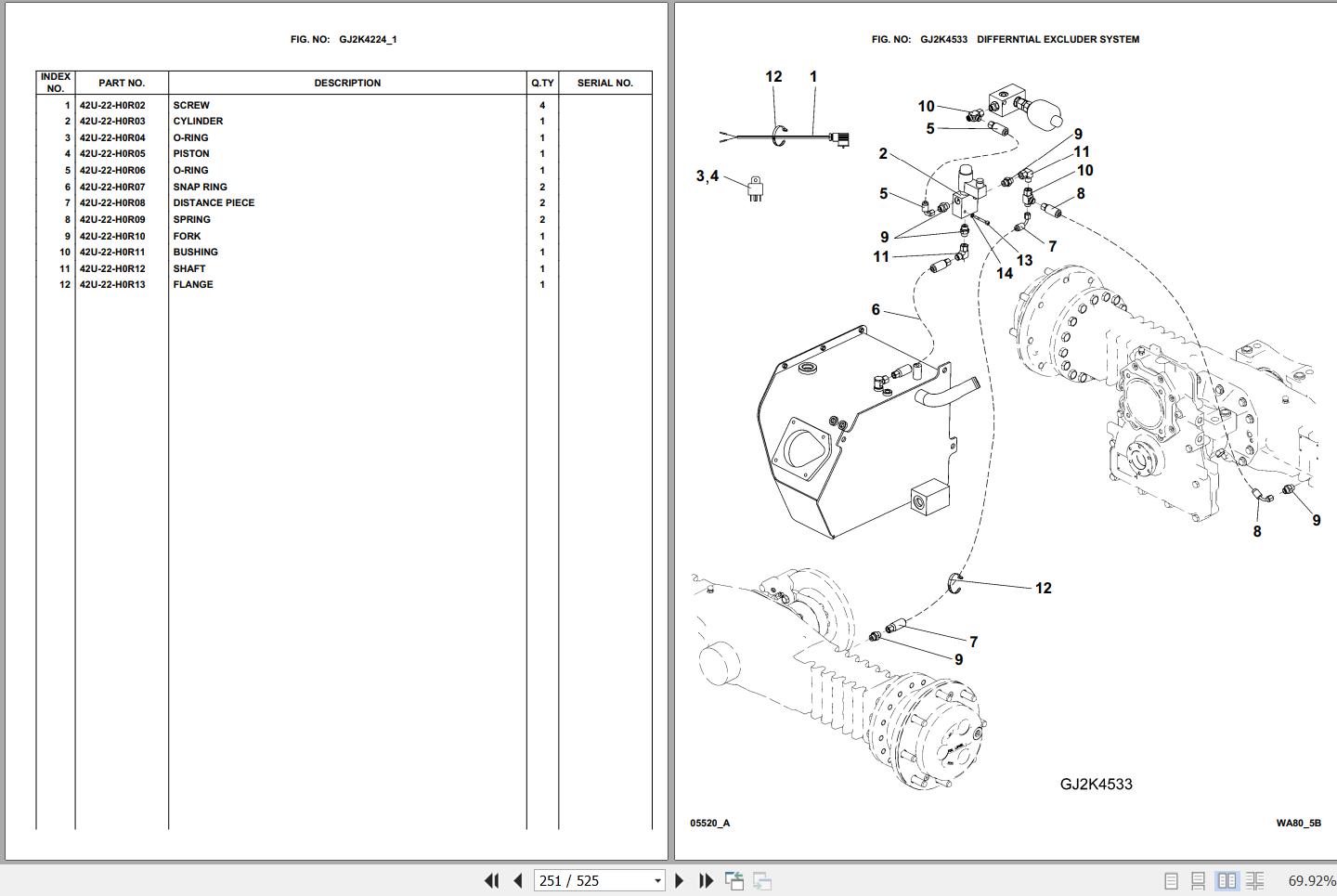 FIG. NO: GJ2K4224_1

| INDEX NO. | PART NO. | DESCRIPTION | Q.TY | SERIAL NO. |
|---|---|---|---|---|
| 1 | 42U-22-H0R02 | SCREW | 4 | |
| 2 | 42U-22-H0R03 | CYLINDER | 1 | |
| 3 | 42U-22-H0R04 | O-RING | 1 | |
| 4 | 42U-22-H0R05 | PISTON | 1 | |
| 5 | 42U-22-H0R06 | O-RING | 1 | |
| 6 | 42U-22-H0R07 | SNAP RING | 2 | |
| 7 | 42U-22-H0R08 | DISTANCE PIECE | 2 | |
| 8 | 42U-22-H0R09 | SPRING | 2 | |
| 9 | 42U-22-H0R10 | FORK | 1 | |
| 10 | 42U-22-H0R11 | BUSHING | 1 | |
| 11 | 42U-22-H0R12 | SHAFT | 1 | |
| 12 | 42U-22-H0R13 | FLANGE | 1 | |

FIG. NO: GJ2K4533 DIFFERNTIAL EXCLUDER SYSTEM

12 1 10 5 9 11 10 2 3,4 5 8 9 7 11 13 14 6 8 9 12 7 9

GJ2K4533

05520_A

WA80_5B

251 / 525

69.92%