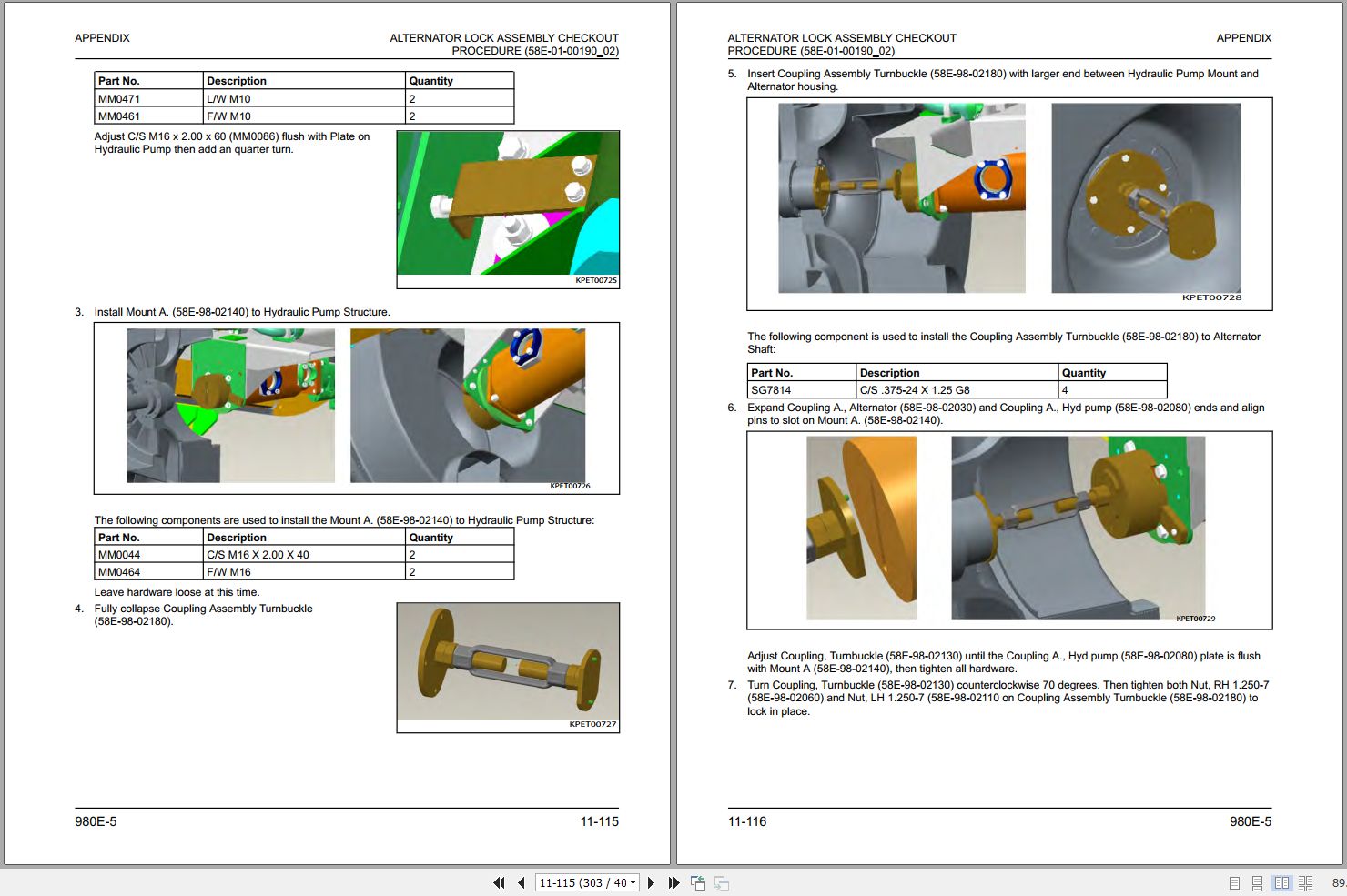 APPENDIX

ALTERNATOR LOCK ASSEMBLY CHECKOUT PROCEDURE (58E-01-00190_02)

| Part No. | Description | Quantity |
|---|---|---|
| MM0471 | L/W M10 | 2 |
| MM0461 | F/W M10 | 2 |

Adjust C/S M16 x 2.00 x 60 (MM0086) flush with Plate on Hydraulic Pump then add an quarter turn.

KPET00725

3. Install Mount A. (58E-98-02140) to Hydraulic Pump Structure.

KPET00726

The following components are used to install the Mount A. (58E-98-02140) to Hydraulic Pump Structure:

| Part No. | Description | Quantity |
|---|---|---|
| MM0044 | C/S M16 X 2.00 X 40 | 2 |
| MM0464 | F/W M16 | 2 |

Leave hardware loose at this time.

4. Fully collapse Coupling Assembly Turnbuckle (58E-98-02180).

KPET00727

980E-5

11-115

ALTERNATOR LOCK ASSEMBLY CHECKOUT PROCEDURE (58E-01-00190_02)

APPENDIX

5. Insert Coupling Assembly Turnbuckle (58E-98-02180) with larger end between Hydraulic Pump Mount and Alternator housing.

KPET00728

The following component is used to install the Coupling Assembly Turnbuckle (58E-98-02180) to Alternator Shaft:

| Part No. | Description | Quantity |
|---|---|---|
| SG7814 | C/S .375-24 X 1.25 G8 | 4 |

6. Expand Coupling A., Alternator (58E-98-02030) and Coupling A., Hyd pump (58E-98-02080) ends and align pins to slot on Mount A. (58E-98-02140).

KPET00729

Adjust Coupling, Turnbuckle (58E-98-02130) until the Coupling A., Hyd pump (58E-98-02080) plate is flush with Mount A (58E-98-02140), then tighten all hardware.

7. Turn Coupling, Turnbuckle (58E-98-02130) counterclockwise 70 degrees. Then tighten both Nut, RH 1.250-7 (58E-98-02060) and Nut, LH 1.250-7 (58E-98-02110 on Coupling Assembly Turnbuckle (58E-98-02180) to lock in place.

11-116

980E-5

11-115 (303 / 40

89.