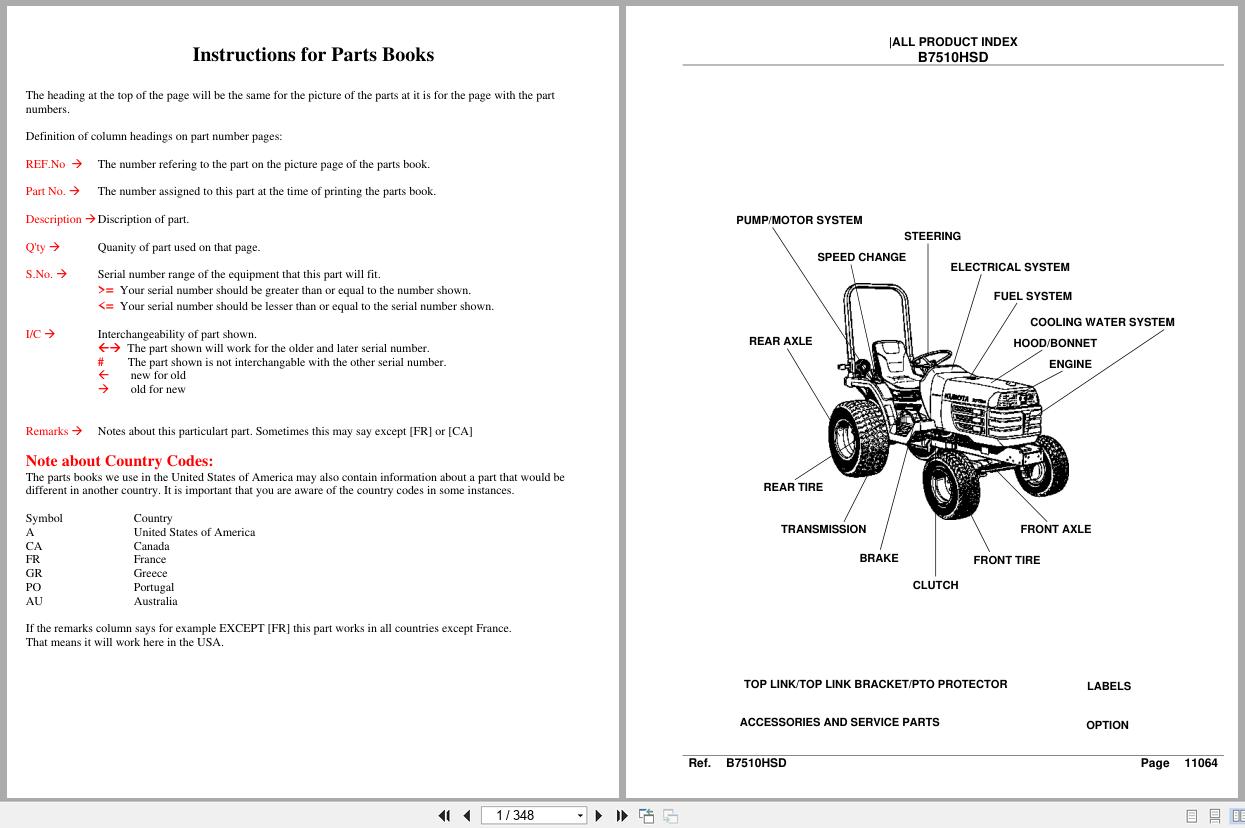 Instructions for Parts Books

The heading at the top of the page will be the same for the picture of the parts at it is for the page with the part numbers.

Definition of column headings on part number pages:

REF.No → The number refering to the part on the picture page of the parts book.

Part No. → The number assigned to this part at the time of printing the parts book.

Description → Discription of part.

Q'ty → Quanity of part used on that page.

S.No. → Serial number range of the equipment that this part will fit.
>= Your serial number should be greater than or equal to the number shown.
<= Your serial number should be lesser than or equal to the serial number shown.

I/C → Interchangeability of part shown.
←→ The part shown will work for the older and later serial number.
# The part shown is not interchangable with the other serial number.
← new for old
→ old for new

Remarks → Notes about this particulart part. Sometimes this may say except [FR] or [CA]

Note about Country Codes:
The parts books we use in the United States of America may also contain information about a part that would be different in another country. It is important that you are aware of the country codes in some instances.

| Symbol | Country |
|---|---|
| A | United States of America |
| CA | Canada |
| FR | France |
| GR | Greece |
| PO | Portugal |
| AU | Australia |

If the remarks column says for example EXCEPT [FR] this part works in all countries except France.
That means it will work here in the USA.

|ALL PRODUCT INDEX
B7510HSD

PUMP/MOTOR SYSTEM
STEERING
SPEED CHANGE
ELECTRICAL SYSTEM
FUEL SYSTEM
COOLING WATER SYSTEM
REAR AXLE
HOOD/BONNET
ENGINE
KUBOTA
REAR TIRE
TRANSMISSION
FRONT AXLE
BRAKE
FRONT TIRE
CLUTCH

TOP LINK/TOP LINK BRACKET/PTO PROTECTOR
LABELS
ACCESSORIES AND SERVICE PARTS
OPTION

Ref. B7510HSD
Page 11064

1 / 348