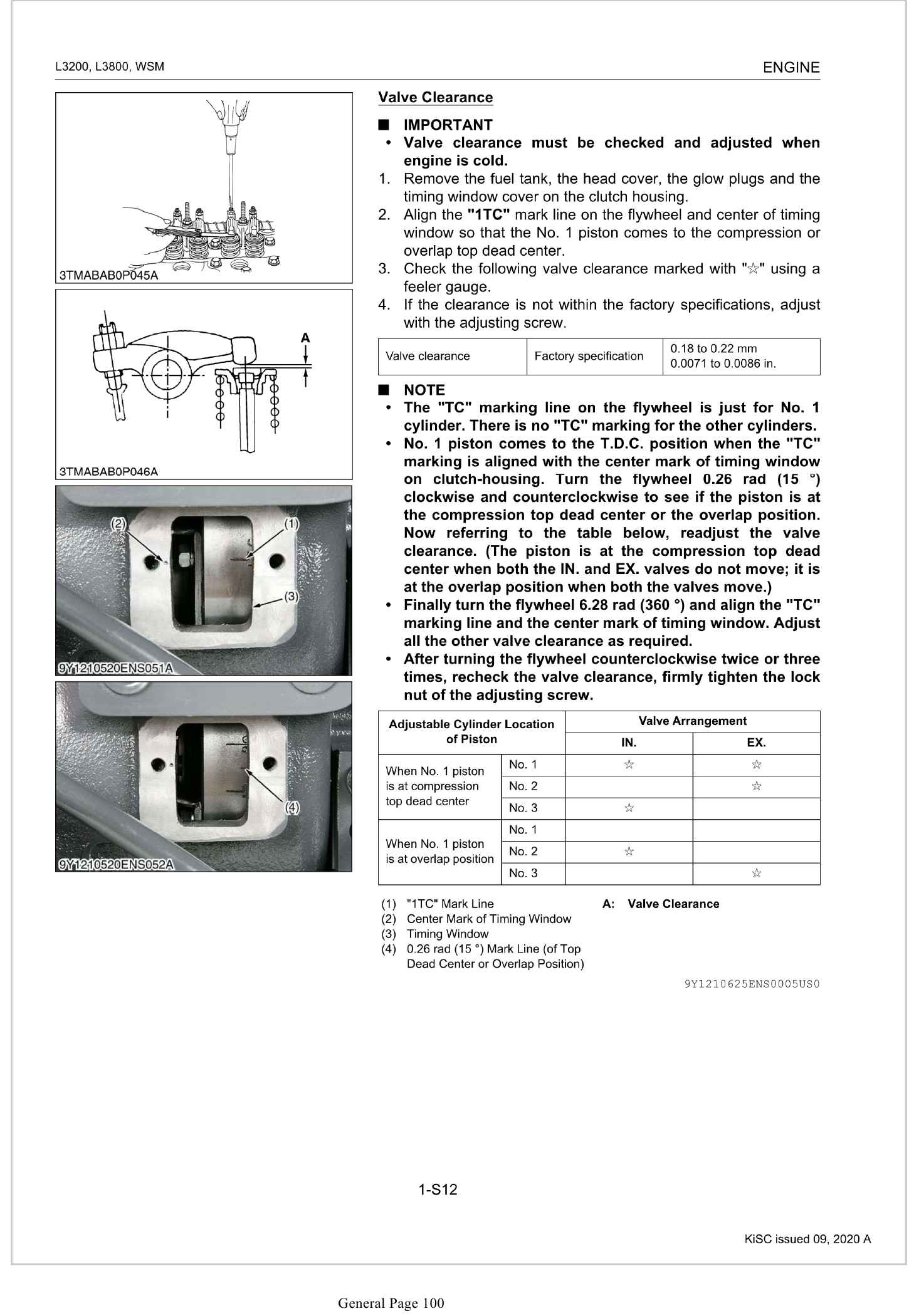 L3200, L3800, WSM

ENGINE

3TMABAB0P045A

A

3TMABAB0P046A

(2)

(1)

(3)

9Y1210520ENS051A

(4)

9Y1210520ENS052A

Valve Clearance

■ IMPORTANT
• Valve clearance must be checked and adjusted when engine is cold.
1. Remove the fuel tank, the head cover, the glow plugs and the timing window cover on the clutch housing.
2. Align the "1TC" mark line on the flywheel and center of timing window so that the No. 1 piston comes to the compression or overlap top dead center.
3. Check the following valve clearance marked with "☆" using a feeler gauge.
4. If the clearance is not within the factory specifications, adjust with the adjusting screw.

| Valve clearance | Factory specification | 0.18 to 0.22 mm 0.0071 to 0.0086 in. |
|---|---|---|

■ NOTE
• The "TC" marking line on the flywheel is just for No. 1 cylinder. There is no "TC" marking for the other cylinders.
• No. 1 piston comes to the T.D.C. position when the "TC" marking is aligned with the center mark of timing window on clutch-housing. Turn the flywheel 0.26 rad (15 °) clockwise and counterclockwise to see if the piston is at the compression top dead center or the overlap position. Now referring to the table below, readjust the valve clearance. (The piston is at the compression top dead center when both the IN. and EX. valves do not move; it is at the overlap position when both the valves move.)
• Finally turn the flywheel 6.28 rad (360 °) and align the "TC" marking line and the center mark of timing window. Adjust all the other valve clearance as required.
• After turning the flywheel counterclockwise twice or three times, recheck the valve clearance, firmly tighten the lock nut of the adjusting screw.

| Adjustable Cylinder Location of Piston | | Valve Arrangement IN. | Valve Arrangement EX. |
|---|---|---|---|
| When No. 1 piston is at compression top dead center | No. 1 | ☆ | ☆ |
| | No. 2 | | ☆ |
| | No. 3 | ☆ | |
| When No. 1 piston is at overlap position | No. 1 | | |
| | No. 2 | ☆ | |
| | No. 3 | | ☆ |

(1) "1TC" Mark Line
(2) Center Mark of Timing Window
(3) Timing Window
(4) 0.26 rad (15 °) Mark Line (of Top Dead Center or Overlap Position)

A: Valve Clearance

9Y1210625ENS0005US0

1-S12

KiSC issued 09, 2020 A

General Page 100