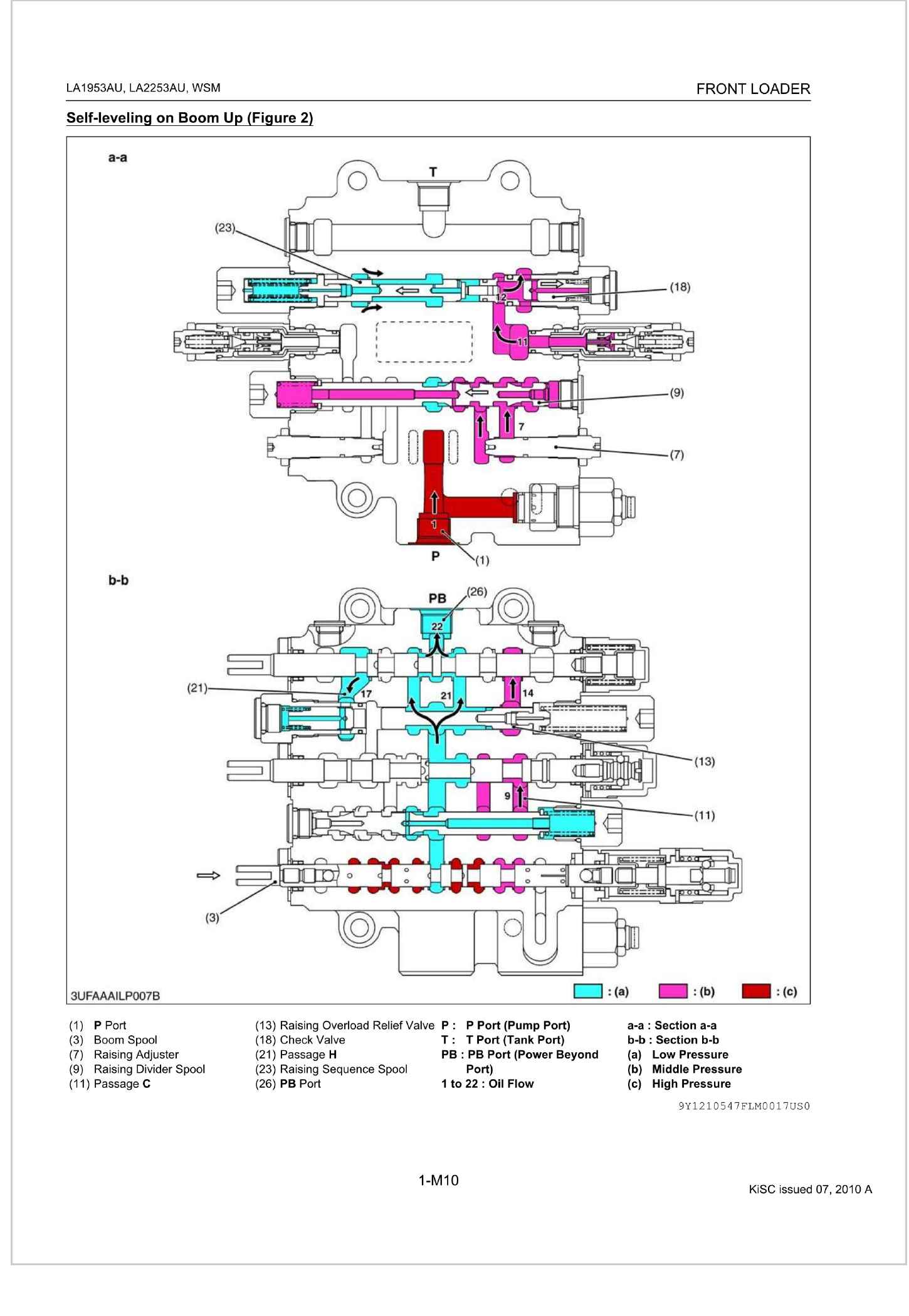 LA1953AU, LA2253AU, WSM

FRONT LOADER

Self-leveling on Boom Up (Figure 2)

a-a

T

(23)

(18)

12

11

(9)

7

(7)

1

P

(1)

b-b

PB

(26)

22

(21)

17

21

14

(13)

9

(11)

(3)

3UFAAAILP007B

: (a)

: (b)

: (c)

(1) P Port
(3) Boom Spool
(7) Raising Adjuster
(9) Raising Divider Spool
(11) Passage C

(13) Raising Overload Relief Valve
(18) Check Valve
(21) Passage H
(23) Raising Sequence Spool
(26) PB Port

P : P Port (Pump Port)
T : T Port (Tank Port)
PB : PB Port (Power Beyond Port)
1 to 22 : Oil Flow

a-a : Section a-a
b-b : Section b-b
(a) Low Pressure
(b) Middle Pressure
(c) High Pressure

9Y1210547FLM0017US0

1-M10

KiSC issued 07, 2010 A