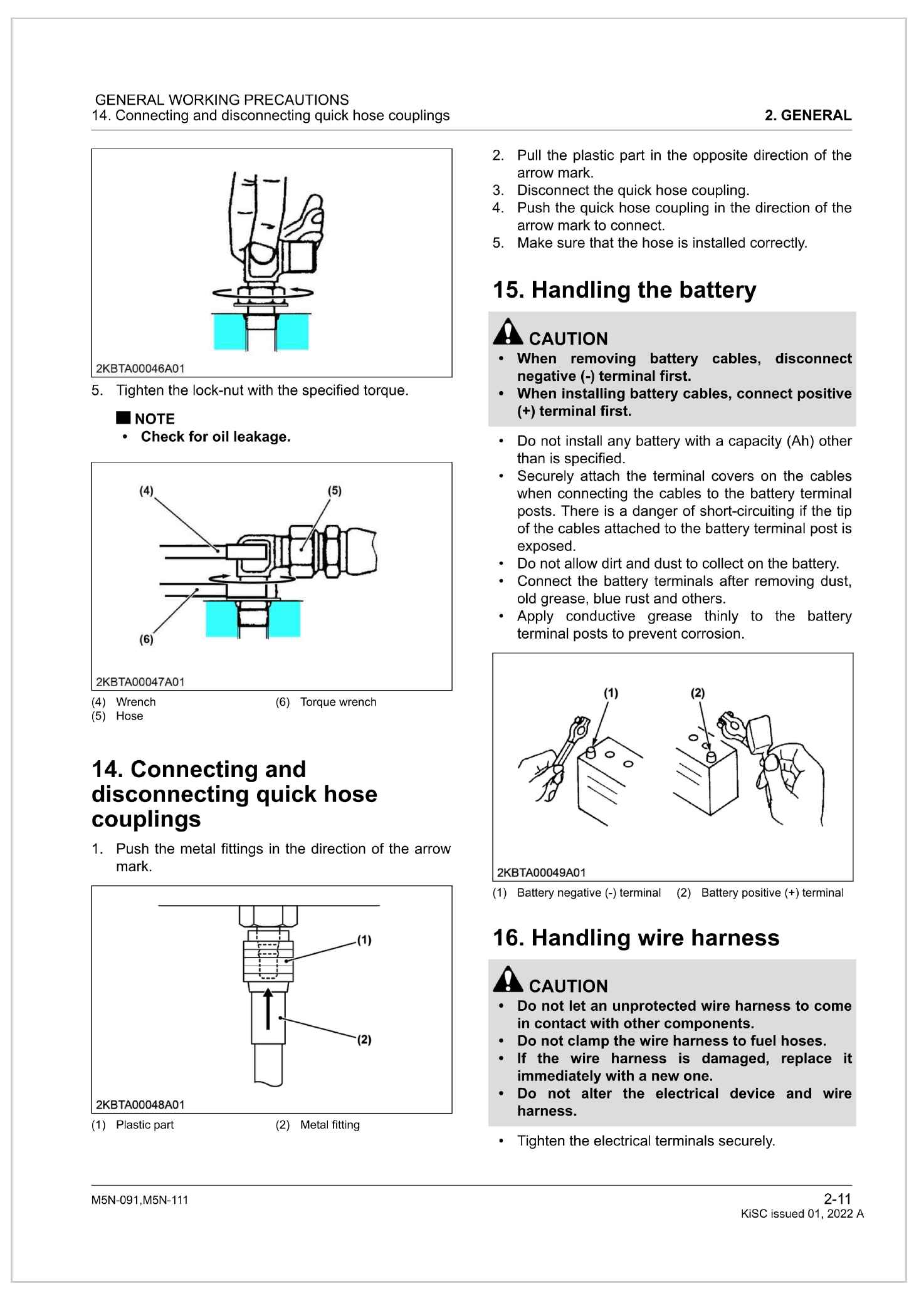 GENERAL WORKING PRECAUTIONS
14. Connecting and disconnecting quick hose couplings

2. GENERAL

2KBTA00046A01

5. Tighten the lock-nut with the specified torque.

NOTE
• Check for oil leakage.

(4)
(5)
(6)
2KBTA00047A01

(4) Wrench
(5) Hose
(6) Torque wrench

14. Connecting and disconnecting quick hose couplings

1. Push the metal fittings in the direction of the arrow mark.

(1)
(2)
2KBTA00048A01

(1) Plastic part
(2) Metal fitting

2. Pull the plastic part in the opposite direction of the arrow mark.
3. Disconnect the quick hose coupling.
4. Push the quick hose coupling in the direction of the arrow mark to connect.
5. Make sure that the hose is installed correctly.

15. Handling the battery

CAUTION
• When removing battery cables, disconnect negative (-) terminal first.
• When installing battery cables, connect positive (+) terminal first.

• Do not install any battery with a capacity (Ah) other than is specified.
• Securely attach the terminal covers on the cables when connecting the cables to the battery terminal posts. There is a danger of short-circuiting if the tip of the cables attached to the battery terminal post is exposed.
• Do not allow dirt and dust to collect on the battery.
• Connect the battery terminals after removing dust, old grease, blue rust and others.
• Apply conductive grease thinly to the battery terminal posts to prevent corrosion.

(1)
(2)
2KBTA00049A01

(1) Battery negative (-) terminal
(2) Battery positive (+) terminal

16. Handling wire harness

CAUTION
• Do not let an unprotected wire harness to come in contact with other components.
• Do not clamp the wire harness to fuel hoses.
• If the wire harness is damaged, replace it immediately with a new one.
• Do not alter the electrical device and wire harness.

• Tighten the electrical terminals securely.

M5N-091,M5N-111
2-11
KiSC issued 01, 2022 A