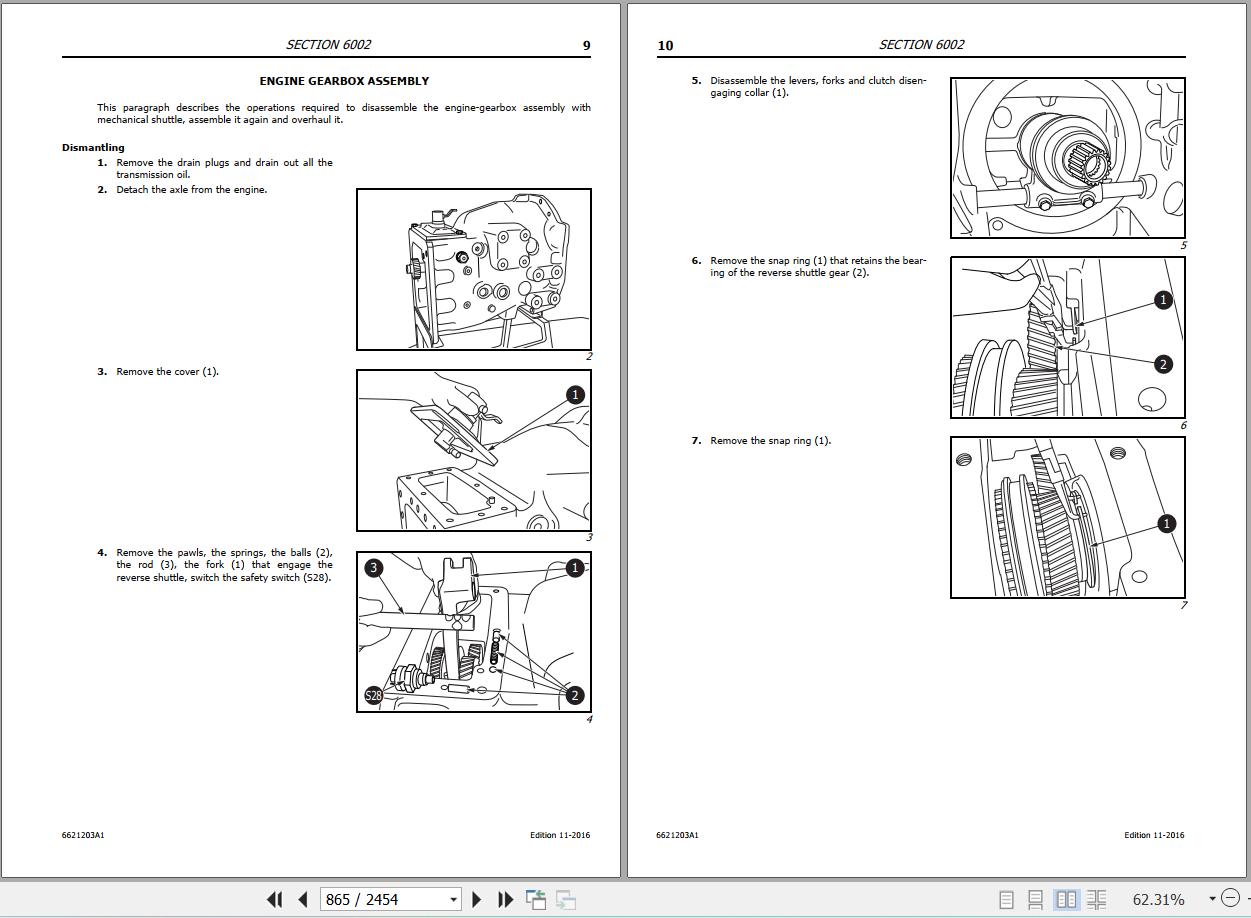 SECTION 6002 9

ENGINE GEARBOX ASSEMBLY

This paragraph describes the operations required to disassemble the engine-gearbox assembly with mechanical shuttle, assemble it again and overhaul it.

Dismantling

1. Remove the drain plugs and drain out all the transmission oil.

2. Detach the axle from the engine.

2

3. Remove the cover (1).

1

3

4. Remove the pawls, the springs, the balls (2), the rod (3), the fork (1) that engage the reverse shuttle, switch the safety switch (S28).

3 1 S28 2

4

6621203A1 Edition 11-2016

10 SECTION 6002

5. Disassemble the levers, forks and clutch disengaging collar (1).

5

6. Remove the snap ring (1) that retains the bearing of the reverse shuttle gear (2).

1 2

6

7. Remove the snap ring (1).

1

7

6621203A1 Edition 11-2016

865 / 2454 62.31%