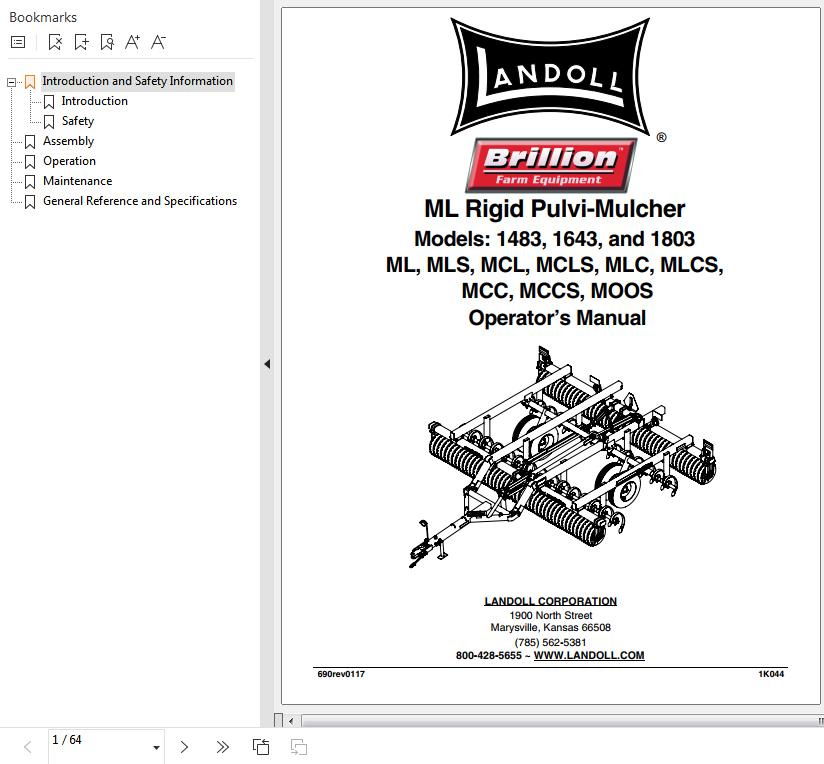 Bookmarks

Introduction and Safety Information
Introduction
Safety
Assembly
Operation
Maintenance
General Reference and Specifications

LANDOLL
®
Brillion
Farm Equipment

ML Rigid Pulvi-Mulcher
Models: 1483, 1643, and 1803
ML, MLS, MCL, MCLS, MLC, MLCS, MCC, MCCS, MOOS
Operator's Manual

LANDOLL CORPORATION
1900 North Street
Marysville, Kansas 66508
(785) 562-5381
800-428-5655 ~ WWW.LANDOLL.COM

690rev0117
1K044

1 / 64