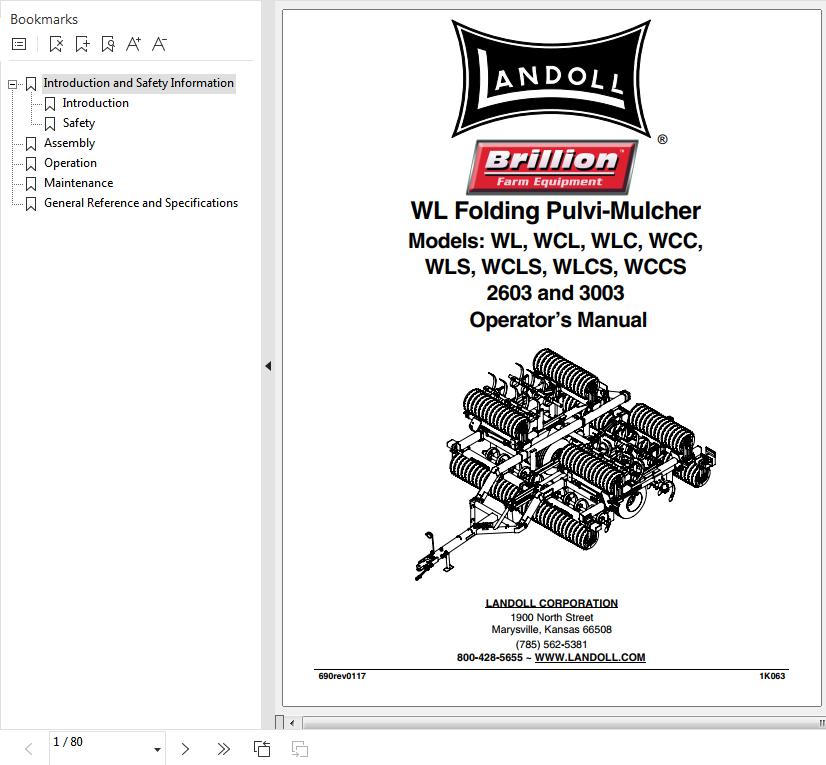 Bookmarks

Introduction and Safety Information
Introduction
Safety
Assembly
Operation
Maintenance
General Reference and Specifications

LANDOLL
®
Brillion
Farm Equipment

WL Folding Pulvi-Mulcher
Models: WL, WCL, WLC, WCC, WLS, WCLS, WLCS, WCCS
2603 and 3003
Operator's Manual

LANDOLL CORPORATION
1900 North Street
Marysville, Kansas 66508
(785) 562-5381
800-428-5655 ~ WWW.LANDOLL.COM

690rev0117
1K063

1 / 80