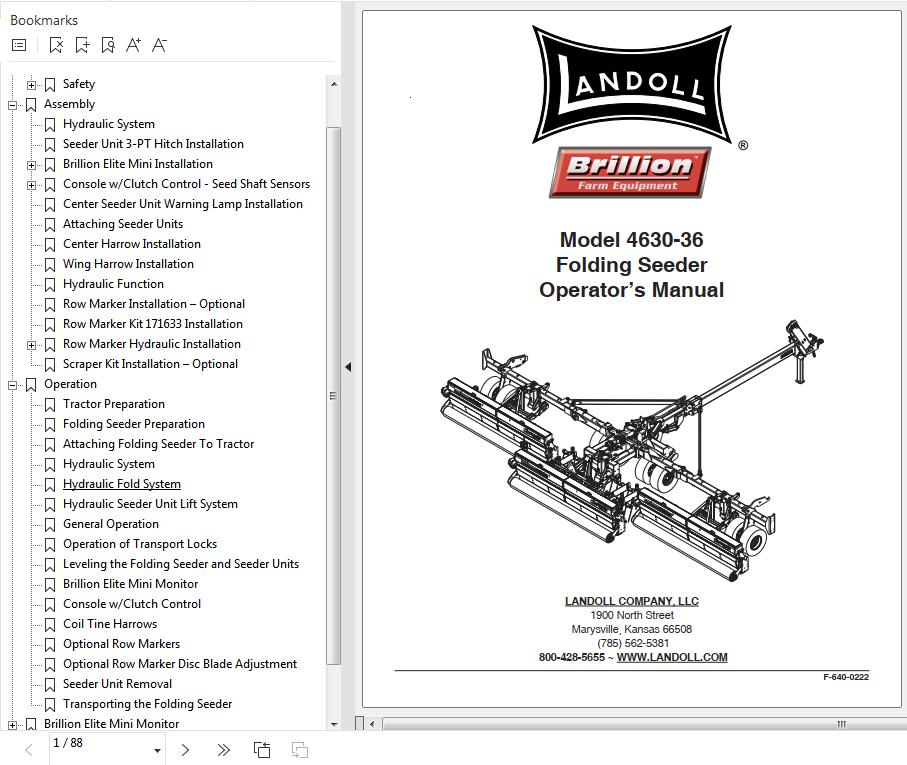 Bookmarks

Safety
Assembly
Hydraulic System
Seeder Unit 3-PT Hitch Installation
Brillion Elite Mini Installation
Console w/Clutch Control - Seed Shaft Sensors
Center Seeder Unit Warning Lamp Installation
Attaching Seeder Units
Center Harrow Installation
Wing Harrow Installation
Hydraulic Function
Row Marker Installation – Optional
Row Marker Kit 171633 Installation
Row Marker Hydraulic Installation
Scraper Kit Installation – Optional
Operation
Tractor Preparation
Folding Seeder Preparation
Attaching Folding Seeder To Tractor
Hydraulic System
Hydraulic Fold System
Hydraulic Seeder Unit Lift System
General Operation
Operation of Transport Locks
Leveling the Folding Seeder and Seeder Units
Brillion Elite Mini Monitor
Console w/Clutch Control
Coil Tine Harrows
Optional Row Markers
Optional Row Marker Disc Blade Adjustment
Seeder Unit Removal
Transporting the Folding Seeder
Brillion Elite Mini Monitor

1 / 88

LANDOLL ®

Brillion Farm Equipment

Model 4630-36
Folding Seeder
Operator's Manual

LANDOLL COMPANY, LLC
1900 North Street
Marysville, Kansas 66508
(785) 562-5381
800-428-5655 ~ WWW.LANDOLL.COM

F-640-0222