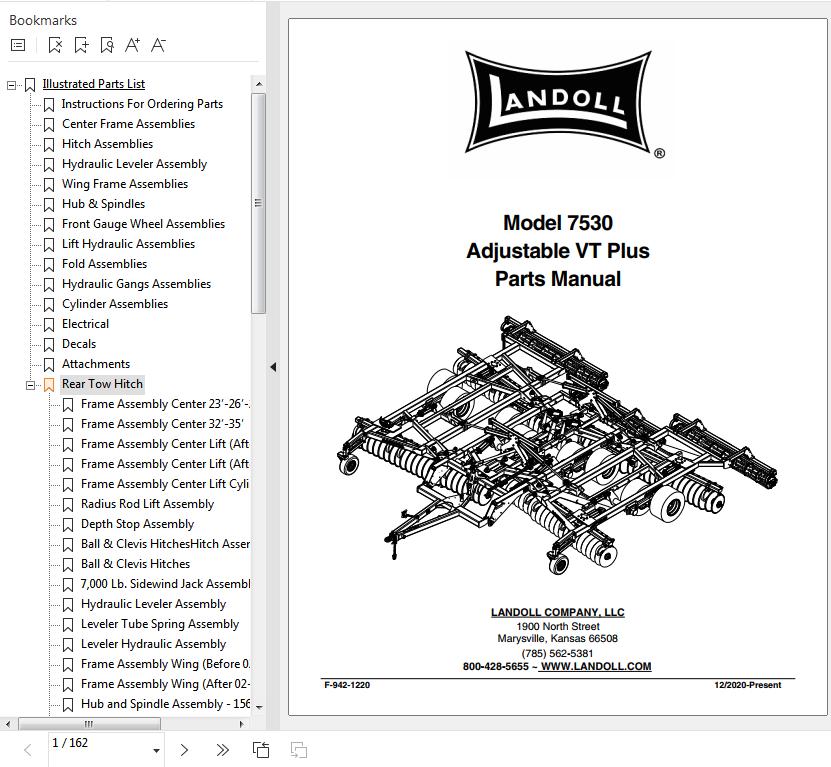 Bookmarks

Illustrated Parts List
Instructions For Ordering Parts
Center Frame Assemblies
Hitch Assemblies
Hydraulic Leveler Assembly
Wing Frame Assemblies
Hub & Spindles
Front Gauge Wheel Assemblies
Lift Hydraulic Assemblies
Fold Assemblies
Hydraulic Gangs Assemblies
Cylinder Assemblies
Electrical
Decals
Attachments
Rear Tow Hitch
Frame Assembly Center 23'-26'-
Frame Assembly Center 32'-35'
Frame Assembly Center Lift (Aft
Frame Assembly Center Lift (Aft
Frame Assembly Center Lift Cyli
Radius Rod Lift Assembly
Depth Stop Assembly
Ball & Clevis HitchesHitch Asser
Ball & Clevis Hitches
7,000 Lb. Sidewind Jack Assembl
Hydraulic Leveler Assembly
Leveler Tube Spring Assembly
Leveler Hydraulic Assembly
Frame Assembly Wing (Before 0.
Frame Assembly Wing (After 02-
Hub and Spindle Assembly - 156

1 / 162

LANDOLL ®

Model 7530
Adjustable VT Plus
Parts Manual

LANDOLL COMPANY, LLC
1900 North Street
Marysville, Kansas 66508
(785) 562-5381
800-428-5655 ~ WWW.LANDOLL.COM

F-942-1220

12/2020-Present