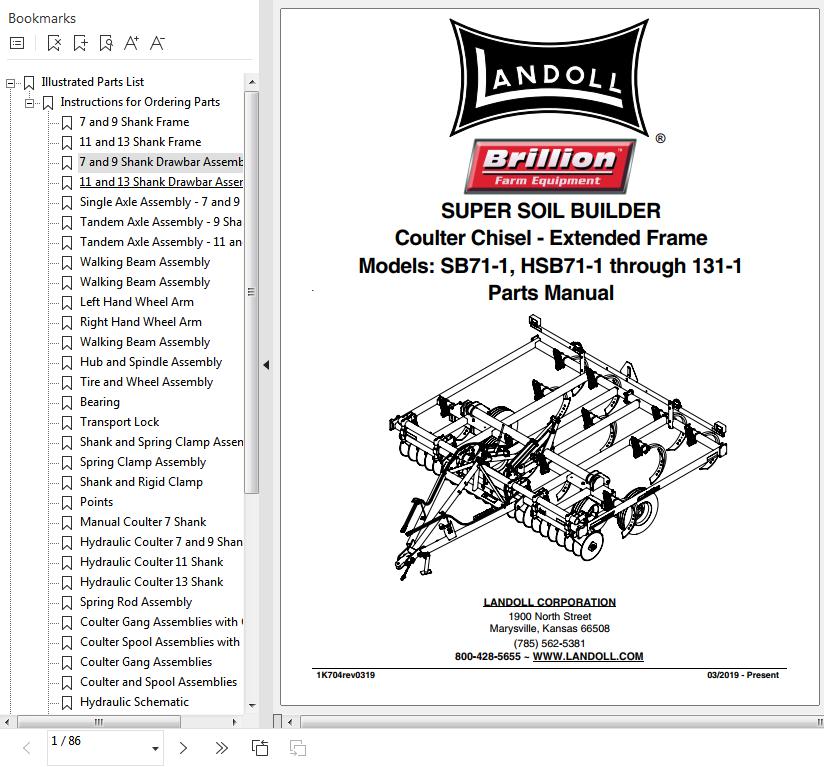 Bookmarks

Illustrated Parts List
Instructions for Ordering Parts
7 and 9 Shank Frame
11 and 13 Shank Frame
7 and 9 Shank Drawbar Assemb
11 and 13 Shank Drawbar Asser
Single Axle Assembly - 7 and 9
Tandem Axle Assembly - 9 Sha
Tandem Axle Assembly - 11 an
Walking Beam Assembly
Walking Beam Assembly
Left Hand Wheel Arm
Right Hand Wheel Arm
Walking Beam Assembly
Hub and Spindle Assembly
Tire and Wheel Assembly
Bearing
Transport Lock
Shank and Spring Clamp Assen
Spring Clamp Assembly
Shank and Rigid Clamp
Points
Manual Coulter 7 Shank
Hydraulic Coulter 7 and 9 Shan
Hydraulic Coulter 11 Shank
Hydraulic Coulter 13 Shank
Spring Rod Assembly
Coulter Gang Assemblies with
Coulter Spool Assemblies with
Coulter Gang Assemblies
Coulter and Spool Assemblies
Hydraulic Schematic

1 / 86

LANDOLL ®

Brillion Farm Equipment

SUPER SOIL BUILDER
Coulter Chisel - Extended Frame
Models: SB71-1, HSB71-1 through 131-1
Parts Manual

LANDOLL CORPORATION
1900 North Street
Marysville, Kansas 66508
(785) 562-5381
800-428-5655 ~ WWW.LANDOLL.COM

1K704rev0319

03/2019 - Present